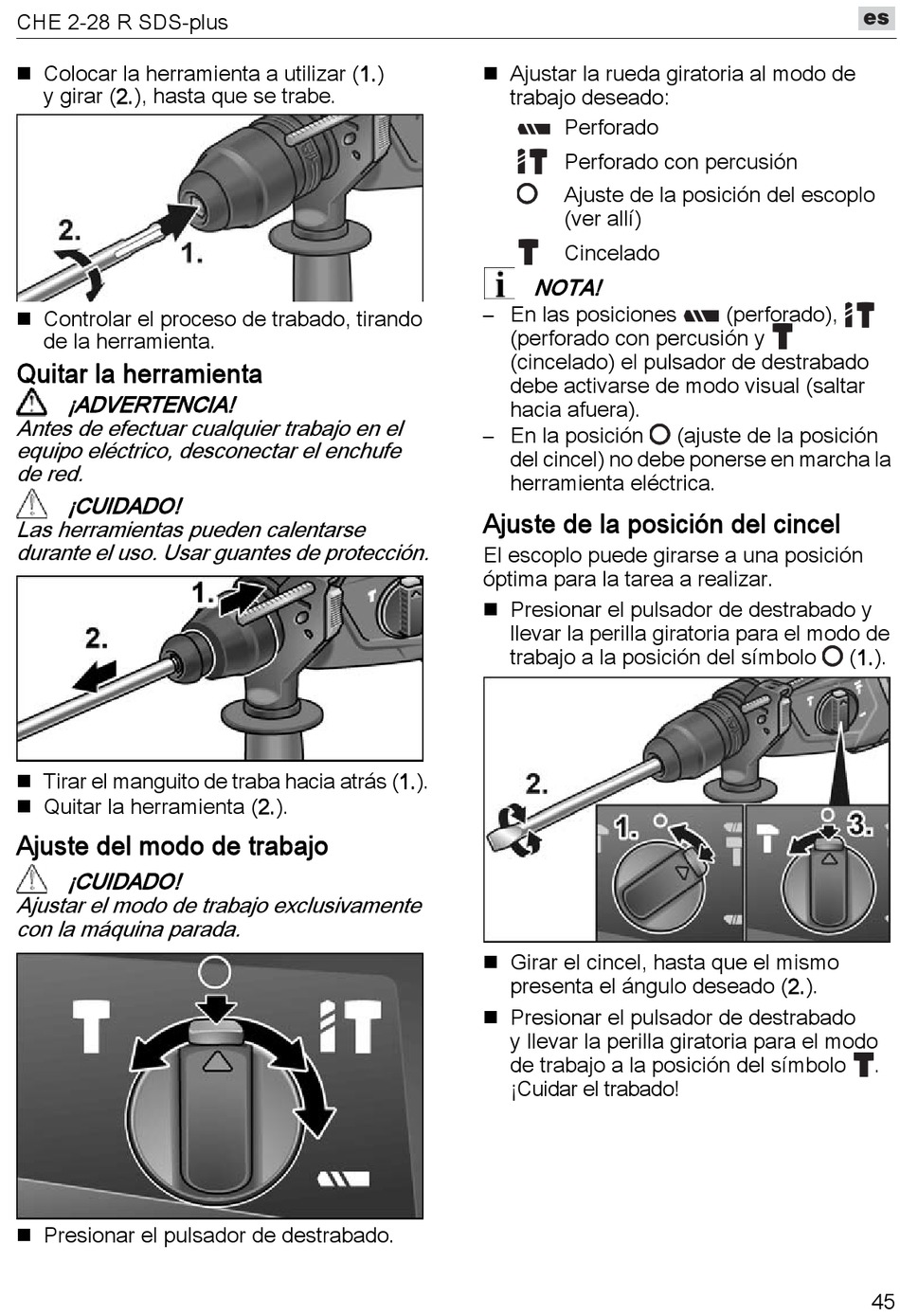 CHE 2-28 R SDS-plus

es

■ Colocar la herramienta a utilizar (1.) y girar (2.), hasta que se trabe.

2.

1.

■ Controlar el proceso de trabado, tirando de la herramienta.

Quitar la herramienta

¡ADVERTENCIA!

Antes de efectuar cualquier trabajo en el equipo eléctrico, desconectar el enchufe de red.

¡CUIDADO!

Las herramientas pueden calentarse durante el uso. Usar guantes de protección.

1.

2.

■ Tirar el manguito de traba hacia atrás (1.).

■ Quitar la herramienta (2.).

Ajuste del modo de trabajo

¡CUIDADO!

Ajustar el modo de trabajo exclusivamente con la máquina parada.

■ Presionar el pulsador de destrabado.

■ Ajustar la rueda giratoria al modo de trabajo deseado:

Perforado

Perforado con percusión

Ajuste de la posición del escoplo (ver allí)

Cincelado

NOTA!

– En las posiciones (perforado), (perforado con percusión y (cincelado) el pulsador de destrabado debe activarse de modo visual (saltar hacia afuera).

– En la posición (ajuste de la posición del cincel) no debe ponerse en marcha la herramienta eléctrica.

Ajuste de la posición del cincel

El escoplo puede girarse a una posición óptima para la tarea a realizar.

■ Presionar el pulsador de destrabado y llevar la perilla giratoria para el modo de trabajo a la posición del símbolo (1.).

2.

1.

3.

■ Girar el cincel, hasta que el mismo presenta el ángulo deseado (2.).

■ Presionar el pulsador de destrabado y llevar la perilla giratoria para el modo de trabajo a la posición del símbolo . ¡Cuidar el trabado!

45