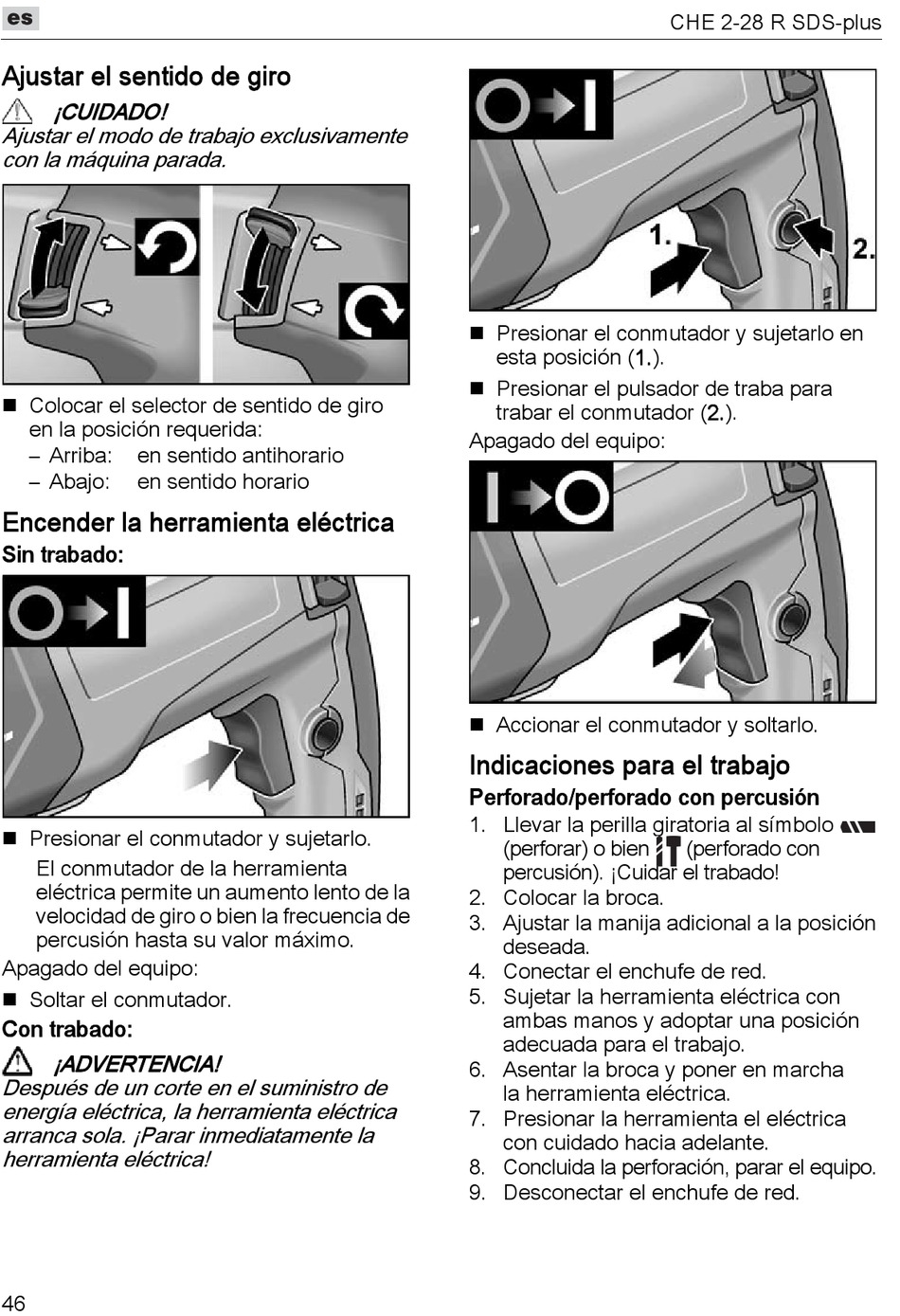 es

CHE 2-28 R SDS-plus

Ajustar el sentido de giro

¡CUIDADO!
Ajustar el modo de trabajo exclusivamente con la máquina parada.

■ Colocar el selector de sentido de giro en la posición requerida:
– Arriba: en sentido antihorario
– Abajo: en sentido horario

Encender la herramienta eléctrica
Sin trabado:

■ Presionar el conmutador y sujetarlo.
El conmutador de la herramienta eléctrica permite un aumento lento de la velocidad de giro o bien la frecuencia de percusión hasta su valor máximo.

Apagado del equipo:
■ Soltar el conmutador.

Con trabado:

¡ADVERTENCIA!
Después de un corte en el suministro de energía eléctrica, la herramienta eléctrica arranca sola. ¡Parar inmediatamente la herramienta eléctrica!

1.
2.

■ Presionar el conmutador y sujetarlo en esta posición (1.).
■ Presionar el pulsador de traba para trabar el conmutador (2.).
Apagado del equipo:

■ Accionar el conmutador y soltarlo.

Indicaciones para el trabajo
Perforado/perforado con percusión
1. Llevar la perilla giratoria al símbolo (perforar) o bien (perforado con percusión). ¡Cuidar el trabado!
2. Colocar la broca.
3. Ajustar la manija adicional a la posición deseada.
4. Conectar el enchufe de red.
5. Sujetar la herramienta eléctrica con ambas manos y adoptar una posición adecuada para el trabajo.
6. Asentar la broca y poner en marcha la herramienta eléctrica.
7. Presionar la herramienta el eléctrica con cuidado hacia adelante.
8. Concluida la perforación, parar el equipo.
9. Desconectar el enchufe de red.

46