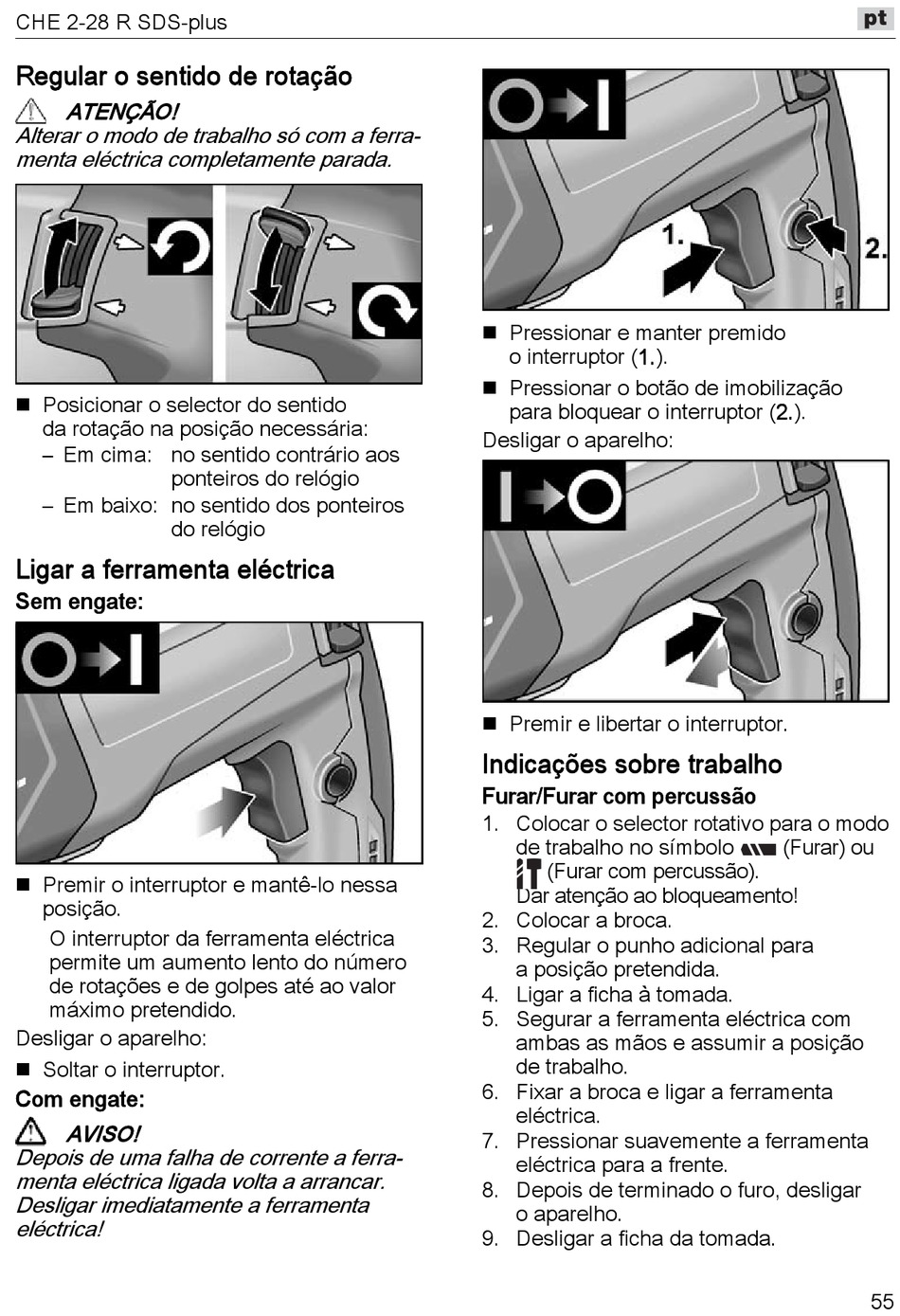 CHE 2-28 R SDS-plus

pt

Regular o sentido de rotação

ATENÇÃO!
Alterar o modo de trabalho só com a ferramenta eléctrica completamente parada.

■ Posicionar o selector do sentido da rotação na posição necessária:
– Em cima: no sentido contrário aos ponteiros do relógio
– Em baixo: no sentido dos ponteiros do relógio

Ligar a ferramenta eléctrica

Sem engate:

■ Premir o interruptor e mantê-lo nessa posição.

O interruptor da ferramenta eléctrica permite um aumento lento do número de rotações e de golpes até ao valor máximo pretendido.

Desligar o aparelho:

■ Soltar o interruptor.

Com engate:

AVISO!
Depois de uma falha de corrente a ferramenta eléctrica ligada volta a arrancar. Desligar imediatamente a ferramenta eléctrica!

1.

2.

■ Pressionar e manter premido o interruptor (1.).

■ Pressionar o botão de imobilização para bloquear o interruptor (2.).

Desligar o aparelho:

■ Premir e libertar o interruptor.

Indicações sobre trabalho

Furar/Furar com percussão

1. Colocar o selector rotativo para o modo de trabalho no símbolo (Furar) ou (Furar com percussão). Dar atenção ao bloqueamento!
2. Colocar a broca.
3. Regular o punho adicional para a posição pretendida.
4. Ligar a ficha à tomada.
5. Segurar a ferramenta eléctrica com ambas as mãos e assumir a posição de trabalho.
6. Fixar a broca e ligar a ferramenta eléctrica.
7. Pressionar suavemente a ferramenta eléctrica para a frente.
8. Depois de terminado o furo, desligar o aparelho.
9. Desligar a ficha da tomada.

55