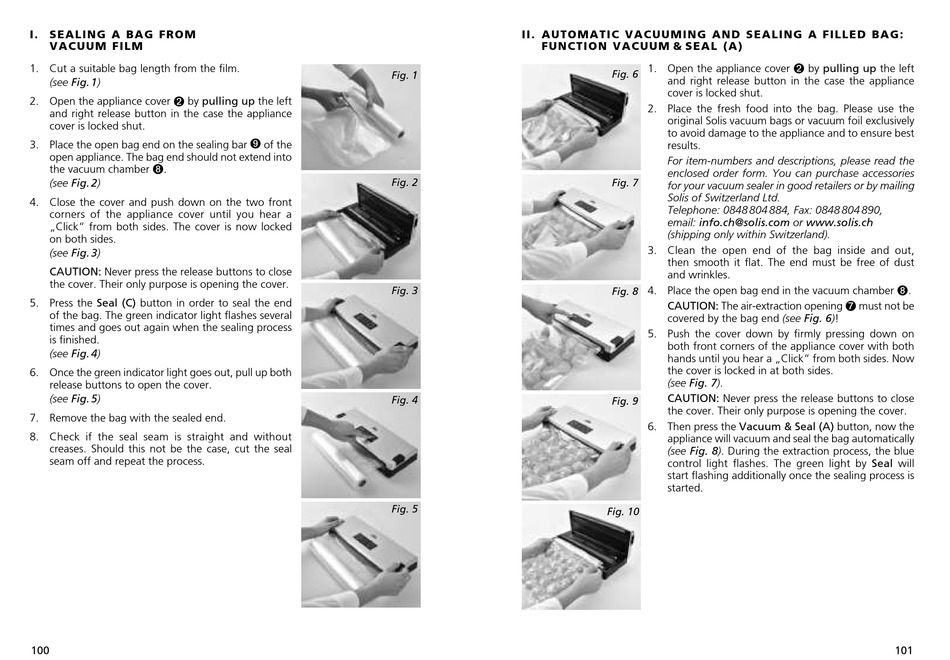 I. SEALING A BAG FROM VACUUM FILM

1. Cut a suitable bag length from the film. (see Fig. 1)

2. Open the appliance cover ❷ by pulling up the left and right release button in the case the appliance cover is locked shut.

3. Place the open bag end on the sealing bar ❾ of the open appliance. The bag end should not extend into the vacuum chamber ❽. (see Fig. 2)

4. Close the cover and push down on the two front corners of the appliance cover until you hear a „Click" from both sides. The cover is now locked on both sides. (see Fig. 3)

CAUTION: Never press the release buttons to close the cover. Their only purpose is opening the cover.

5. Press the Seal (C) button in order to seal the end of the bag. The green indicator light flashes several times and goes out again when the sealing process is finished. (see Fig. 4)

6. Once the green indicator light goes out, pull up both release buttons to open the cover. (see Fig. 5)

7. Remove the bag with the sealed end.

8. Check if the seal seam is straight and without creases. Should this not be the case, cut the seal seam off and repeat the process.

Fig. 1

Fig. 2

Fig. 3

Fig. 4

Fig. 5

100

II. AUTOMATIC VACUUMING AND SEALING A FILLED BAG: FUNCTION VACUUM & SEAL (A)

Fig. 6

Fig. 7

Fig. 8

Fig. 9

Fig. 10

1. Open the appliance cover ❷ by pulling up the left and right release button in the case the appliance cover is locked shut.

2. Place the fresh food into the bag. Please use the original Solis vacuum bags or vacuum foil exclusively to avoid damage to the appliance and to ensure best results.

For item-numbers and descriptions, please read the enclosed order form. You can purchase accessories for your vacuum sealer in good retailers or by mailing Solis of Switzerland Ltd. Telephone: 0848 804 884, Fax: 0848 804 890, email: info.ch@solis.com or www.solis.ch (shipping only within Switzerland).

3. Clean the open end of the bag inside and out, then smooth it flat. The end must be free of dust and wrinkles.

4. Place the open bag end in the vacuum chamber ❽.

CAUTION: The air-extraction opening ❼ must not be covered by the bag end (see Fig. 6)!

5. Push the cover down by firmly pressing down on both front corners of the appliance cover with both hands until you hear a „Click" from both sides. Now the cover is locked in at both sides. (see Fig. 7).

CAUTION: Never press the release buttons to close the cover. Their only purpose is opening the cover.

6. Then press the Vacuum & Seal (A) button, now the appliance will vacuum and seal the bag automatically (see Fig. 8). During the extraction process, the blue control light flashes. The green light by Seal will start flashing additionally once the sealing process is started.

101