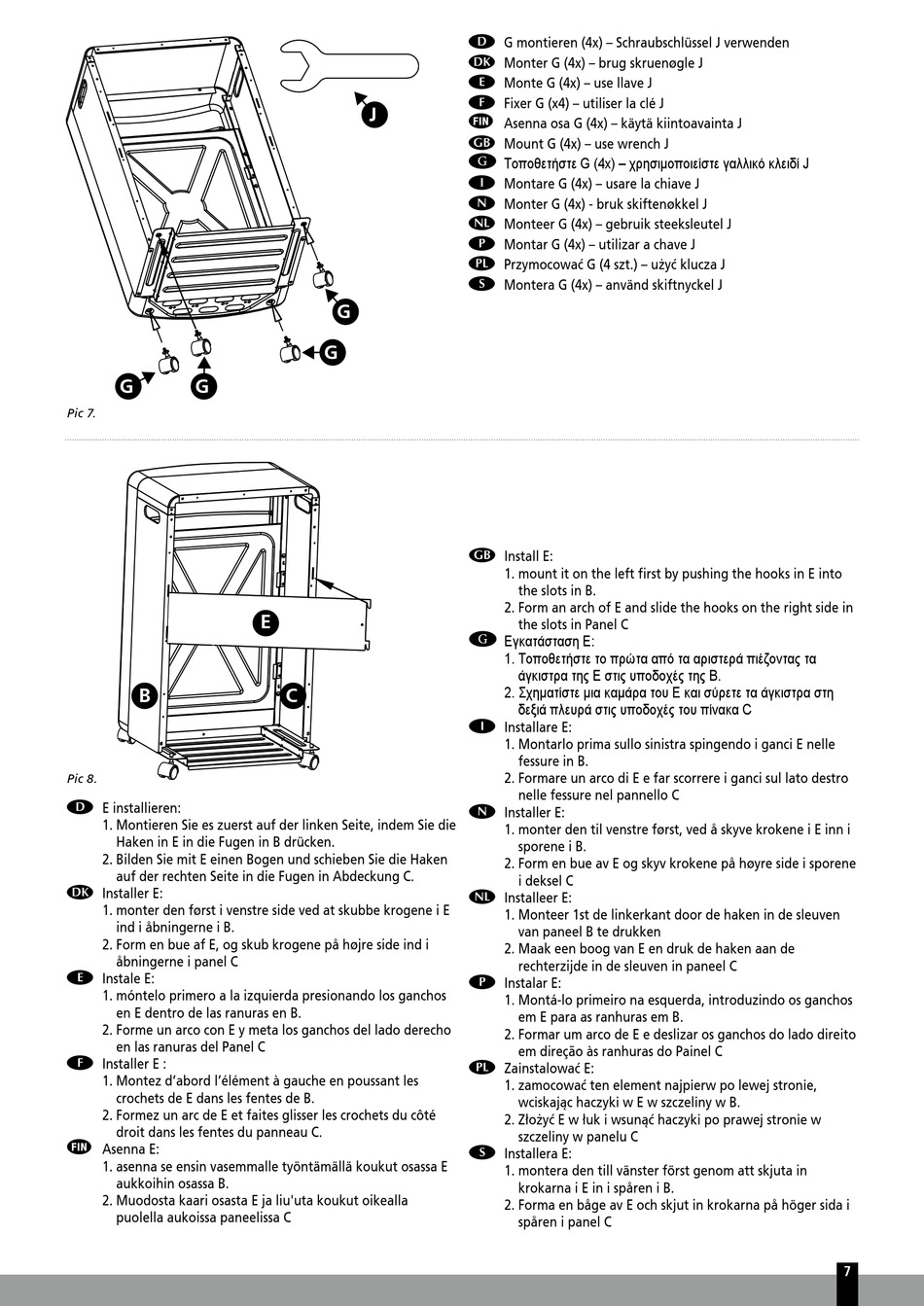 J

G

G

G

G

Pic 7.

D G montieren (4x) – Schraubschlüssel J verwenden
DK Monter G (4x) – brug skruenøgle J
E Monte G (4x) – use llave J
F Fixer G (x4) – utiliser la clé J
FIN Asenna osa G (4x) – käytä kiintoavainta J
GB Mount G (4x) – use wrench J
G Τοποθετήστε G (4x) – χρησιμοποιείστε γαλλικό κλειδί J
I Montare G (4x) – usare la chiave J
N Monter G (4x) - bruk skiftenøkkel J
NL Monteer G (4x) – gebruik steeksleutel J
P Montar G (4x) – utilizar a chave J
PL Przymocować G (4 szt.) – użyć klucza J
S Montera G (4x) – använd skiftnyckel J

E

B

C

Pic 8.

D E installieren:
1. Montieren Sie es zuerst auf der linken Seite, indem Sie die Haken in E in die Fugen in B drücken.
2. Bilden Sie mit E einen Bogen und schieben Sie die Haken auf der rechten Seite in die Fugen in Abdeckung C.

DK Installer E:
1. monter den først i venstre side ved at skubbe krogene i E ind i åbningerne i B.
2. Form en bue af E, og skub krogene på højre side ind i åbningerne i panel C

E Instale E:
1. móntelo primero a la izquierda presionando los ganchos en E dentro de las ranuras en B.
2. Forme un arco con E y meta los ganchos del lado derecho en las ranuras del Panel C

F Installer E :
1. Montez d'abord l'élément à gauche en poussant les crochets de E dans les fentes de B.
2. Formez un arc de E et faites glisser les crochets du côté droit dans les fentes du panneau C.

FIN Asenna E:
1. asenna se ensin vasemmalle työntämällä koukut osassa E aukkoihin osassa B.
2. Muodosta kaari osasta E ja liu'uta koukut oikealla puolella aukoissa paneelissa C

GB Install E:
1. mount it on the left first by pushing the hooks in E into the slots in B.
2. Form an arch of E and slide the hooks on the right side in the slots in Panel C

G Εγκατάσταση E:
1. Τοποθετήστε το πρώτα από τα αριστερά πιέζοντας τα άγκιστρα της E στις υποδοχές της B.
2. Σχηματίστε μια καμάρα του E και σύρετε τα άγκιστρα στη δεξιά πλευρά στις υποδοχές του πίνακα C

I Installare E:
1. Montarlo prima sullo sinistra spingendo i ganci E nelle fessure in B.
2. Formare un arco di E e far scorrere i ganci sul lato destro nelle fessure nel pannello C

N Installer E:
1. monter den til venstre først, ved å skyve krokene i E inn i sporene i B.
2. Form en bue av E og skyv krokene på høyre side i sporene i deksel C

NL Installeer E:
1. Monteer 1st de linkerkant door de haken in de sleuven van paneel B te drukken
2. Maak een boog van E en druk de haken aan de rechterzijde in de sleuven in paneel C

P Instalar E:
1. Montá-lo primeiro na esquerda, introduzindo os ganchos em E para as ranhuras em B.
2. Formar um arco de E e deslizar os ganchos do lado direito em direção às ranhuras do Painel C

PL Zainstalować E:
1. zamocować ten element najpierw po lewej stronie, wciskając haczyki w E w szczeliny w B.
2. Złożyć E w łuk i wsunąć haczyki po prawej stronie w szczeliny w panelu C

S Installera E:
1. montera den till vänster först genom att skjuta in krokarna i E in i spåren i B.
2. Forma en båge av E och skjut in krokarna på höger sida i spåren i panel C

7