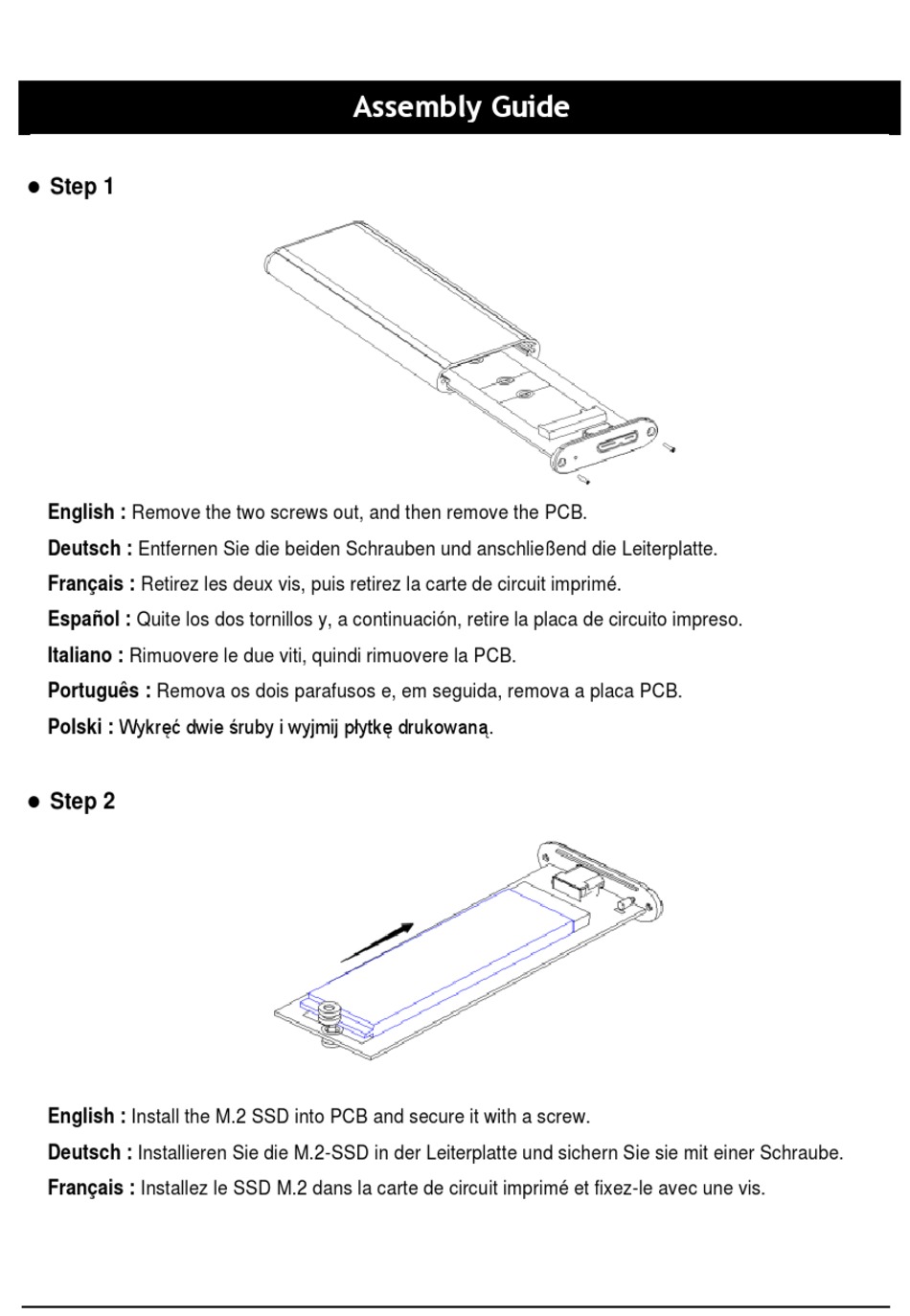 Assembly Guide

● Step 1

English : Remove the two screws out, and then remove the PCB.

Deutsch : Entfernen Sie die beiden Schrauben und anschließend die Leiterplatte.

Français : Retirez les deux vis, puis retirez la carte de circuit imprimé.

Español : Quite los dos tornillos y, a continuación, retire la placa de circuito impreso.

Italiano : Rimuovere le due viti, quindi rimuovere la PCB.

Português : Remova os dois parafusos e, em seguida, remova a placa PCB.

Polski : Wykręć dwie śruby i wyjmij płytkę drukowaną.

● Step 2

English : Install the M.2 SSD into PCB and secure it with a screw.

Deutsch : Installieren Sie die M.2-SSD in der Leiterplatte und sichern Sie sie mit einer Schraube.

Français : Installez le SSD M.2 dans la carte de circuit imprimé et fixez-le avec une vis.