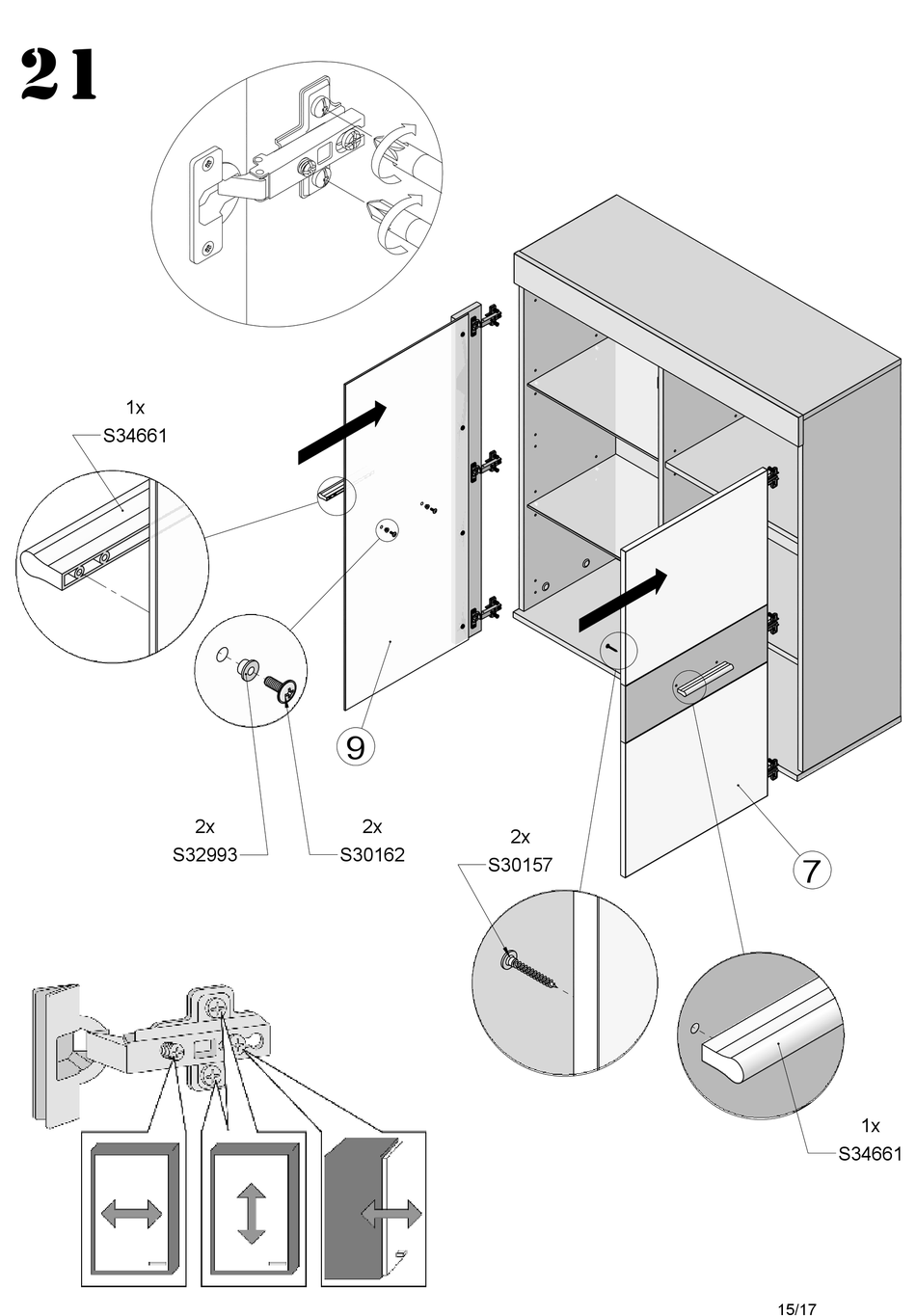 21

1x
S34661

9

2x
S32993

2x
S30162

2x
S30157

7

1x
S34661

15/17