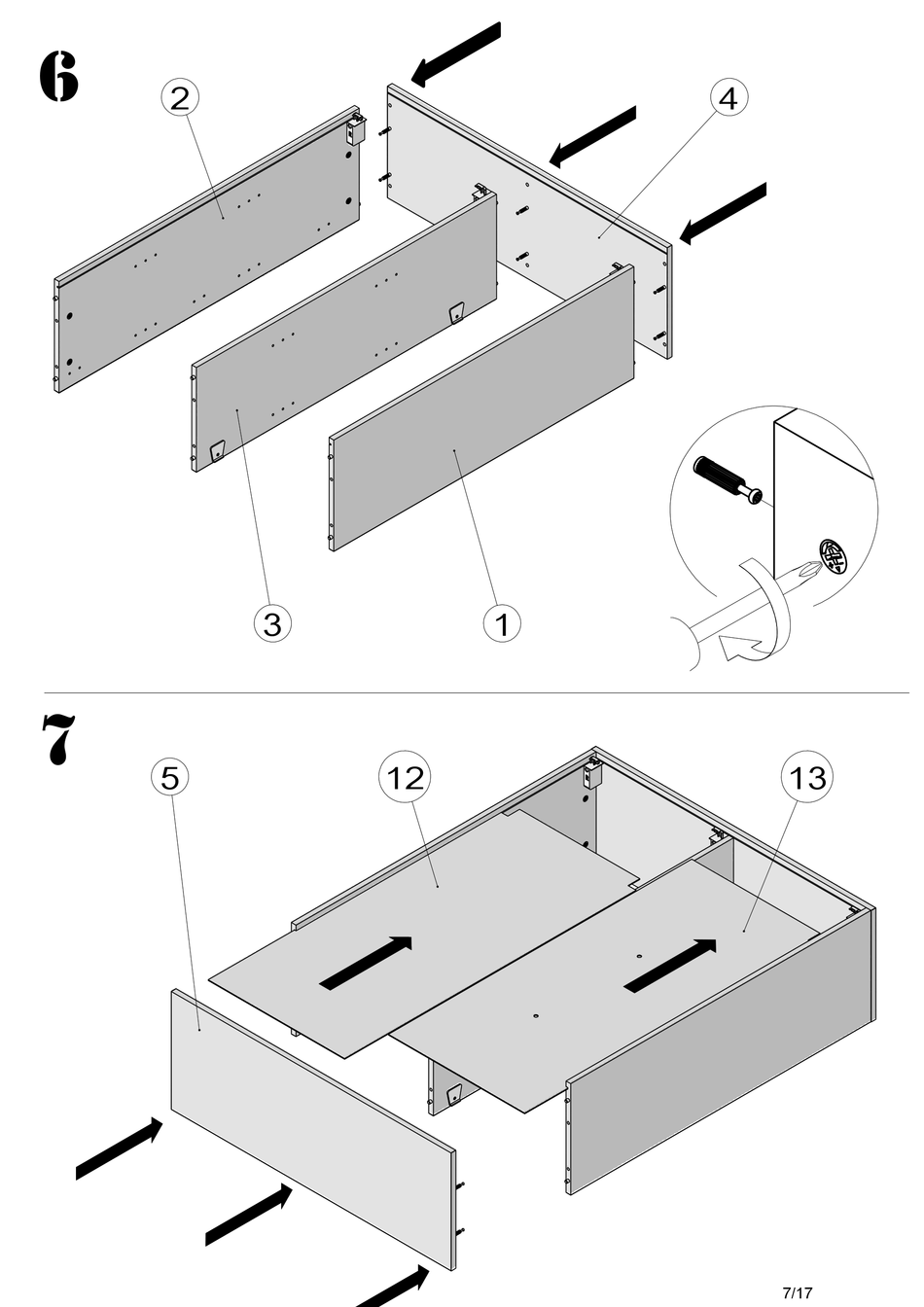 6

2

4

3

1

7

5

12

13

7/17