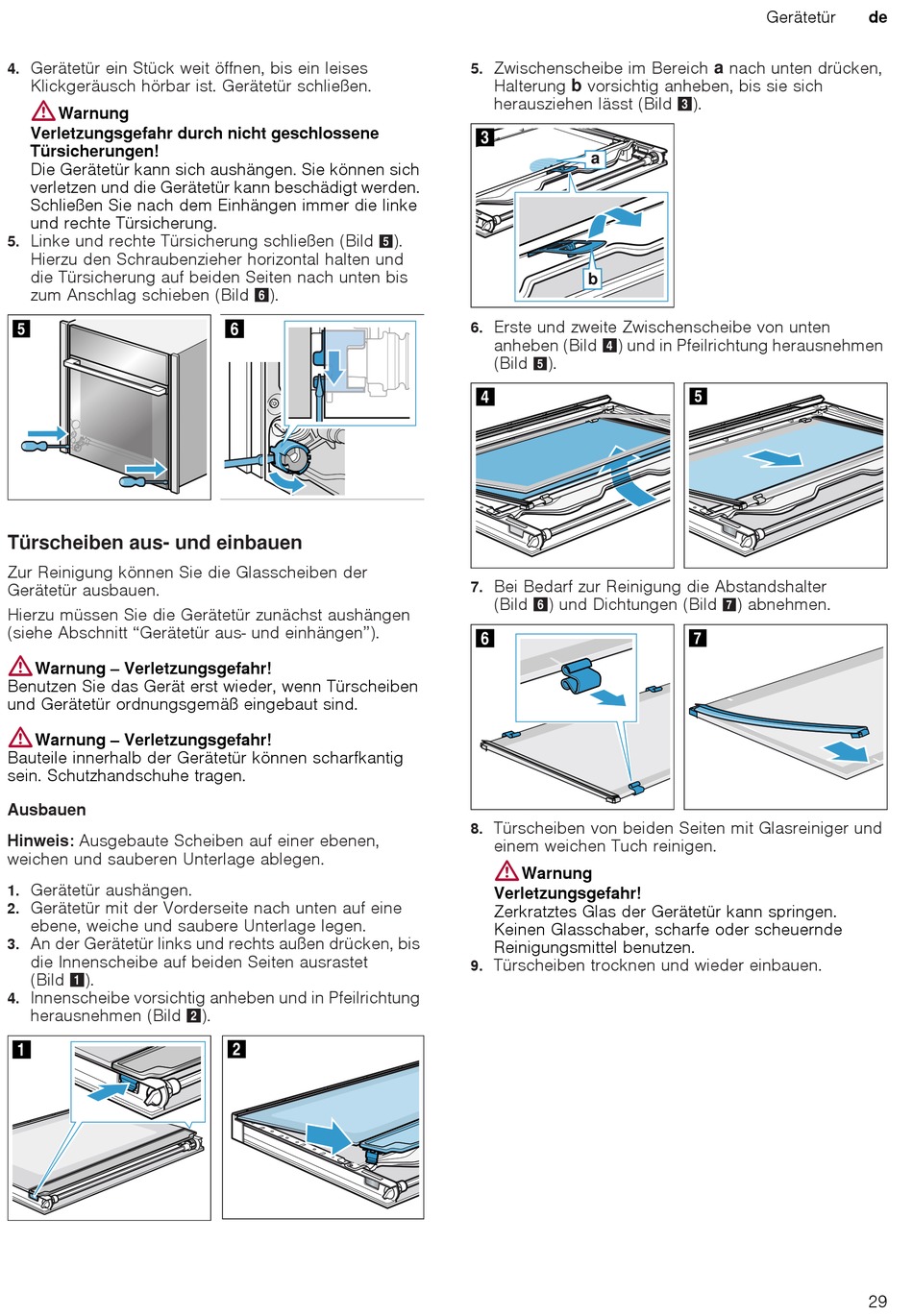 Gerätetür de

4. Gerätetür ein Stück weit öffnen, bis ein leises Klickgeräusch hörbar ist. Gerätetür schließen.

Warnung
Verletzungsgefahr durch nicht geschlossene Türsicherungen!
Die Gerätetür kann sich aushängen. Sie können sich verletzen und die Gerätetür kann beschädigt werden. Schließen Sie nach dem Einhängen immer die linke und rechte Türsicherung.

5. Linke und rechte Türsicherung schließen (Bild 5). Hierzu den Schraubenzieher horizontal halten und die Türsicherung auf beiden Seiten nach unten bis zum Anschlag schieben (Bild 6).

5

6

Türscheiben aus- und einbauen

Zur Reinigung können Sie die Glasscheiben der Gerätetür ausbauen.

Hierzu müssen Sie die Gerätetür zunächst aushängen (siehe Abschnitt “Gerätetür aus- und einhängen”).

Warnung – Verletzungsgefahr!
Benutzen Sie das Gerät erst wieder, wenn Türscheiben und Gerätetür ordnungsgemäß eingebaut sind.

Warnung – Verletzungsgefahr!
Bauteile innerhalb der Gerätetür können scharfkantig sein. Schutzhandschuhe tragen.

Ausbauen

Hinweis: Ausgebaute Scheiben auf einer ebenen, weichen und sauberen Unterlage ablegen.

1. Gerätetür aushängen.
2. Gerätetür mit der Vorderseite nach unten auf eine ebene, weiche und saubere Unterlage legen.
3. An der Gerätetür links und rechts außen drücken, bis die Innenscheibe auf beiden Seiten ausrastet (Bild 1).
4. Innenscheibe vorsichtig anheben und in Pfeilrichtung herausnehmen (Bild 2).

1

2

5. Zwischenscheibe im Bereich a nach unten drücken, Halterung b vorsichtig anheben, bis sie sich herausziehen lässt (Bild 3).

3
a
b

6. Erste und zweite Zwischenscheibe von unten anheben (Bild 4) und in Pfeilrichtung herausnehmen (Bild 5).

4

5

7. Bei Bedarf zur Reinigung die Abstandshalter (Bild 6) und Dichtungen (Bild 7) abnehmen.

6

7

8. Türscheiben von beiden Seiten mit Glasreiniger und einem weichen Tuch reinigen.

Warnung
Verletzungsgefahr!
Zerkratztes Glas der Gerätetür kann springen. Keinen Glasschaber, scharfe oder scheuernde Reinigungsmittel benutzen.

9. Türscheiben trocknen und wieder einbauen.

29