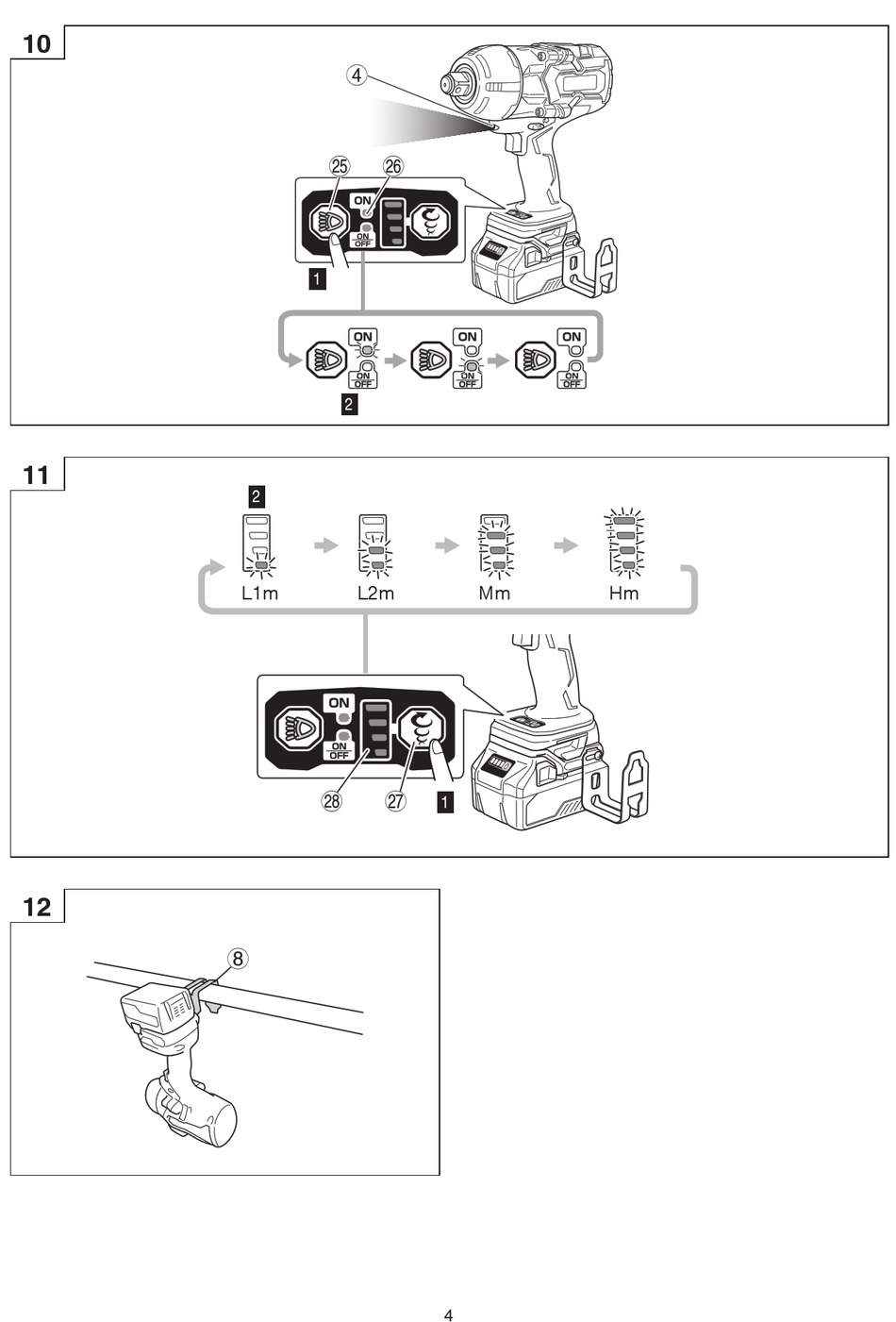 10

④

㉕ ㉖

ON

ON
OFF

1

ON

ON
OFF

ON

ON
OFF

ON

ON
OFF

2

11

2

L1m L2m Mm Hm

ON

ON
OFF

㉘ ㉗ 1

12

⑧

4