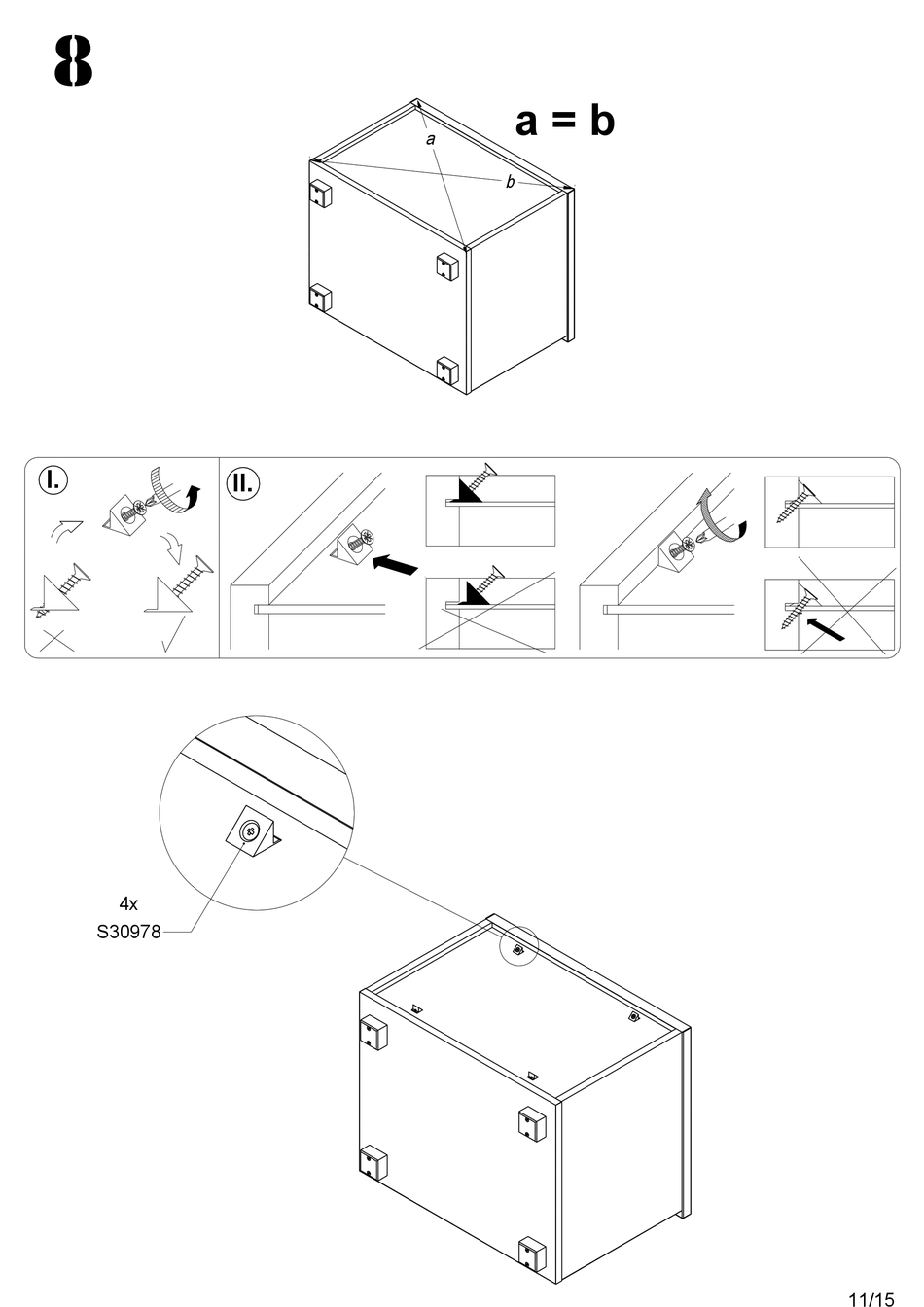 8

a = b

a

b

I.

II.

4x
S30978

11/15