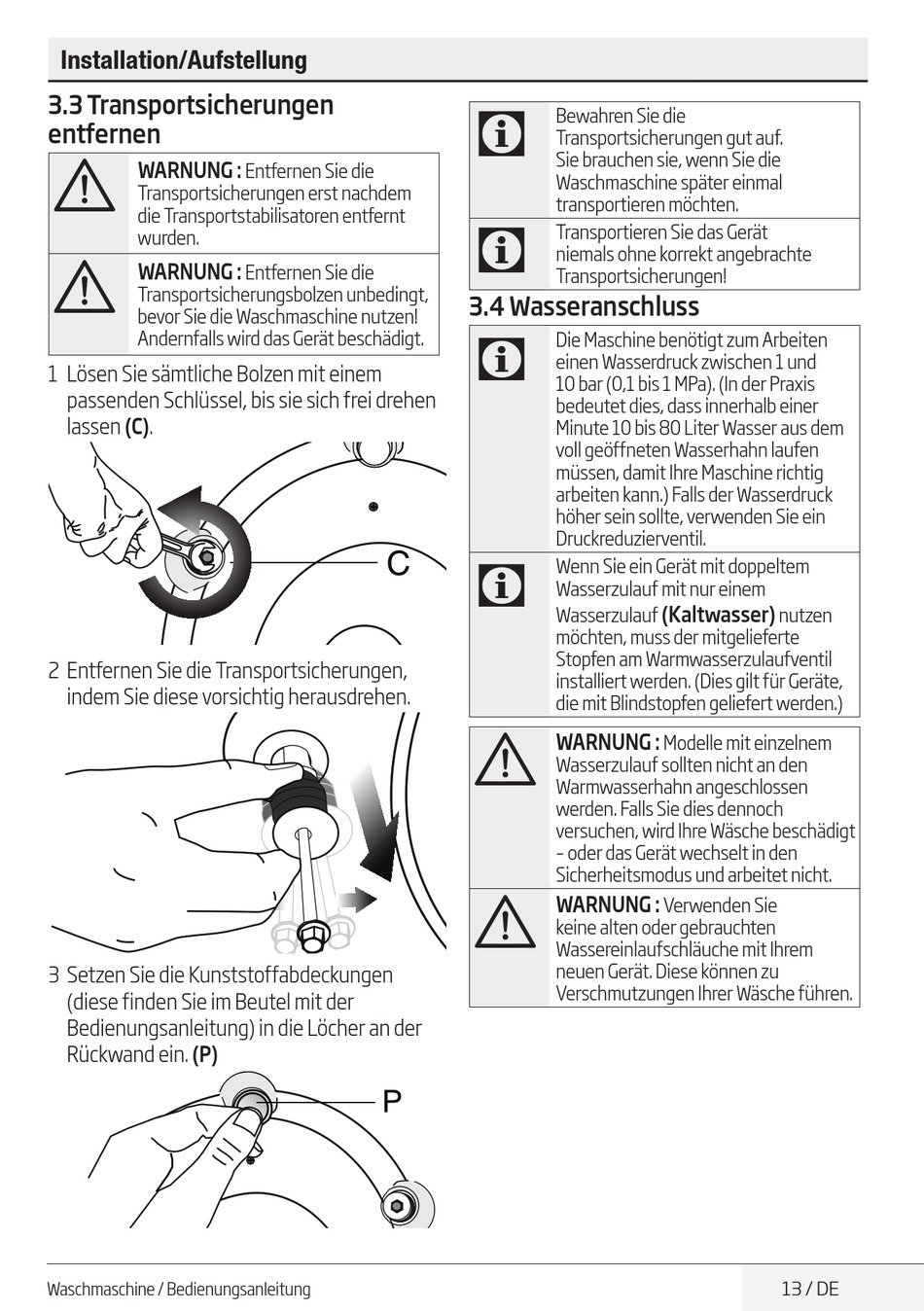 Installation/Aufstellung

3.3 Transportsicherungen entfernen

WARNUNG : Entfernen Sie die Transportsicherungen erst nachdem die Transportstabilisatoren entfernt wurden.

WARNUNG : Entfernen Sie die Transportsicherungsbolzen unbedingt, bevor Sie die Waschmaschine nutzen! Andernfalls wird das Gerät beschädigt.

1 Lösen Sie sämtliche Bolzen mit einem passenden Schlüssel, bis sie sich frei drehen lassen (C).

C

2 Entfernen Sie die Transportsicherungen, indem Sie diese vorsichtig herausdrehen.

3 Setzen Sie die Kunststoffabdeckungen (diese finden Sie im Beutel mit der Bedienungsanleitung) in die Löcher an der Rückwand ein. (P)

P

Bewahren Sie die Transportsicherungen gut auf. Sie brauchen sie, wenn Sie die Waschmaschine später einmal transportieren möchten.

Transportieren Sie das Gerät niemals ohne korrekt angebrachte Transportsicherungen!

3.4 Wasseranschluss

Die Maschine benötigt zum Arbeiten einen Wasserdruck zwischen 1 und 10 bar (0,1 bis 1 MPa). (In der Praxis bedeutet dies, dass innerhalb einer Minute 10 bis 80 Liter Wasser aus dem voll geöffneten Wasserhahn laufen müssen, damit Ihre Maschine richtig arbeiten kann.) Falls der Wasserdruck höher sein sollte, verwenden Sie ein Druckreduzierventil.

Wenn Sie ein Gerät mit doppeltem Wasserzulauf mit nur einem Wasserzulauf (Kaltwasser) nutzen möchten, muss der mitgelieferte Stopfen am Warmwasserzulaufventil installiert werden. (Dies gilt für Geräte, die mit Blindstopfen geliefert werden.)

WARNUNG : Modelle mit einzelnem Wasserzulauf sollten nicht an den Warmwasserhahn angeschlossen werden. Falls Sie dies dennoch versuchen, wird Ihre Wäsche beschädigt - oder das Gerät wechselt in den Sicherheitsmodus und arbeitet nicht.

WARNUNG : Verwenden Sie keine alten oder gebrauchten Wassereinlaufschläuche mit Ihrem neuen Gerät. Diese können zu Verschmutzungen Ihrer Wäsche führen.

Waschmaschine / Bedienungsanleitung

13 / DE