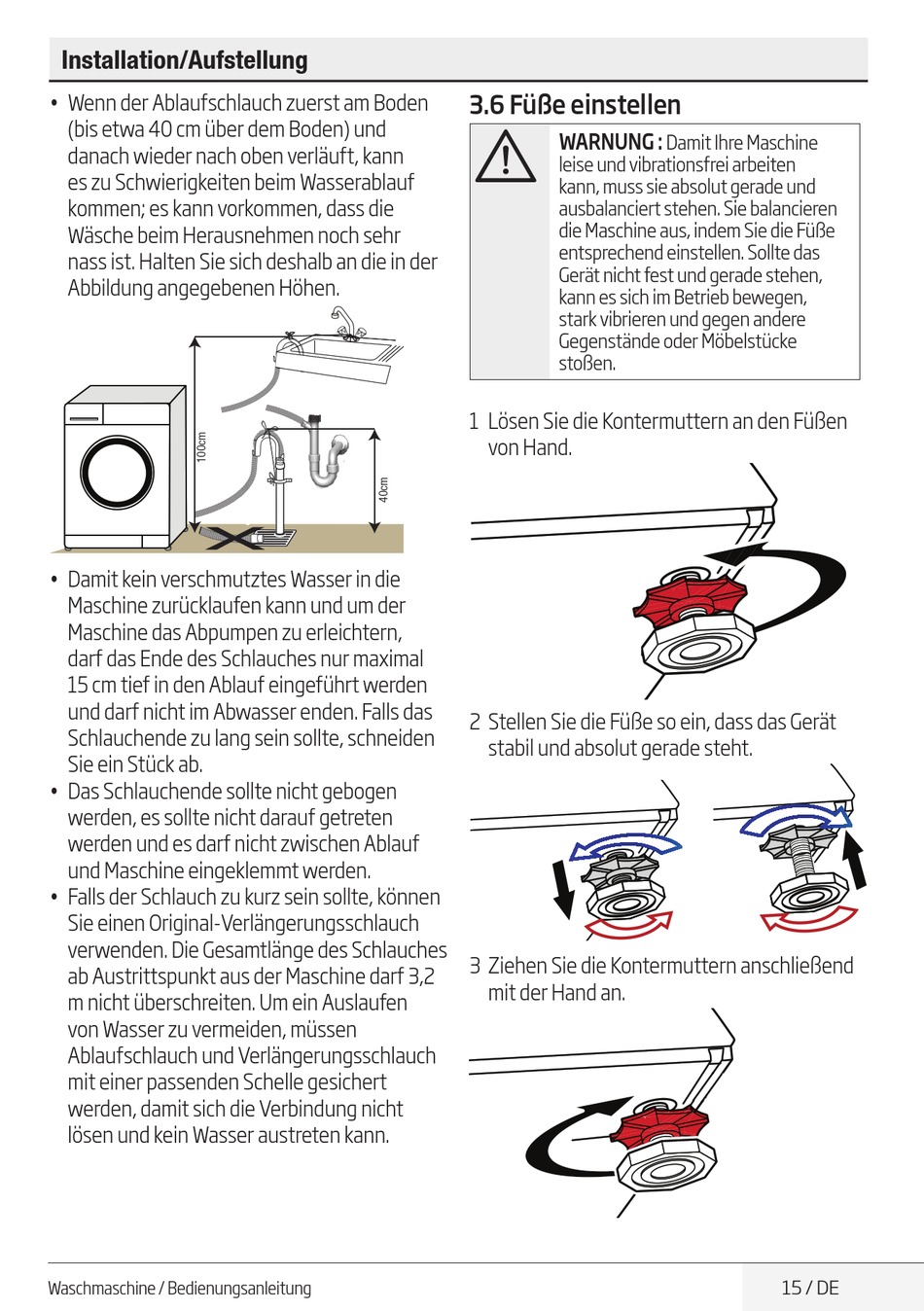 Installation/Aufstellung

• Wenn der Ablaufschlauch zuerst am Boden (bis etwa 40 cm über dem Boden) und danach wieder nach oben verläuft, kann es zu Schwierigkeiten beim Wasserablauf kommen; es kann vorkommen, dass die Wäsche beim Herausnehmen noch sehr nass ist. Halten Sie sich deshalb an die in der Abbildung angegebenen Höhen.

100cm

40cm

• Damit kein verschmutztes Wasser in die Maschine zurücklaufen kann und um der Maschine das Abpumpen zu erleichtern, darf das Ende des Schlauches nur maximal 15 cm tief in den Ablauf eingeführt werden und darf nicht im Abwasser enden. Falls das Schlauchende zu lang sein sollte, schneiden Sie ein Stück ab.
• Das Schlauchende sollte nicht gebogen werden, es sollte nicht darauf getreten werden und es darf nicht zwischen Ablauf und Maschine eingeklemmt werden.
• Falls der Schlauch zu kurz sein sollte, können Sie einen Original-Verlängerungsschlauch verwenden. Die Gesamtlänge des Schlauches ab Austrittspunkt aus der Maschine darf 3,2 m nicht überschreiten. Um ein Auslaufen von Wasser zu vermeiden, müssen Ablaufschlauch und Verlängerungsschlauch mit einer passenden Schelle gesichert werden, damit sich die Verbindung nicht lösen und kein Wasser austreten kann.

3.6 Füße einstellen

WARNUNG : Damit Ihre Maschine leise und vibrationsfrei arbeiten kann, muss sie absolut gerade und ausbalanciert stehen. Sie balancieren die Maschine aus, indem Sie die Füße entsprechend einstellen. Sollte das Gerät nicht fest und gerade stehen, kann es sich im Betrieb bewegen, stark vibrieren und gegen andere Gegenstände oder Möbelstücke stoßen.

1 Lösen Sie die Kontermuttern an den Füßen von Hand.

2 Stellen Sie die Füße so ein, dass das Gerät stabil und absolut gerade steht.

3 Ziehen Sie die Kontermuttern anschließend mit der Hand an.

Waschmaschine / Bedienungsanleitung

15 / DE