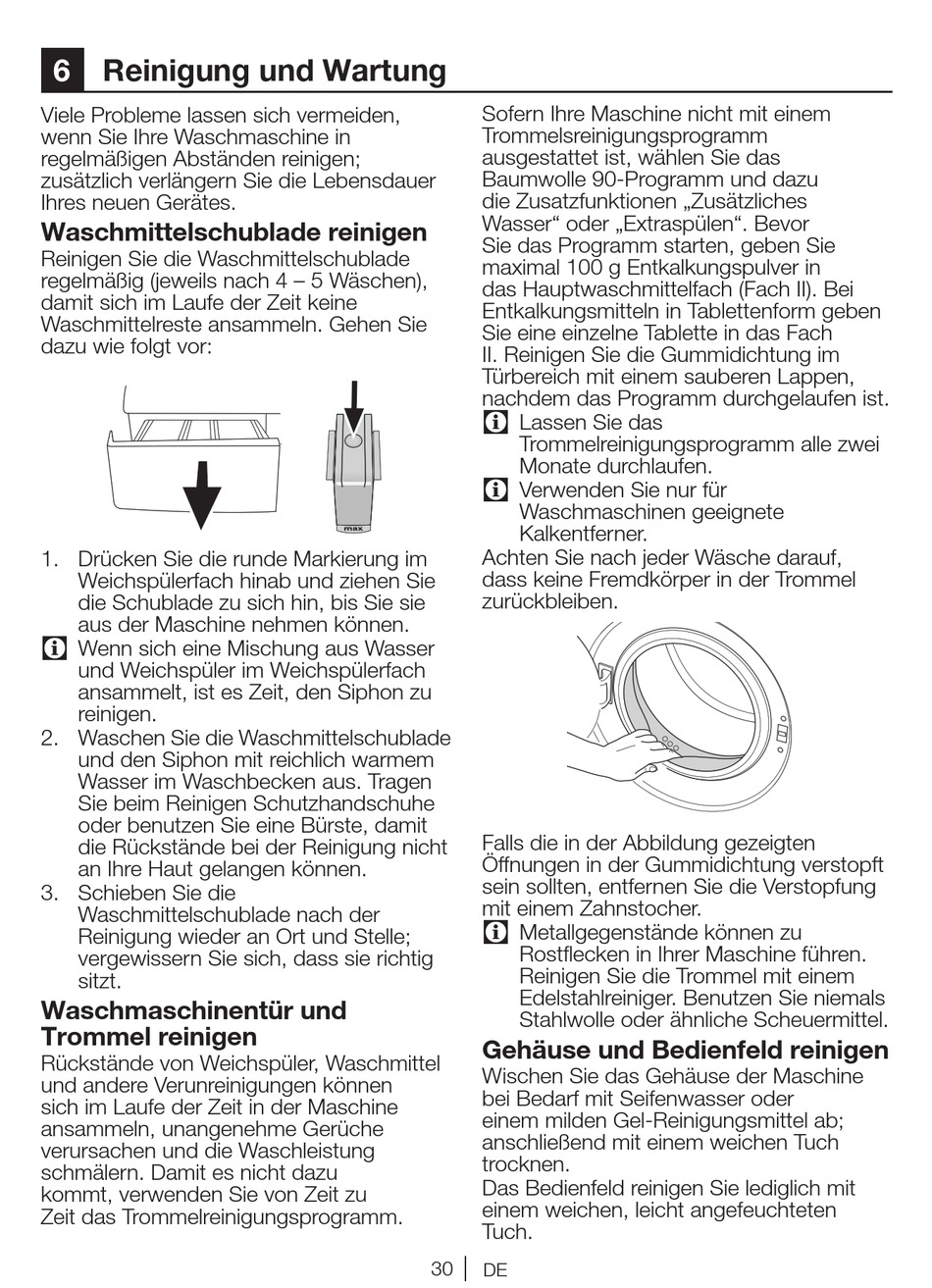 6 Reinigung und Wartung

Viele Probleme lassen sich vermeiden, wenn Sie Ihre Waschmaschine in regelmäßigen Abständen reinigen; zusätzlich verlängern Sie die Lebensdauer Ihres neuen Gerätes.

Waschmittelschublade reinigen

Reinigen Sie die Waschmittelschublade regelmäßig (jeweils nach 4 – 5 Wäschen), damit sich im Laufe der Zeit keine Waschmittelreste ansammeln. Gehen Sie dazu wie folgt vor:

max

1. Drücken Sie die runde Markierung im Weichspülerfach hinab und ziehen Sie die Schublade zu sich hin, bis Sie sie aus der Maschine nehmen können.

Wenn sich eine Mischung aus Wasser und Weichspüler im Weichspülerfach ansammelt, ist es Zeit, den Siphon zu reinigen.

2. Waschen Sie die Waschmittelschublade und den Siphon mit reichlich warmem Wasser im Waschbecken aus. Tragen Sie beim Reinigen Schutzhandschuhe oder benutzen Sie eine Bürste, damit die Rückstände bei der Reinigung nicht an Ihre Haut gelangen können.

3. Schieben Sie die Waschmittelschublade nach der Reinigung wieder an Ort und Stelle; vergewissern Sie sich, dass sie richtig sitzt.

Waschmaschinentür und Trommel reinigen

Rückstände von Weichspüler, Waschmittel und andere Verunreinigungen können sich im Laufe der Zeit in der Maschine ansammeln, unangenehme Gerüche verursachen und die Waschleistung schmälern. Damit es nicht dazu kommt, verwenden Sie von Zeit zu Zeit das Trommelreinigungsprogramm.

Sofern Ihre Maschine nicht mit einem Trommelsreinigungsprogramm ausgestattet ist, wählen Sie das Baumwolle 90-Programm und dazu die Zusatzfunktionen „Zusätzliches Wasser“ oder „Extraspülen“. Bevor Sie das Programm starten, geben Sie maximal 100 g Entkalkungspulver in das Hauptwaschmittelfach (Fach II). Bei Entkalkungsmitteln in Tablettenform geben Sie eine einzelne Tablette in das Fach II. Reinigen Sie die Gummidichtung im Türbereich mit einem sauberen Lappen, nachdem das Programm durchgelaufen ist.

Lassen Sie das Trommelreinigungsprogramm alle zwei Monate durchlaufen.

Verwenden Sie nur für Waschmaschinen geeignete Kalkentferner.

Achten Sie nach jeder Wäsche darauf, dass keine Fremdkörper in der Trommel zurückbleiben.

Falls die in der Abbildung gezeigten Öffnungen in der Gummidichtung verstopft sein sollten, entfernen Sie die Verstopfung mit einem Zahnstocher.

Metallgegenstände können zu Rostflecken in Ihrer Maschine führen. Reinigen Sie die Trommel mit einem Edelstahlreiniger. Benutzen Sie niemals Stahlwolle oder ähnliche Scheuermittel.

Gehäuse und Bedienfeld reinigen

Wischen Sie das Gehäuse der Maschine bei Bedarf mit Seifenwasser oder einem milden Gel-Reinigungsmittel ab; anschließend mit einem weichen Tuch trocknen.

Das Bedienfeld reinigen Sie lediglich mit einem weichen, leicht angefeuchteten Tuch.

30 | DE