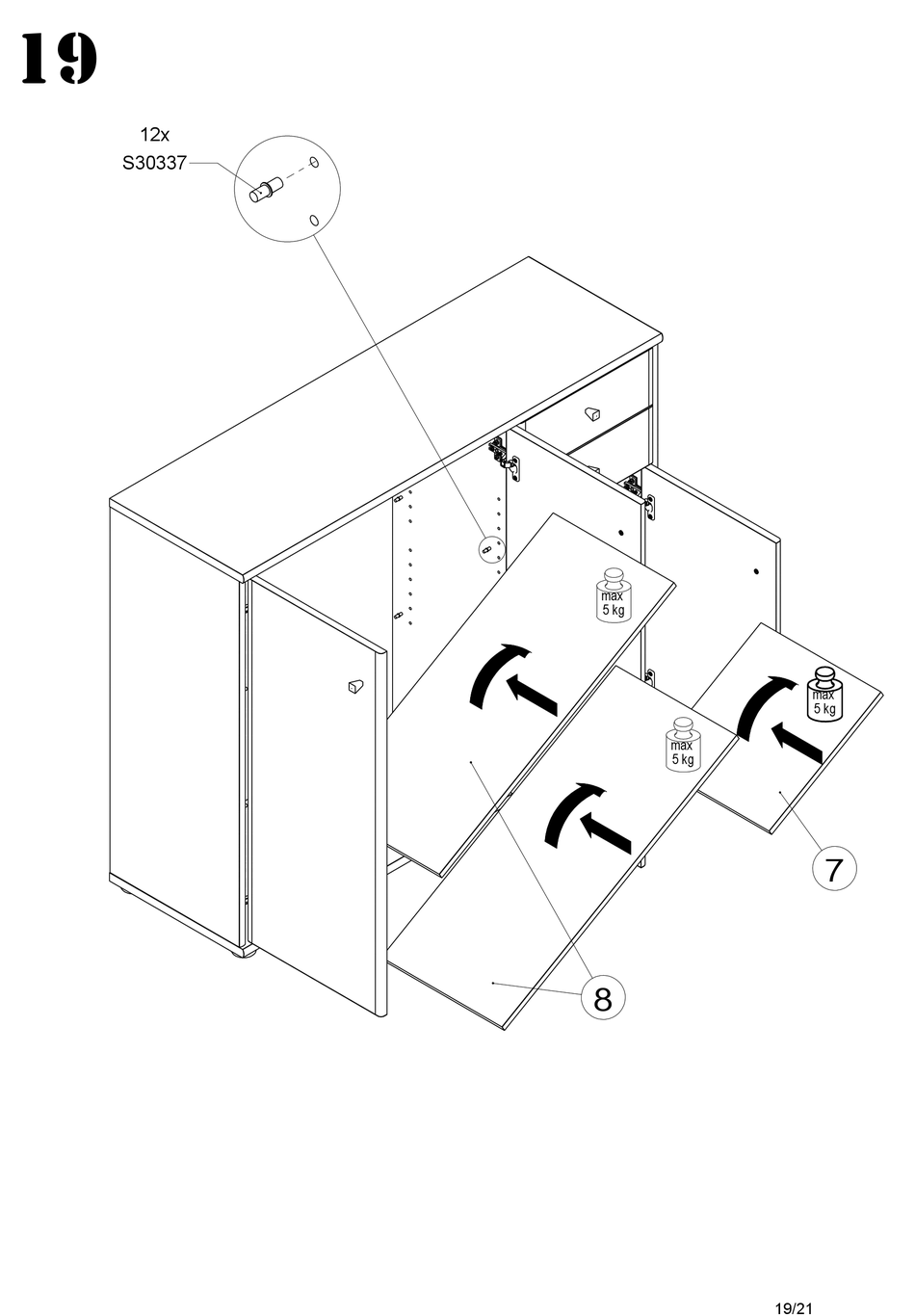 19

12x
S30337

max
5 kg

max
5 kg

max
5 kg

7

8

19/21