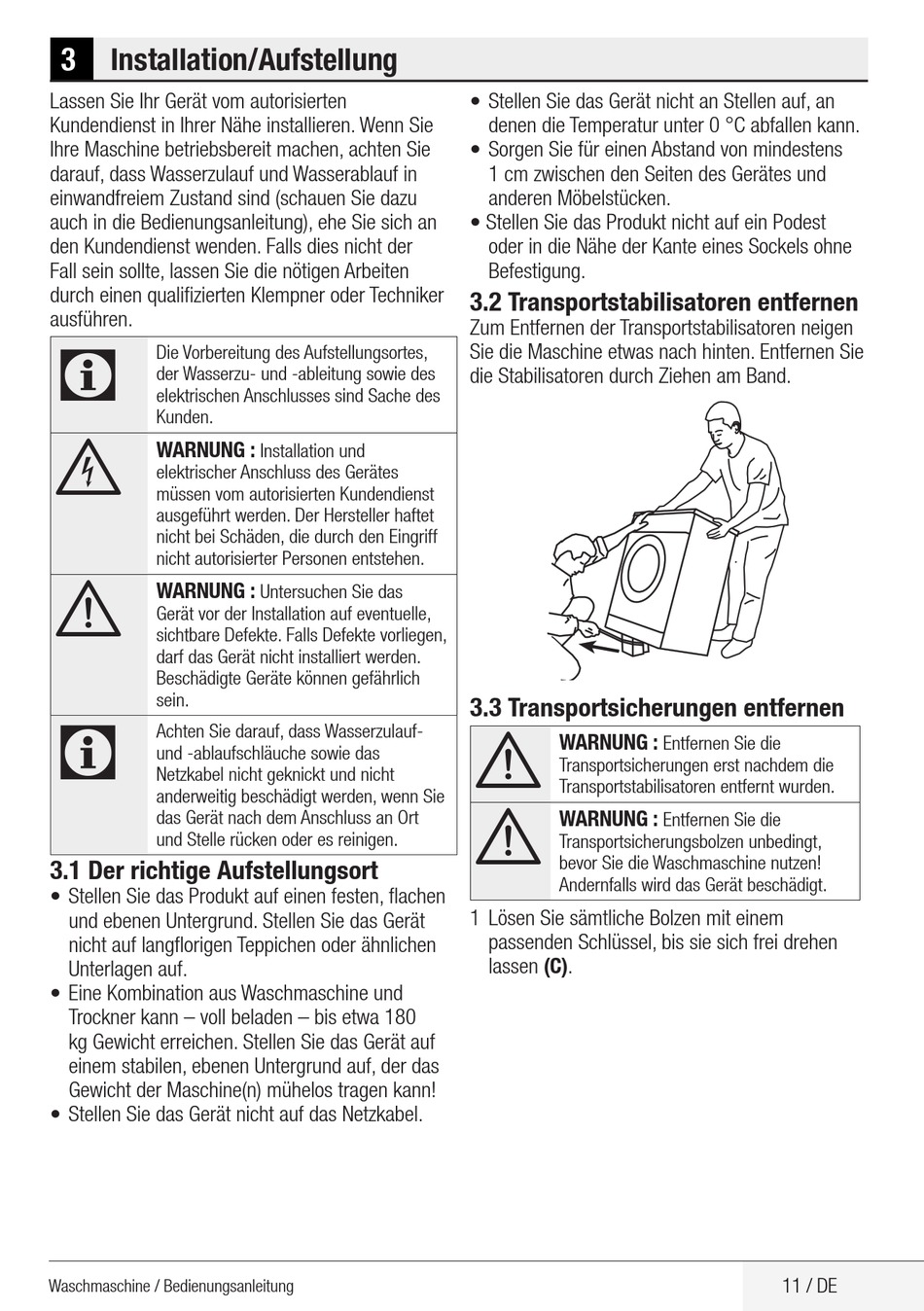 3 Installation/Aufstellung

Lassen Sie Ihr Gerät vom autorisierten Kundendienst in Ihrer Nähe installieren. Wenn Sie Ihre Maschine betriebsbereit machen, achten Sie darauf, dass Wasserzulauf und Wasserablauf in einwandfreiem Zustand sind (schauen Sie dazu auch in die Bedienungsanleitung), ehe Sie sich an den Kundendienst wenden. Falls dies nicht der Fall sein sollte, lassen Sie die nötigen Arbeiten durch einen qualifizierten Klempner oder Techniker ausführen.

Die Vorbereitung des Aufstellungsortes, der Wasserzu- und -ableitung sowie des elektrischen Anschlusses sind Sache des Kunden.

WARNUNG : Installation und elektrischer Anschluss des Gerätes müssen vom autorisierten Kundendienst ausgeführt werden. Der Hersteller haftet nicht bei Schäden, die durch den Eingriff nicht autorisierter Personen entstehen.

WARNUNG : Untersuchen Sie das Gerät vor der Installation auf eventuelle, sichtbare Defekte. Falls Defekte vorliegen, darf das Gerät nicht installiert werden. Beschädigte Geräte können gefährlich sein.

Achten Sie darauf, dass Wasserzulauf- und -ablaufschläuche sowie das Netzkabel nicht geknickt und nicht anderweitig beschädigt werden, wenn Sie das Gerät nach dem Anschluss an Ort und Stelle rücken oder es reinigen.

3.1 Der richtige Aufstellungsort
• Stellen Sie das Produkt auf einen festen, flachen und ebenen Untergrund. Stellen Sie das Gerät nicht auf langflorigen Teppichen oder ähnlichen Unterlagen auf.
• Eine Kombination aus Waschmaschine und Trockner kann – voll beladen – bis etwa 180 kg Gewicht erreichen. Stellen Sie das Gerät auf einem stabilen, ebenen Untergrund auf, der das Gewicht der Maschine(n) mühelos tragen kann!
• Stellen Sie das Gerät nicht auf das Netzkabel.
• Stellen Sie das Gerät nicht an Stellen auf, an denen die Temperatur unter 0 °C abfallen kann.
• Sorgen Sie für einen Abstand von mindestens 1 cm zwischen den Seiten des Gerätes und anderen Möbelstücken.
• Stellen Sie das Produkt nicht auf ein Podest oder in die Nähe der Kante eines Sockels ohne Befestigung.

3.2 Transportstabilisatoren entfernen
Zum Entfernen der Transportstabilisatoren neigen Sie die Maschine etwas nach hinten. Entfernen Sie die Stabilisatoren durch Ziehen am Band.

3.3 Transportsicherungen entfernen

WARNUNG : Entfernen Sie die Transportsicherungen erst nachdem die Transportstabilisatoren entfernt wurden.

WARNUNG : Entfernen Sie die Transportsicherungsbolzen unbedingt, bevor Sie die Waschmaschine nutzen! Andernfalls wird das Gerät beschädigt.

1 Lösen Sie sämtliche Bolzen mit einem passenden Schlüssel, bis sie sich frei drehen lassen (C).

Waschmaschine / Bedienungsanleitung
11 / DE