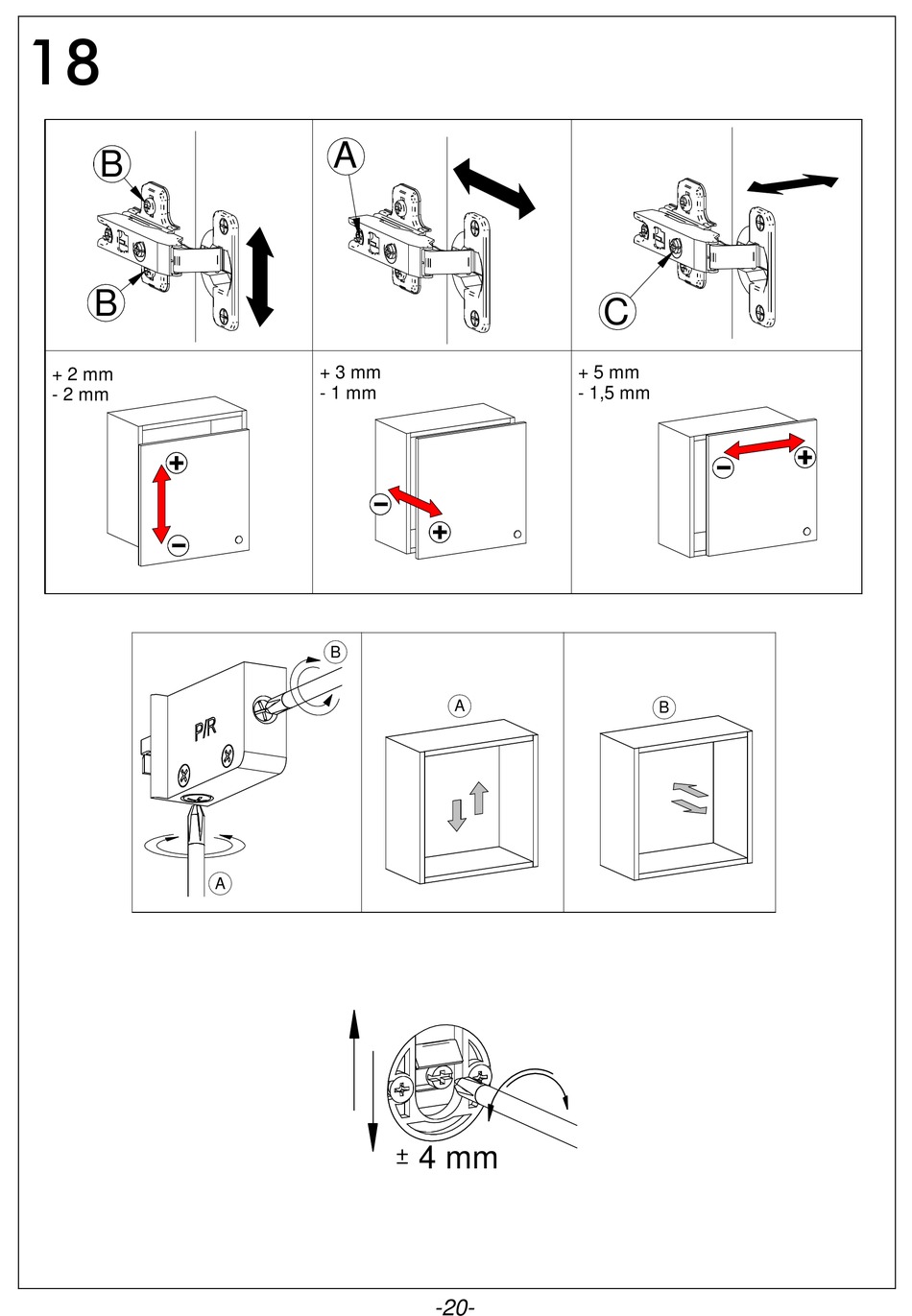 18

B

B

A

C

+ 2 mm
- 2 mm

+ 3 mm
- 1 mm

+ 5 mm
- 1,5 mm

B

P/R

A

A

B

± 4 mm

-20-