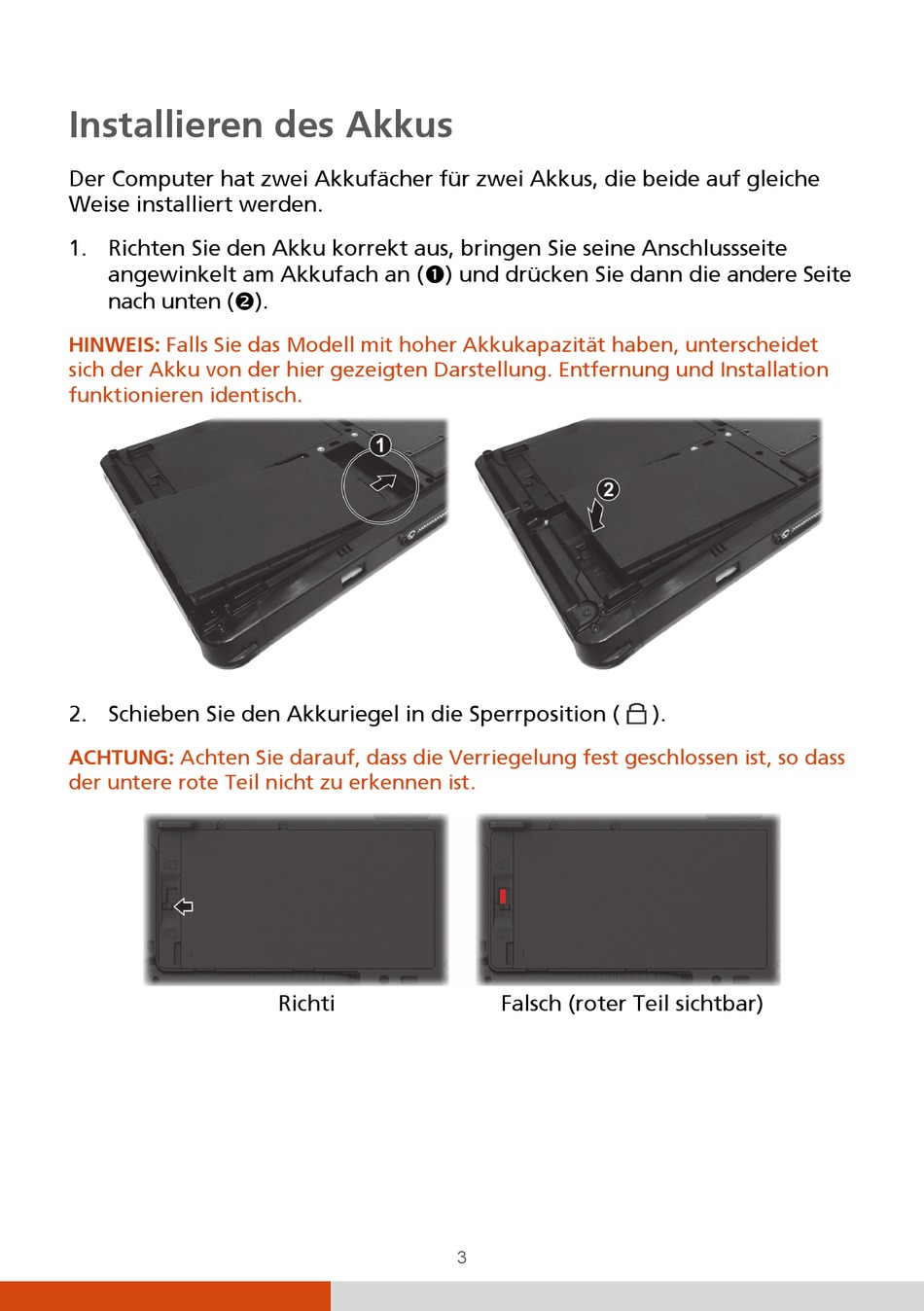 Installieren des Akkus

Der Computer hat zwei Akkufächer für zwei Akkus, die beide auf gleiche Weise installiert werden.

1. Richten Sie den Akku korrekt aus, bringen Sie seine Anschlussseite angewinkelt am Akkufach an (❶) und drücken Sie dann die andere Seite nach unten (❷).

HINWEIS: Falls Sie das Modell mit hoher Akkukapazität haben, unterscheidet sich der Akku von der hier gezeigten Darstellung. Entfernung und Installation funktionieren identisch.

1

2

2. Schieben Sie den Akkuriegel in die Sperrposition ( ).

ACHTUNG: Achten Sie darauf, dass die Verriegelung fest geschlossen ist, so dass der untere rote Teil nicht zu erkennen ist.

Richti

Falsch (roter Teil sichtbar)

3