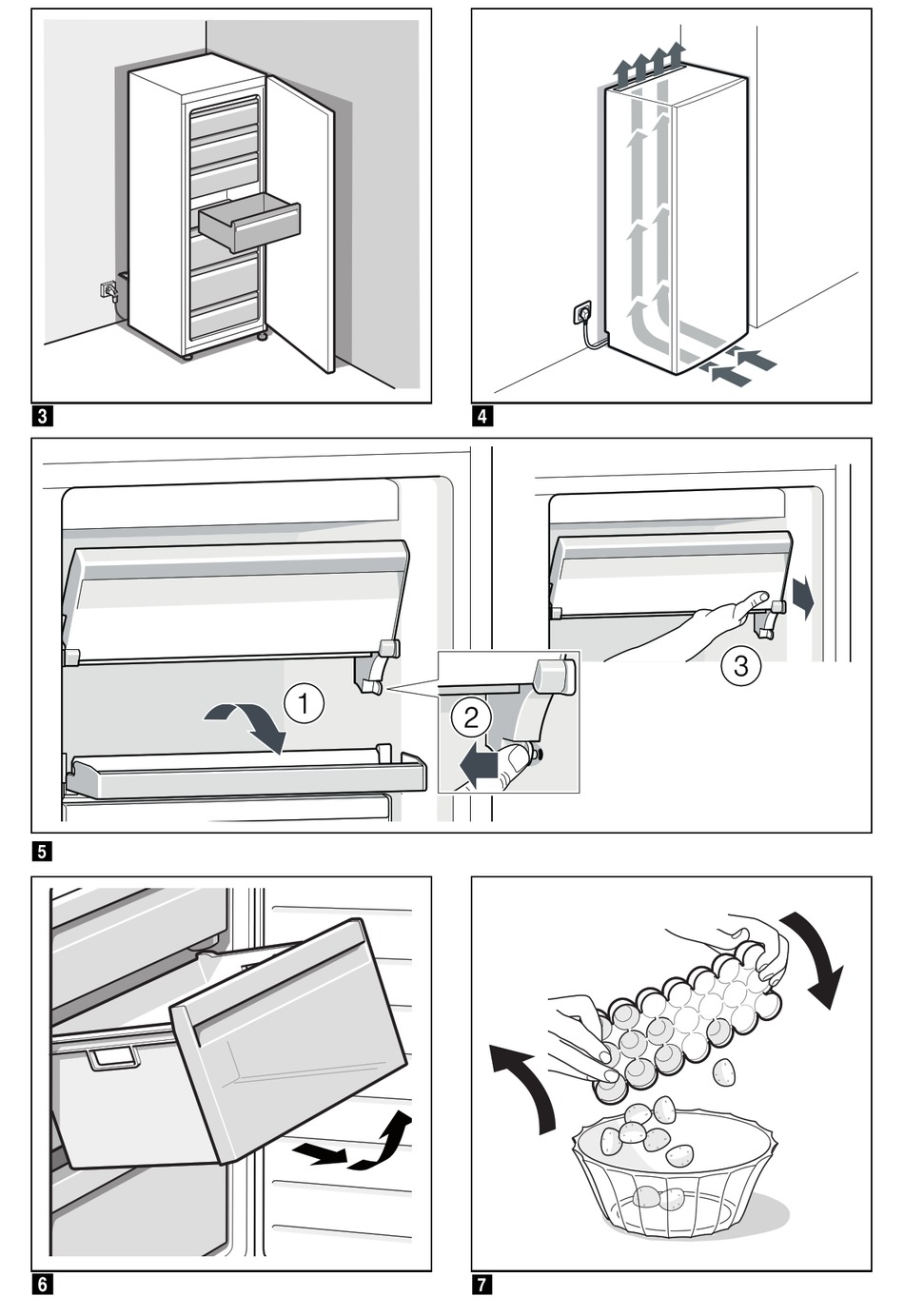 3

4

1

2

3

5

6

7