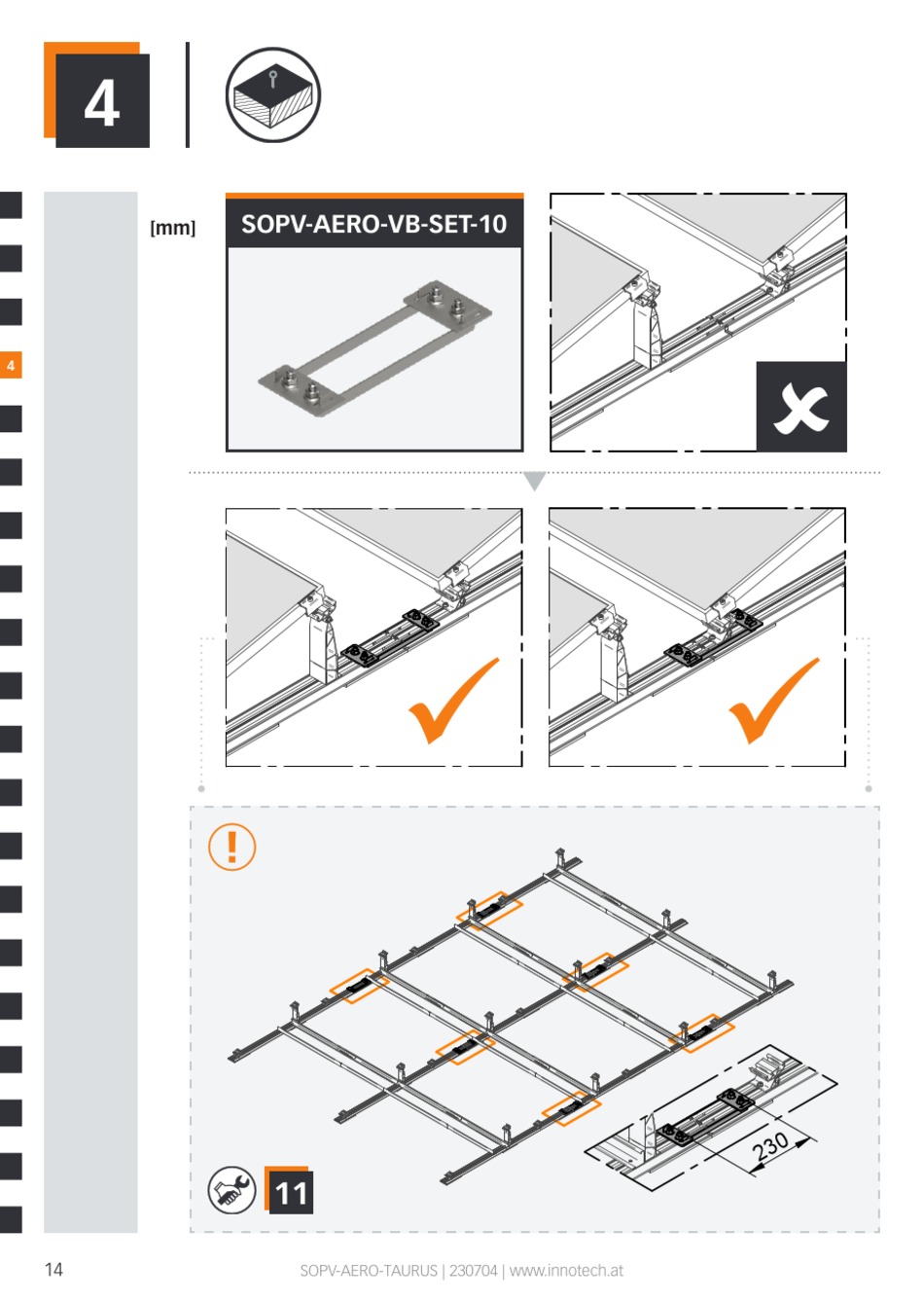 4

4

[mm]

SOPV-AERO-VB-SET-10

230

11

14

SOPV-AERO-TAURUS | 230704 | www.innotech.at