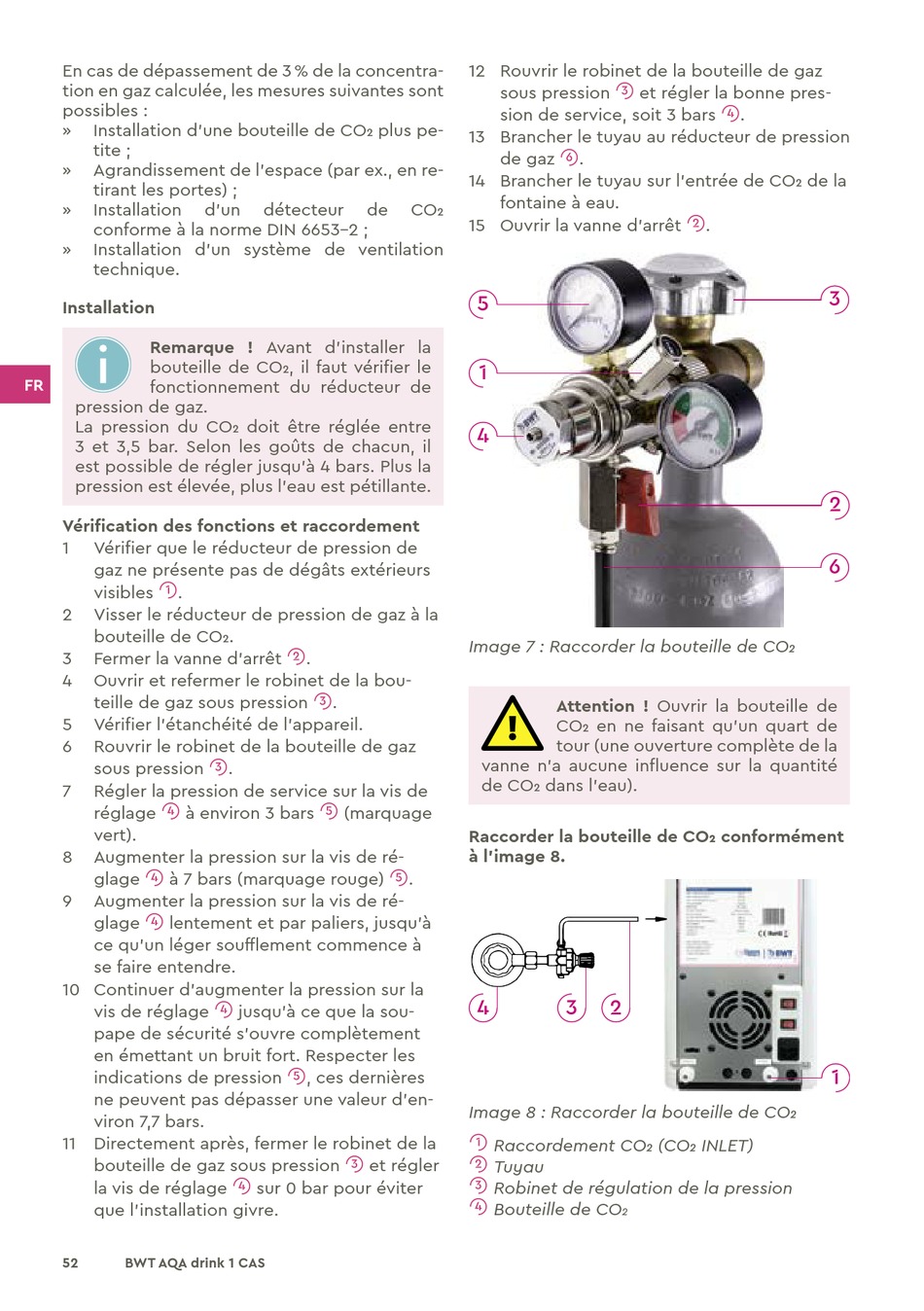 En cas de dépassement de 3 % de la concentration en gaz calculée, les mesures suivantes sont possibles :
» Installation d'une bouteille de $CO_2$ plus petite ;
» Agrandissement de l'espace (par ex., en retirant les portes) ;
» Installation d'un détecteur de $CO_2$ conforme à la norme DIN 6653–2 ;
» Installation d'un système de ventilation technique.

Installation

FR

Remarque ! Avant d'installer la bouteille de $CO_2$, il faut vérifier le fonctionnement du réducteur de pression de gaz.
La pression du $CO_2$ doit être réglée entre 3 et 3,5 bar. Selon les goûts de chacun, il est possible de régler jusqu'à 4 bars. Plus la pression est élevée, plus l'eau est pétillante.

Vérification des fonctions et raccordement
1 Vérifier que le réducteur de pression de gaz ne présente pas de dégâts extérieurs visibles ①.
2 Visser le réducteur de pression de gaz à la bouteille de $CO_2$.
3 Fermer la vanne d'arrêt ②.
4 Ouvrir et refermer le robinet de la bouteille de gaz sous pression ③.
5 Vérifier l'étanchéité de l'appareil.
6 Rouvrir le robinet de la bouteille de gaz sous pression ③.
7 Régler la pression de service sur la vis de réglage ④ à environ 3 bars ⑤ (marquage vert).
8 Augmenter la pression sur la vis de réglage ④ à 7 bars (marquage rouge) ⑤.
9 Augmenter la pression sur la vis de réglage ④ lentement et par paliers, jusqu'à ce qu'un léger soufflement commence à se faire entendre.
10 Continuer d'augmenter la pression sur la vis de réglage ④ jusqu'à ce que la soupape de sécurité s'ouvre complètement en émettant un bruit fort. Respecter les indications de pression ⑤, ces dernières ne peuvent pas dépasser une valeur d'environ 7,7 bars.
11 Directement après, fermer le robinet de la bouteille de gaz sous pression ③ et régler la vis de réglage ④ sur 0 bar pour éviter que l'installation givre.
12 Rouvrir le robinet de la bouteille de gaz sous pression ③ et régler la bonne pression de service, soit 3 bars ④.
13 Brancher le tuyau au réducteur de pression de gaz ⑥.
14 Brancher le tuyau sur l'entrée de $CO_2$ de la fontaine à eau.
15 Ouvrir la vanne d'arrêt ②.

5
3
1
4
2
6

Image 7 : Raccorder la bouteille de $CO_2$

Attention ! Ouvrir la bouteille de $CO_2$ en ne faisant qu'un quart de tour (une ouverture complète de la vanne n'a aucune influence sur la quantité de $CO_2$ dans l'eau).

Raccorder la bouteille de $CO_2$ conformément à l'image 8.

4 3 2
1

Image 8 : Raccorder la bouteille de $CO_2$
① Raccordement $CO_2$ ($CO_2$ INLET)
② Tuyau
③ Robinet de régulation de la pression
④ Bouteille de $CO_2$

52 BWT AQA drink 1 CAS