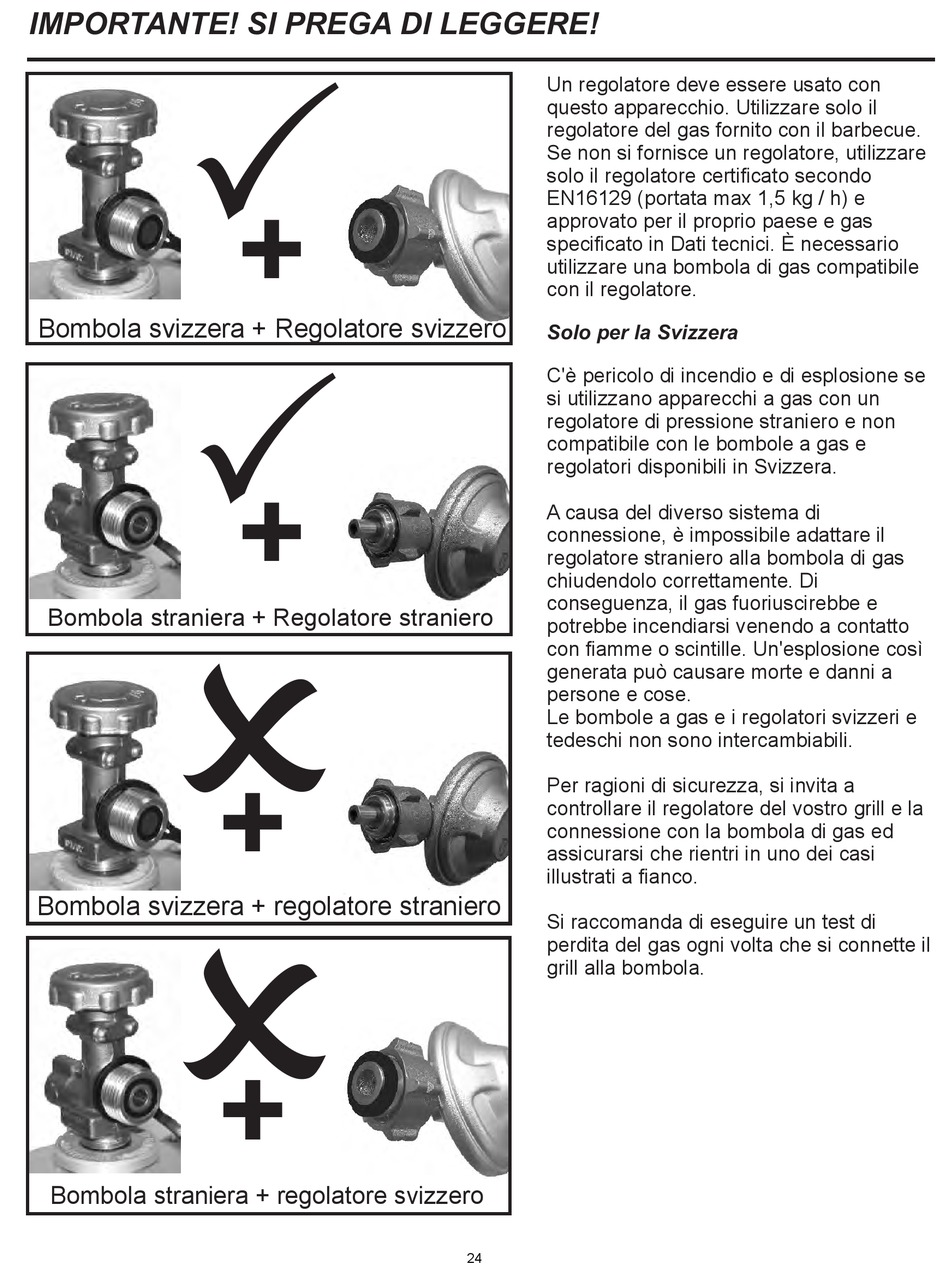 IMPORTANTE! SI PREGA DI LEGGERE!

Bombola svizzera + Regolatore svizzero

Bombola straniera + Regolatore straniero

Bombola svizzera + regolatore straniero

Bombola straniera + regolatore svizzero

Un regolatore deve essere usato con questo apparecchio. Utilizzare solo il regolatore del gas fornito con il barbecue. Se non si fornisce un regolatore, utilizzare solo il regolatore certificato secondo EN16129 (portata max 1,5 kg / h) e approvato per il proprio paese e gas specificato in Dati tecnici. È necessario utilizzare una bombola di gas compatibile con il regolatore.

Solo per la Svizzera

C'è pericolo di incendio e di esplosione se si utilizzano apparecchi a gas con un regolatore di pressione straniero e non compatibile con le bombole a gas e regolatori disponibili in Svizzera.

A causa del diverso sistema di connessione, è impossibile adattare il regolatore straniero alla bombola di gas chiudendolo correttamente. Di conseguenza, il gas fuoriuscirebbe e potrebbe incendiarsi venendo a contatto con fiamme o scintille. Un'esplosione così generata può causare morte e danni a persone e cose.
Le bombole a gas e i regolatori svizzeri e tedeschi non sono intercambiabili.

Per ragioni di sicurezza, si invita a controllare il regolatore del vostro grill e la connessione con la bombola di gas ed assicurarsi che rientri in uno dei casi illustrati a fianco.

Si raccomanda di eseguire un test di perdita del gas ogni volta che si connette il grill alla bombola.

24