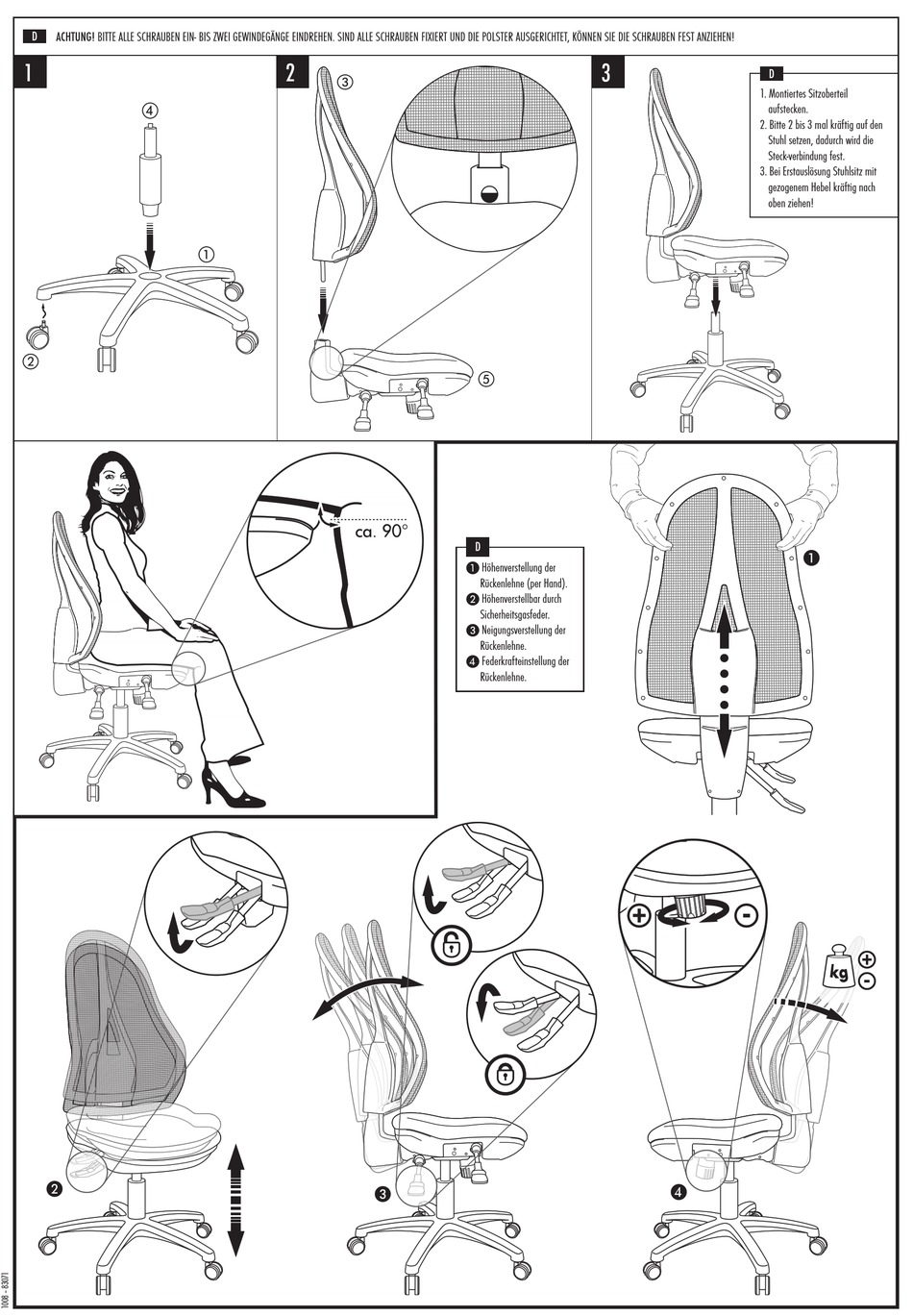 D ACHTUNG! BITTE ALLE SCHRAUBEN EIN- BIS ZWEI GEWINDEGÄNGE EINDREHEN. SIND ALLE SCHRAUBEN FIXIERT UND DIE POLSTER AUSGERICHTET, KÖNNEN SIE DIE SCHRAUBEN FEST ANZIEHEN!

1

④

①

②

2

③

⑤

3

D

1. Montiertes Sitzoberteil aufstecken.
2. Bitte 2 bis 3 mal kräftig auf den Stuhl setzen, dadurch wird die Steck-verbindung fest.
3. Bei Erstauslösung Stuhlsitz mit gezogenem Hebel kräftig nach oben ziehen!

ca. 90°

D

❶ Höhenverstellung der Rückenlehne (per Hand).
❷ Höhenverstellbar durch Sicherheitsgasfeder.
❸ Neigungsverstellung der Rückenlehne.
❹ Federkrafteinstellung der Rückenlehne.

❶

❷

❸

+

-

kg

+

-

❹

1008 - 83071