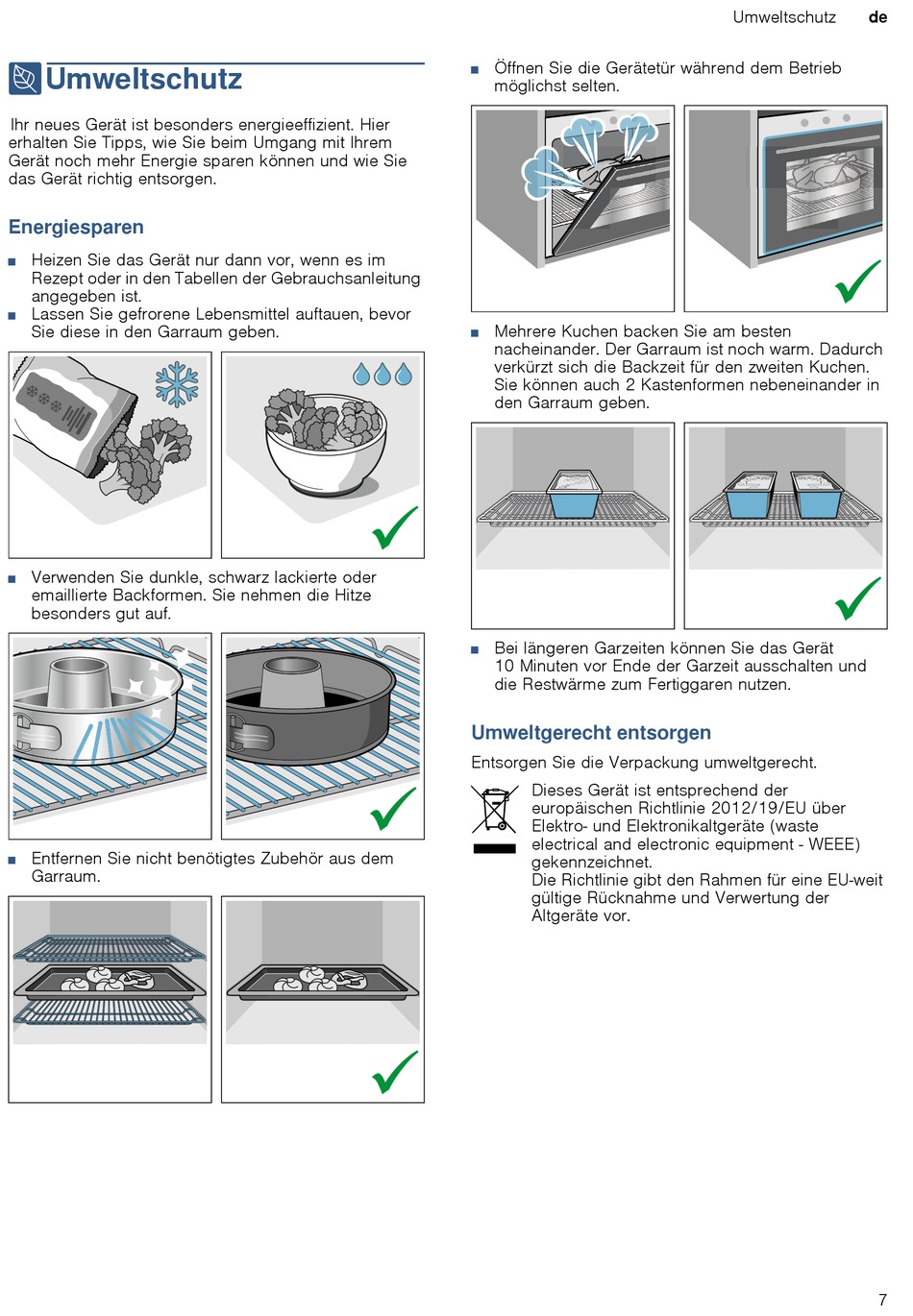 Umweltschutz de

Umweltschutz

Ihr neues Gerät ist besonders energieeffizient. Hier erhalten Sie Tipps, wie Sie beim Umgang mit Ihrem Gerät noch mehr Energie sparen können und wie Sie das Gerät richtig entsorgen.

Energiesparen

■ Heizen Sie das Gerät nur dann vor, wenn es im Rezept oder in den Tabellen der Gebrauchsanleitung angegeben ist.
■ Lassen Sie gefrorene Lebensmittel auftauen, bevor Sie diese in den Garraum geben.

■ Verwenden Sie dunkle, schwarz lackierte oder emaillierte Backformen. Sie nehmen die Hitze besonders gut auf.

■ Entfernen Sie nicht benötigtes Zubehör aus dem Garraum.

■ Öffnen Sie die Gerätetür während dem Betrieb möglichst selten.

■ Mehrere Kuchen backen Sie am besten nacheinander. Der Garraum ist noch warm. Dadurch verkürzt sich die Backzeit für den zweiten Kuchen. Sie können auch 2 Kastenformen nebeneinander in den Garraum geben.

■ Bei längeren Garzeiten können Sie das Gerät 10 Minuten vor Ende der Garzeit ausschalten und die Restwärme zum Fertiggaren nutzen.

Umweltgerecht entsorgen

Entsorgen Sie die Verpackung umweltgerecht.

Dieses Gerät ist entsprechend der europäischen Richtlinie 2012/19/EU über Elektro- und Elektronikaltgeräte (waste electrical and electronic equipment - WEEE) gekennzeichnet.
Die Richtlinie gibt den Rahmen für eine EU-weit gültige Rücknahme und Verwertung der Altgeräte vor.

7