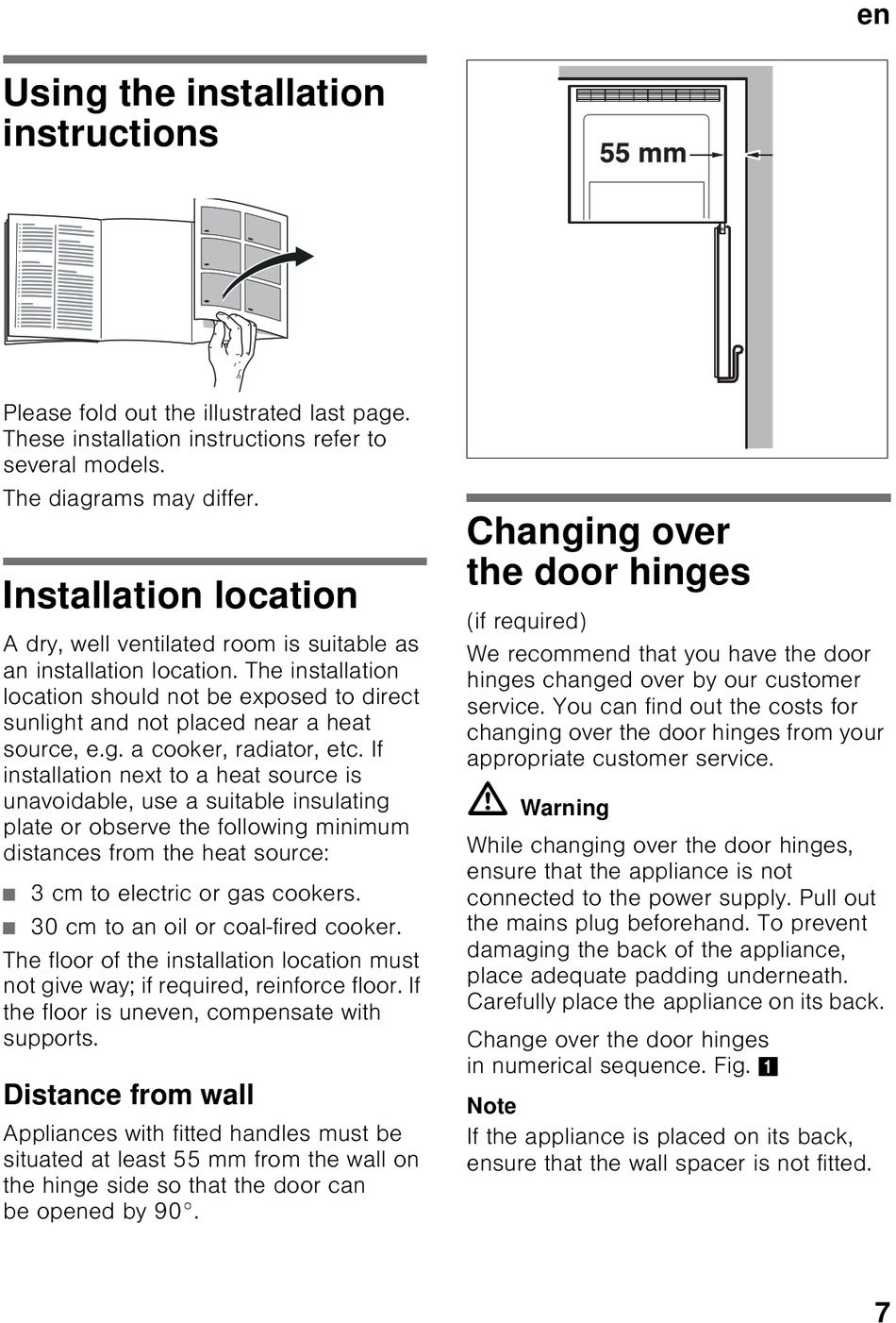 en

Using the installation instructions

Please fold out the illustrated last page. These installation instructions refer to several models.

The diagrams may differ.

Installation location

A dry, well ventilated room is suitable as an installation location. The installation location should not be exposed to direct sunlight and not placed near a heat source, e.g. a cooker, radiator, etc. If installation next to a heat source is unavoidable, use a suitable insulating plate or observe the following minimum distances from the heat source:

■ 3 cm to electric or gas cookers.

■ 30 cm to an oil or coal-fired cooker.

The floor of the installation location must not give way; if required, reinforce floor. If the floor is uneven, compensate with supports.

Distance from wall

Appliances with fitted handles must be situated at least 55 mm from the wall on the hinge side so that the door can be opened by 90°.

55 mm

Changing over the door hinges

(if required)

We recommend that you have the door hinges changed over by our customer service. You can find out the costs for changing over the door hinges from your appropriate customer service.

Warning

While changing over the door hinges, ensure that the appliance is not connected to the power supply. Pull out the mains plug beforehand. To prevent damaging the back of the appliance, place adequate padding underneath. Carefully place the appliance on its back.

Change over the door hinges in numerical sequence. Fig. 1

Note

If the appliance is placed on its back, ensure that the wall spacer is not fitted.

7