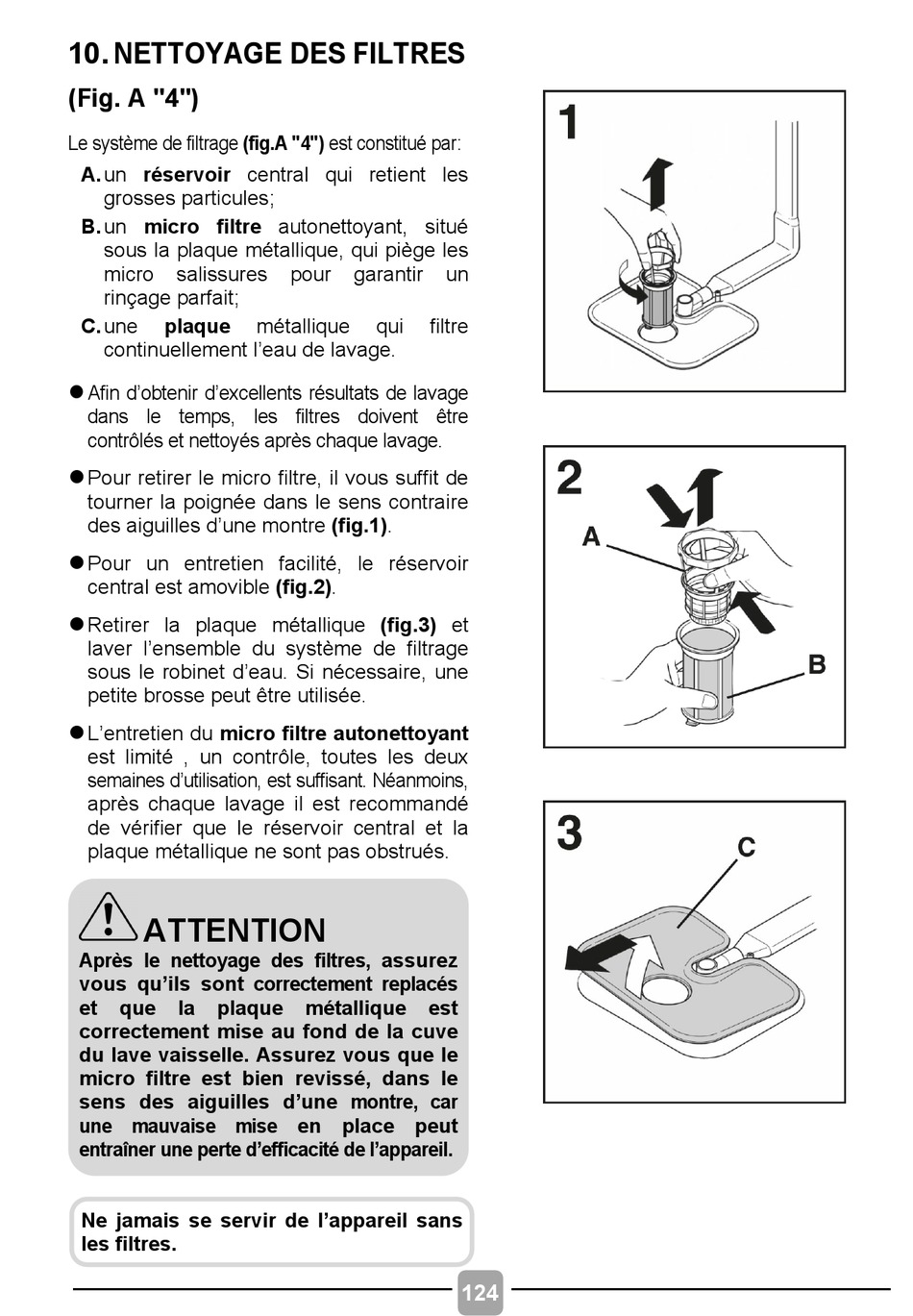 10. NETTOYAGE DES FILTRES

(Fig. A "4")

Le système de filtrage (fig.A "4") est constitué par:

A. un réservoir central qui retient les grosses particules;

B. un micro filtre autonettoyant, situé sous la plaque métallique, qui piège les micro salissures pour garantir un rinçage parfait;

C. une plaque métallique qui filtre continuellement l'eau de lavage.

● Afin d'obtenir d'excellents résultats de lavage dans le temps, les filtres doivent être contrôlés et nettoyés après chaque lavage.

● Pour retirer le micro filtre, il vous suffit de tourner la poignée dans le sens contraire des aiguilles d'une montre (fig.1).

● Pour un entretien facilité, le réservoir central est amovible (fig.2).

● Retirer la plaque métallique (fig.3) et laver l'ensemble du système de filtrage sous le robinet d'eau. Si nécessaire, une petite brosse peut être utilisée.

● L'entretien du micro filtre autonettoyant est limité , un contrôle, toutes les deux semaines d'utilisation, est suffisant. Néanmoins, après chaque lavage il est recommandé de vérifier que le réservoir central et la plaque métallique ne sont pas obstrués.

ATTENTION
Après le nettoyage des filtres, assurez vous qu'ils sont correctement replacés et que la plaque métallique est correctement mise au fond de la cuve du lave vaisselle. Assurez vous que le micro filtre est bien revissé, dans le sens des aiguilles d'une montre, car une mauvaise mise en place peut entraîner une perte d'efficacité de l'appareil.

Ne jamais se servir de l'appareil sans les filtres.

1

2
A
B

3
C

124