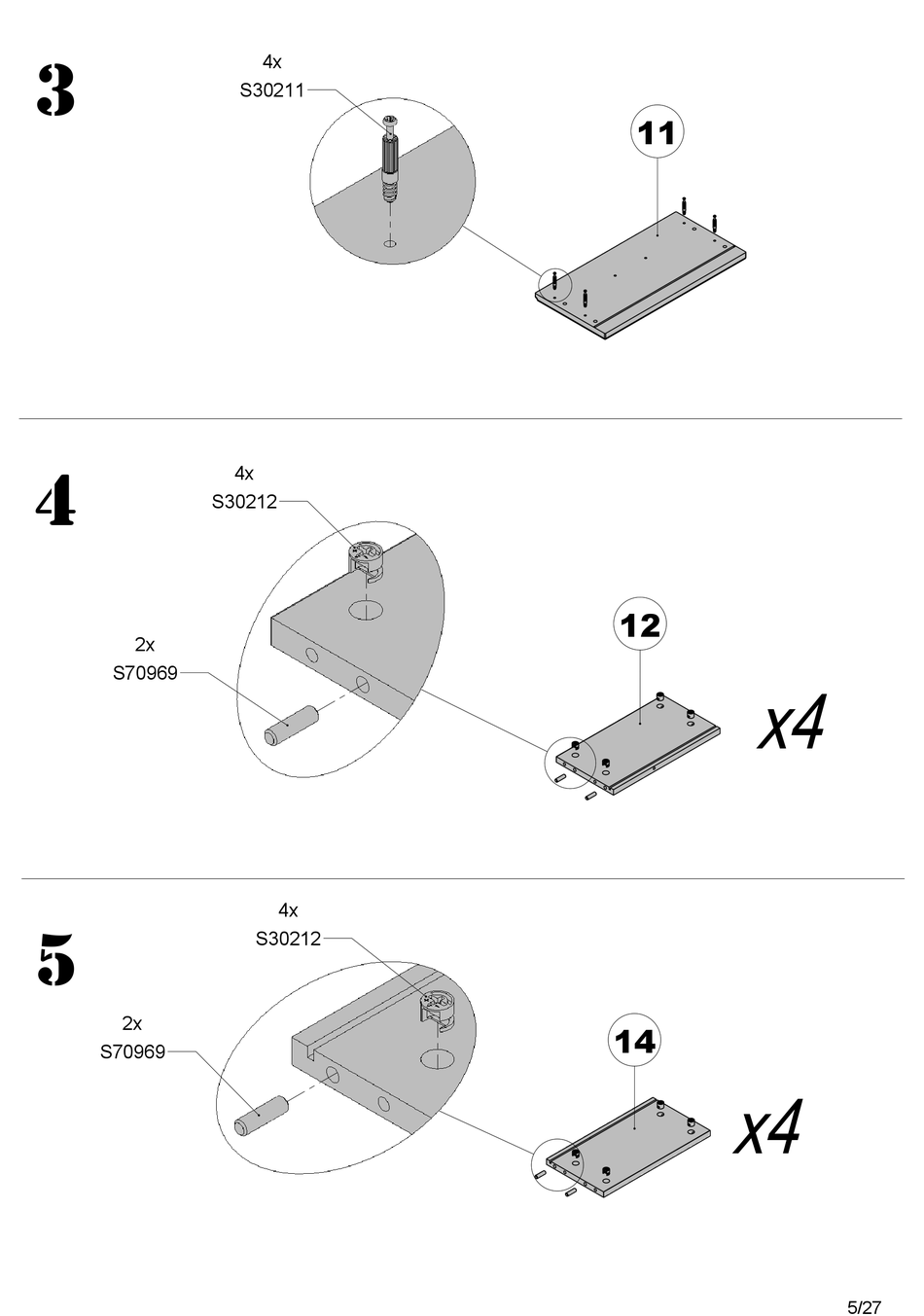 3

4x
S30211

11

4

4x
S30212

2x
S70969

12

x4

5

4x
S30212

2x
S70969

14

x4

5/27