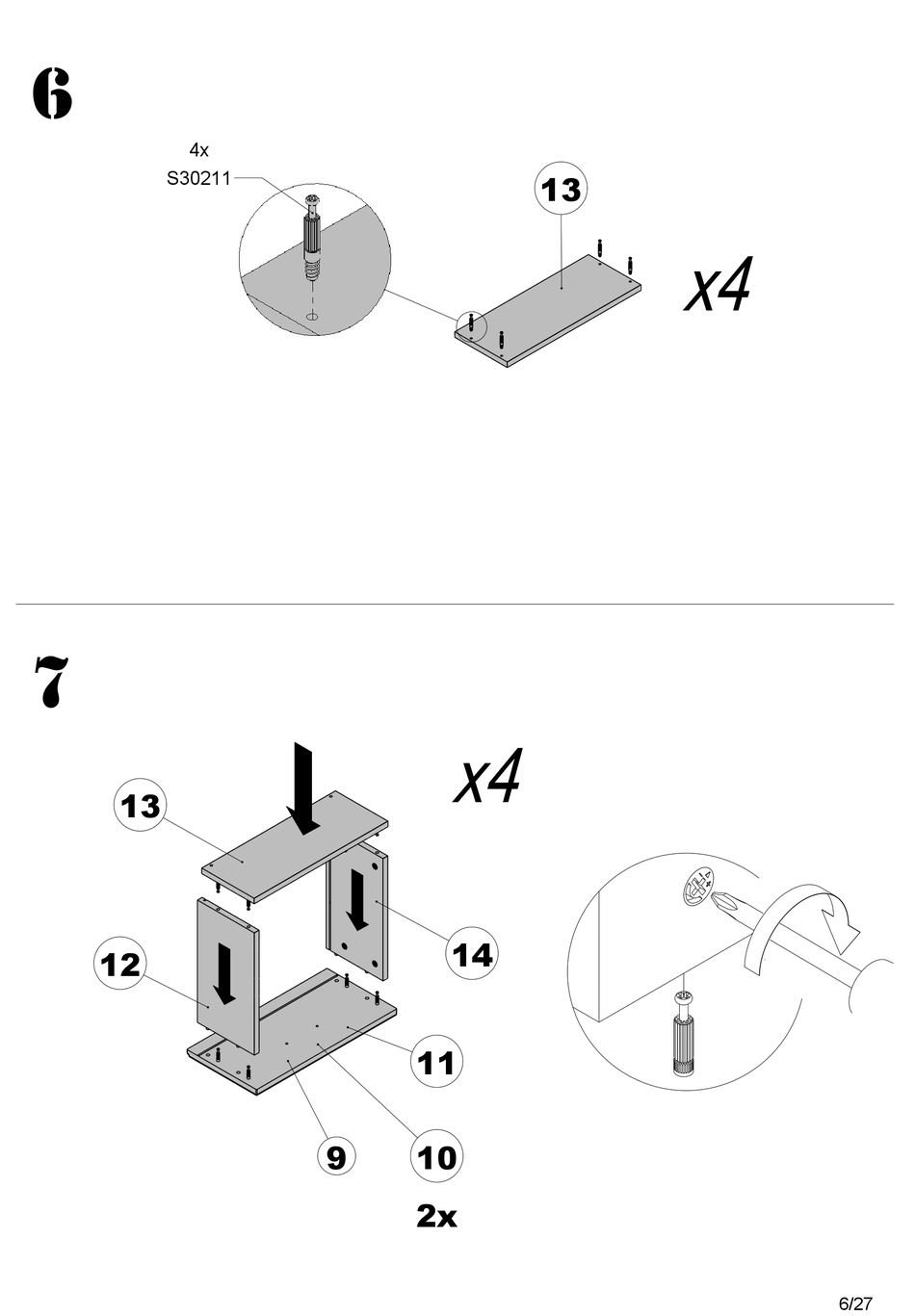 6

4x
S30211

13

x4

7

x4

13

12

14

11

9

10

2x

6/27