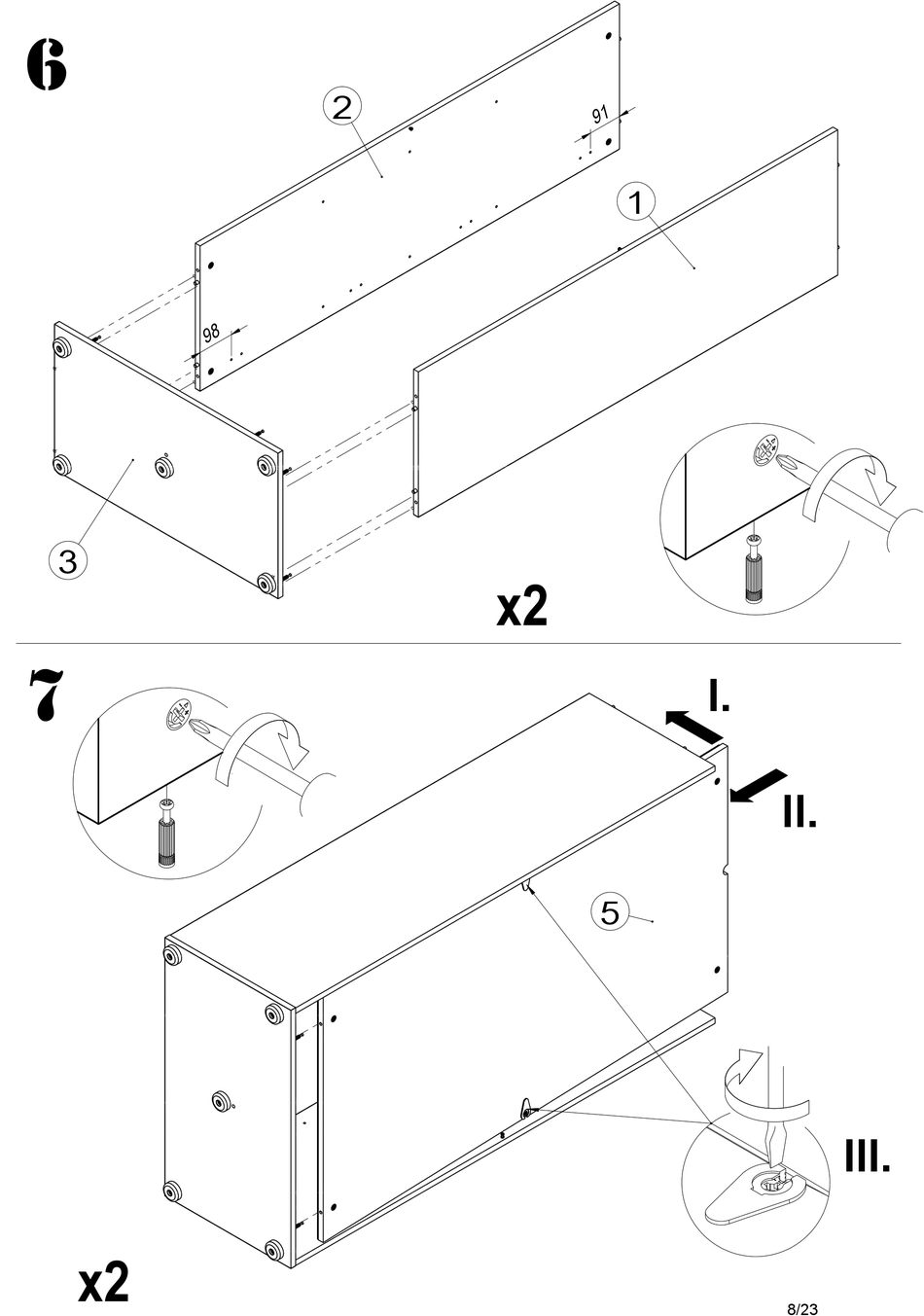 6

2

91

1

98

3

x2

7

I.

II.

5

III.

x2

8/23