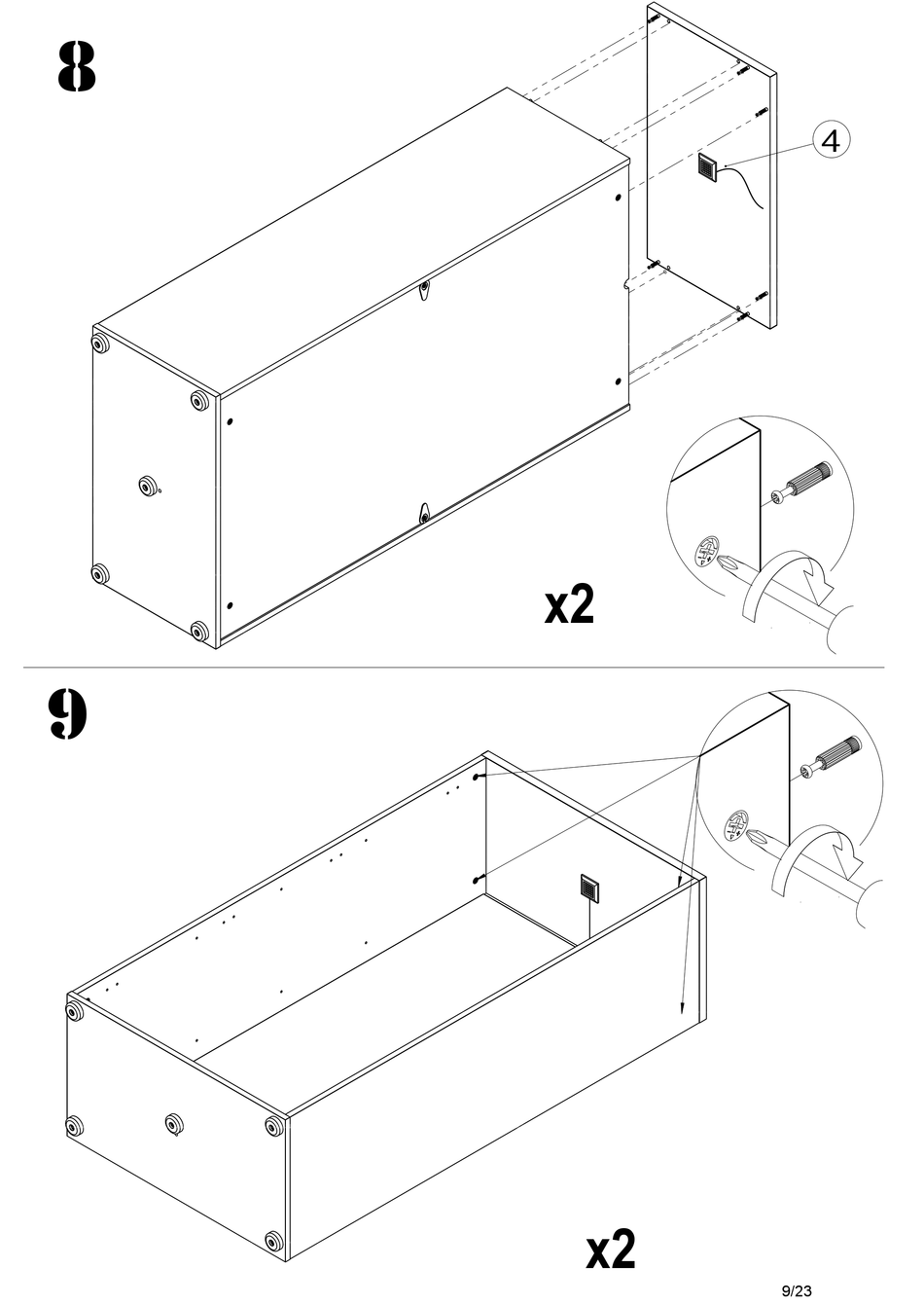 8

4

x2

9

x2

9/23