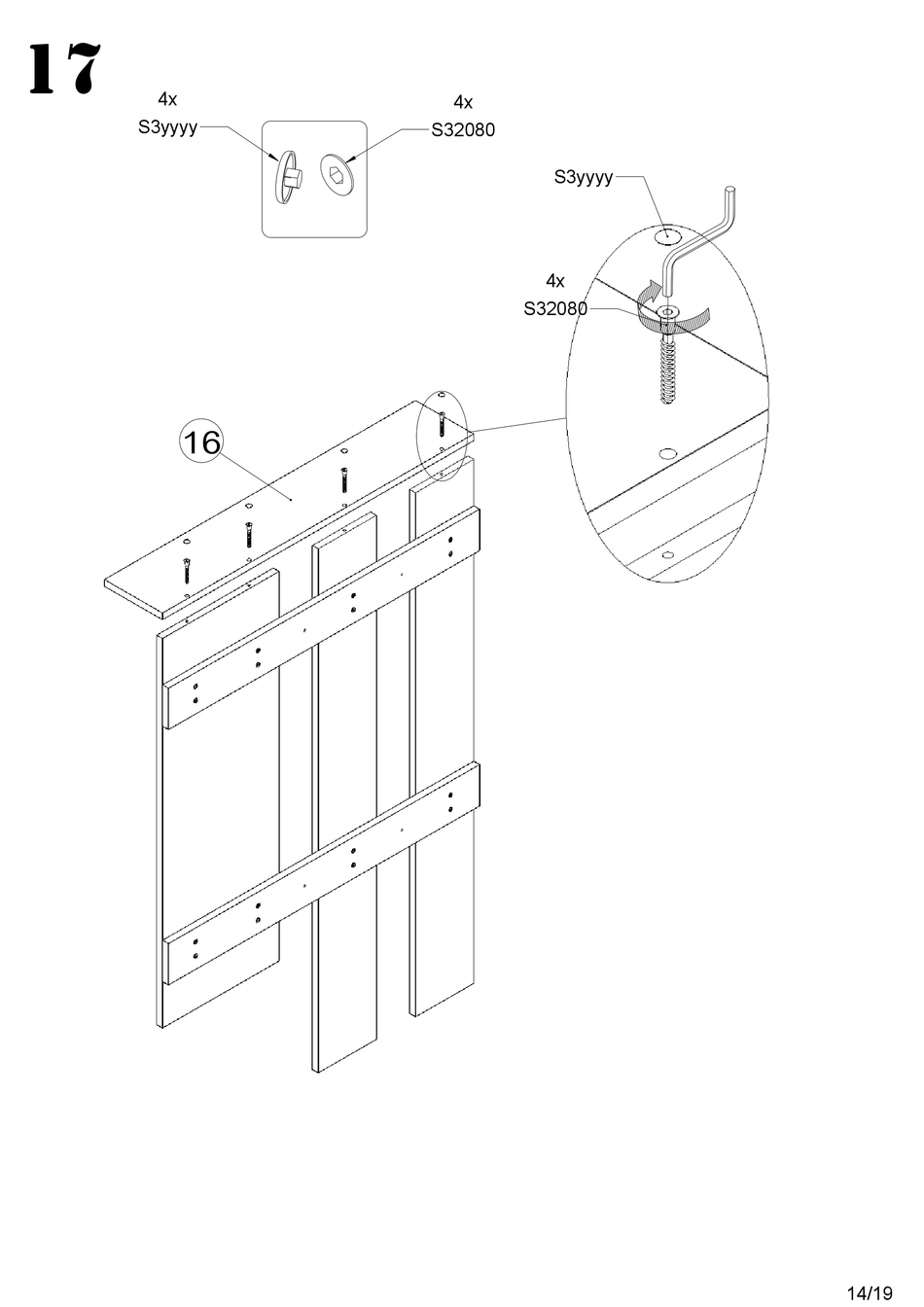 17

4x
S3yyyy

4x
S32080

S3yyyy

4x
S32080

16

14/19