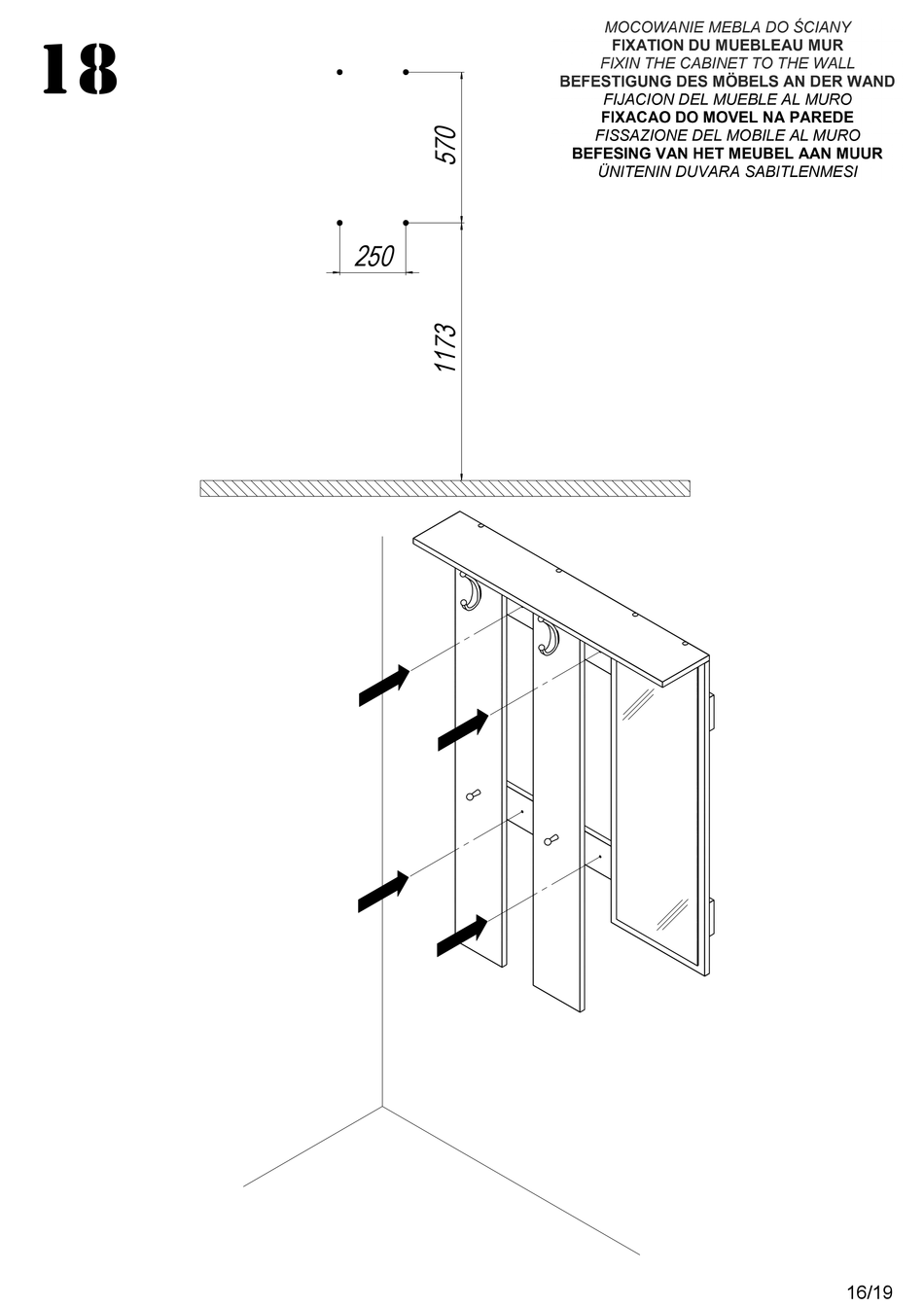 18

MOCOWANIE MEBLA DO ŚCIANY
FIXATION DU MUEBLEAU MUR
FIXIN THE CABINET TO THE WALL
BEFESTIGUNG DES MÖBELS AN DER WAND
FIJACION DEL MUEBLE AL MURO
FIXACAO DO MOVEL NA PAREDE
FISSAZIONE DEL MOBILE AL MURO
BEFESING VAN HET MEUBEL AAN MUUR
ÜNITENIN DUVARA SABITLENMESI

570

250

1173

16/19