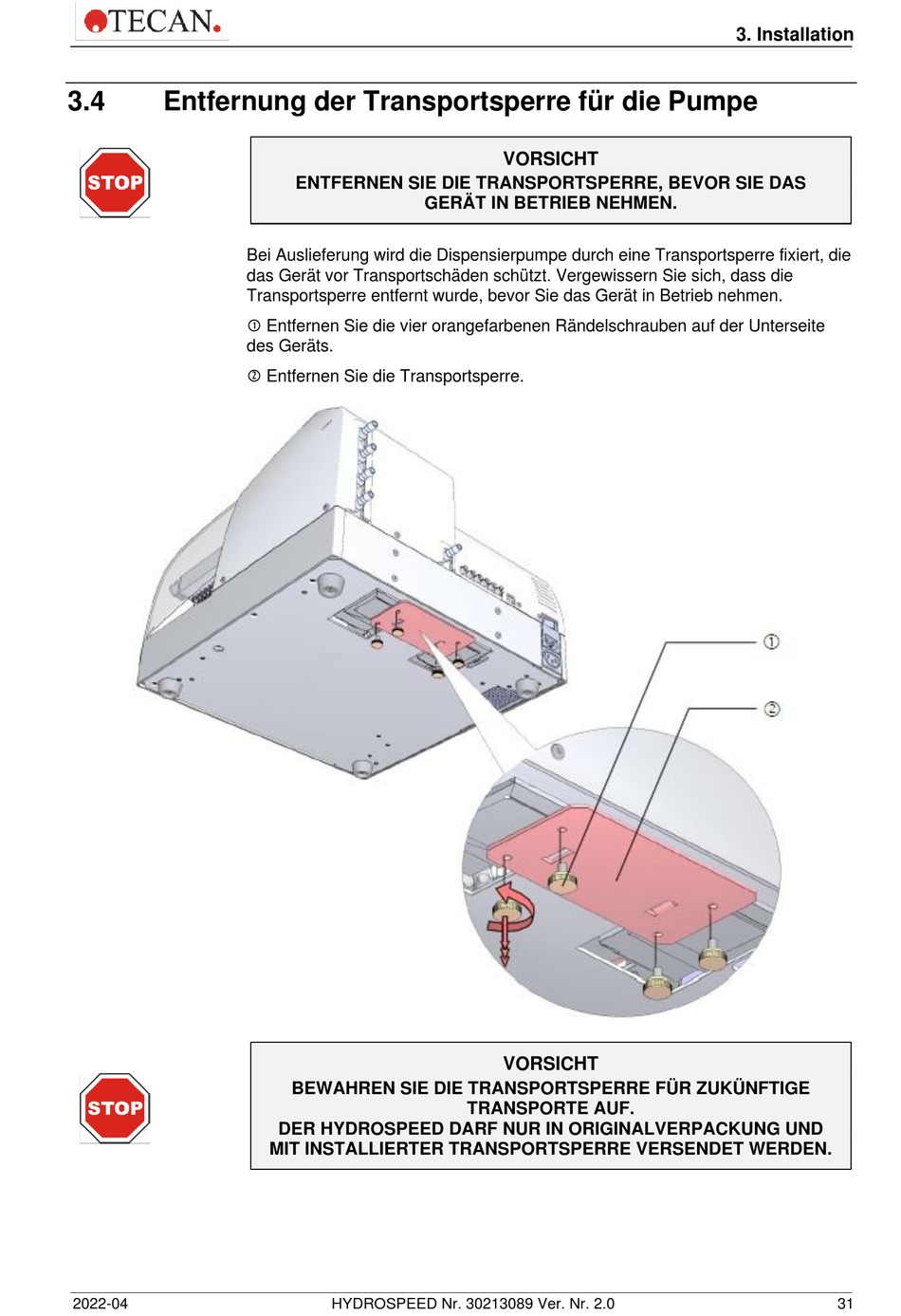 TECAN.

3. Installation

3.4 Entfernung der Transportsperre für die Pumpe

STOP

VORSICHT
ENTFERNEN SIE DIE TRANSPORTSPERRE, BEVOR SIE DAS GERÄT IN BETRIEB NEHMEN.

Bei Auslieferung wird die Dispensierpumpe durch eine Transportsperre fixiert, die das Gerät vor Transportschäden schützt. Vergewissern Sie sich, dass die Transportsperre entfernt wurde, bevor Sie das Gerät in Betrieb nehmen.

① Entfernen Sie die vier orangefarbenen Rändelschrauben auf der Unterseite des Geräts.

② Entfernen Sie die Transportsperre.

①
②

STOP

VORSICHT
BEWAHREN SIE DIE TRANSPORTSPERRE FÜR ZUKÜNFTIGE TRANSPORTE AUF.
DER HYDROSPEED DARF NUR IN ORIGINALVERPACKUNG UND MIT INSTALLIERTER TRANSPORTSPERRE VERSENDET WERDEN.

2022-04 HYDROSPEED Nr. 30213089 Ver. Nr. 2.0 31