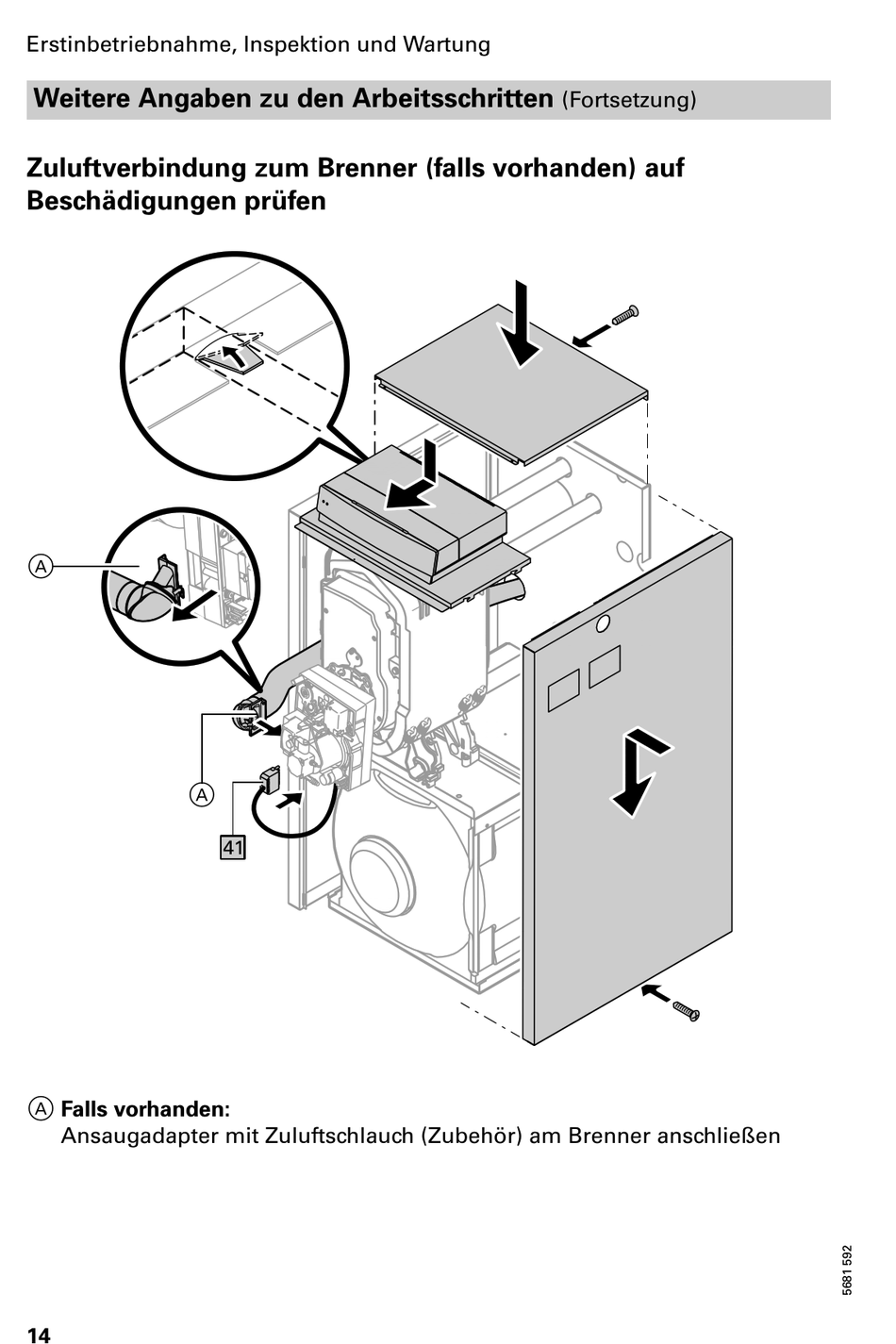 Erstinbetriebnahme, Inspektion und Wartung

Weitere Angaben zu den Arbeitsschritten (Fortsetzung)

Zuluftverbindung zum Brenner (falls vorhanden) auf Beschädigungen prüfen

A

A

41

A Falls vorhanden:
Ansaugadapter mit Zuluftschlauch (Zubehör) am Brenner anschließen

5681 592

14