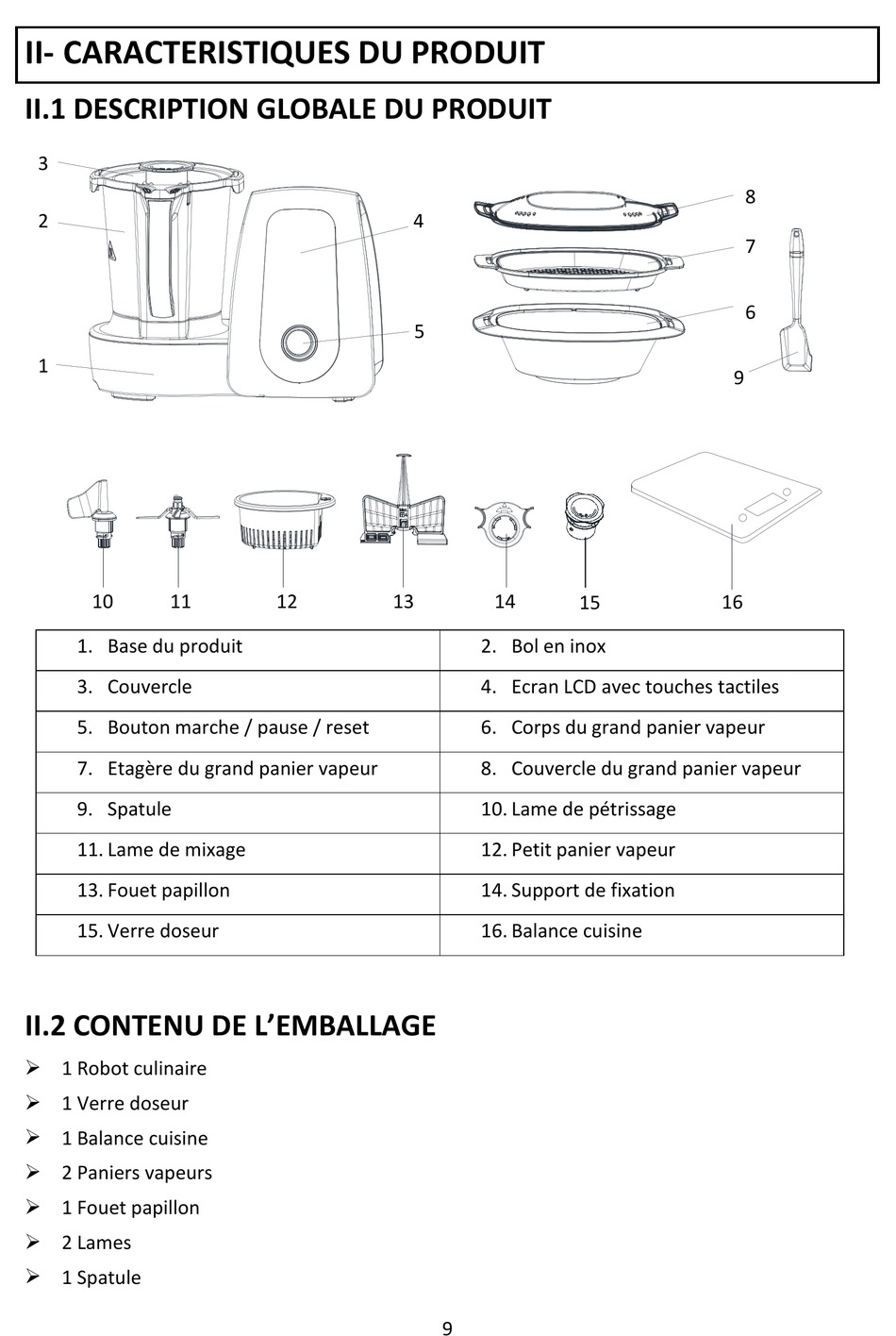 II- CARACTERISTIQUES DU PRODUIT

II.1 DESCRIPTION GLOBALE DU PRODUIT

3
2
4
5
1
8
7
6
9

10 11 12 13 14 15 16

| 1. Base du produit | 2. Bol en inox |
|---|---|
| 3. Couvercle | 4. Ecran LCD avec touches tactiles |
| 5. Bouton marche / pause / reset | 6. Corps du grand panier vapeur |
| 7. Etagère du grand panier vapeur | 8. Couvercle du grand panier vapeur |
| 9. Spatule | 10. Lame de pétrissage |
| 11. Lame de mixage | 12. Petit panier vapeur |
| 13. Fouet papillon | 14. Support de fixation |
| 15. Verre doseur | 16. Balance cuisine |

II.2 CONTENU DE L'EMBALLAGE

➢ 1 Robot culinaire
➢ 1 Verre doseur
➢ 1 Balance cuisine
➢ 2 Paniers vapeurs
➢ 1 Fouet papillon
➢ 2 Lames
➢ 1 Spatule

9