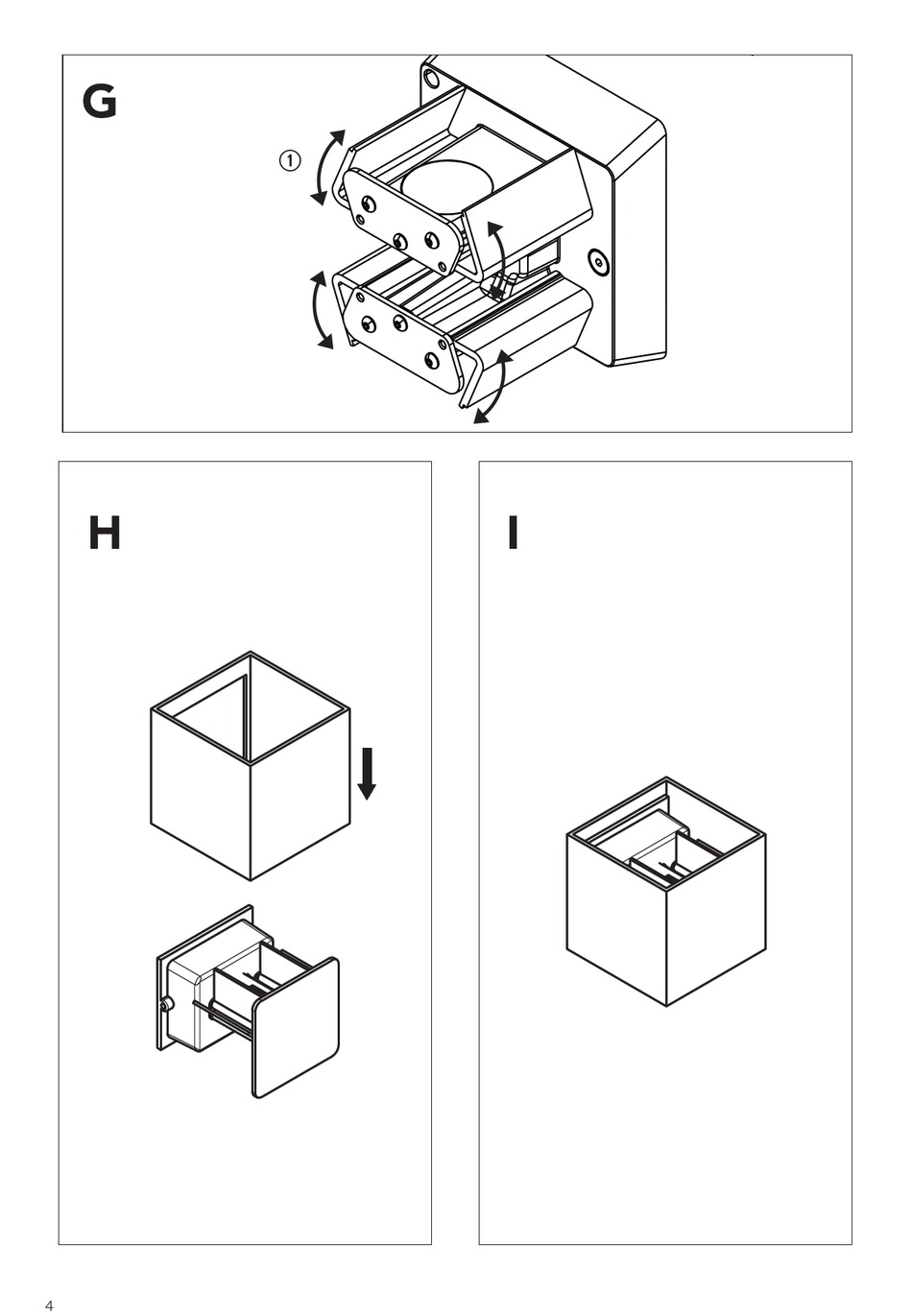 G

①

H

I

4