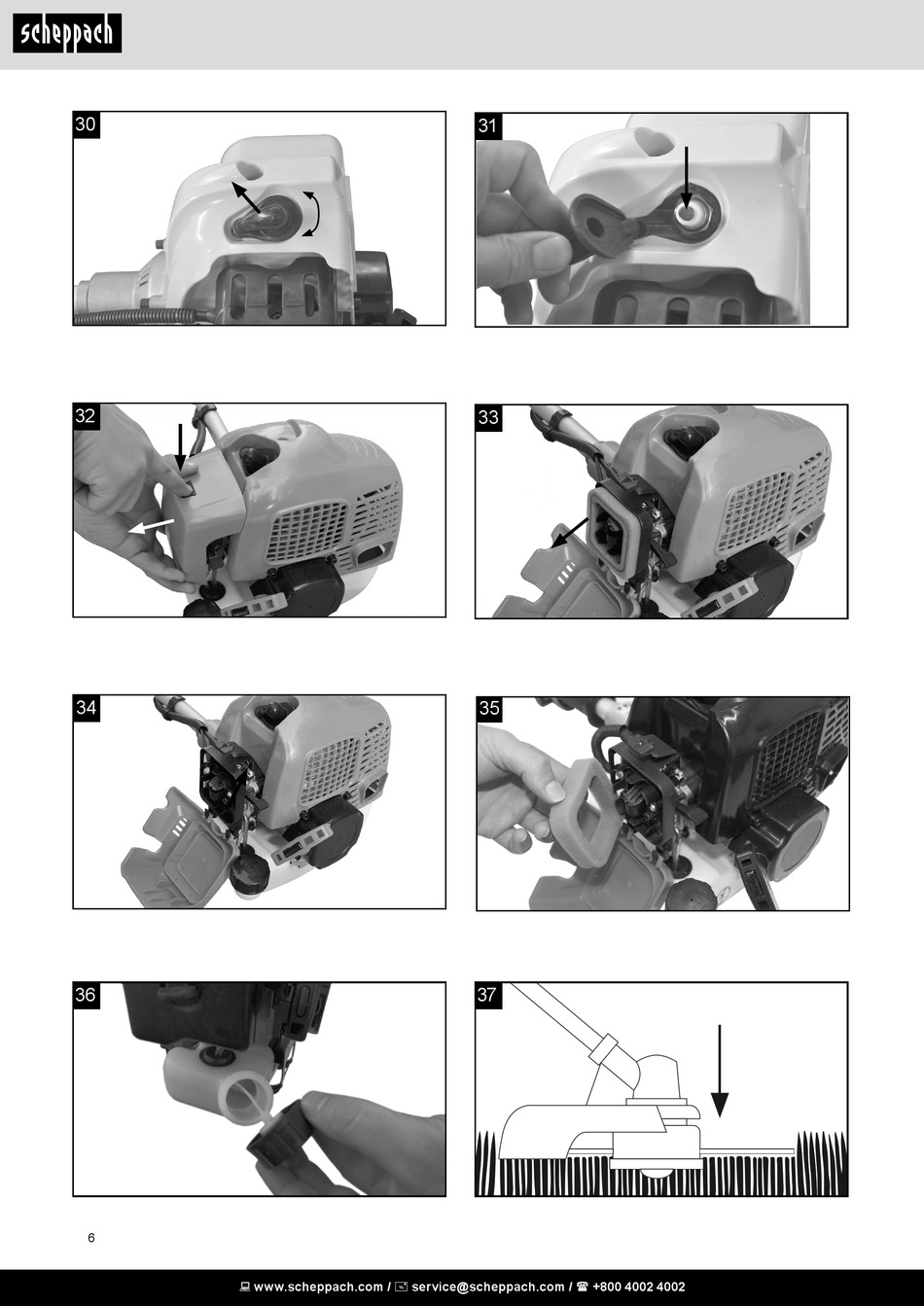 scheppach

30

31

32

33

34

35

36

37

6

www.scheppach.com / service@scheppach.com / +800 4002 4002