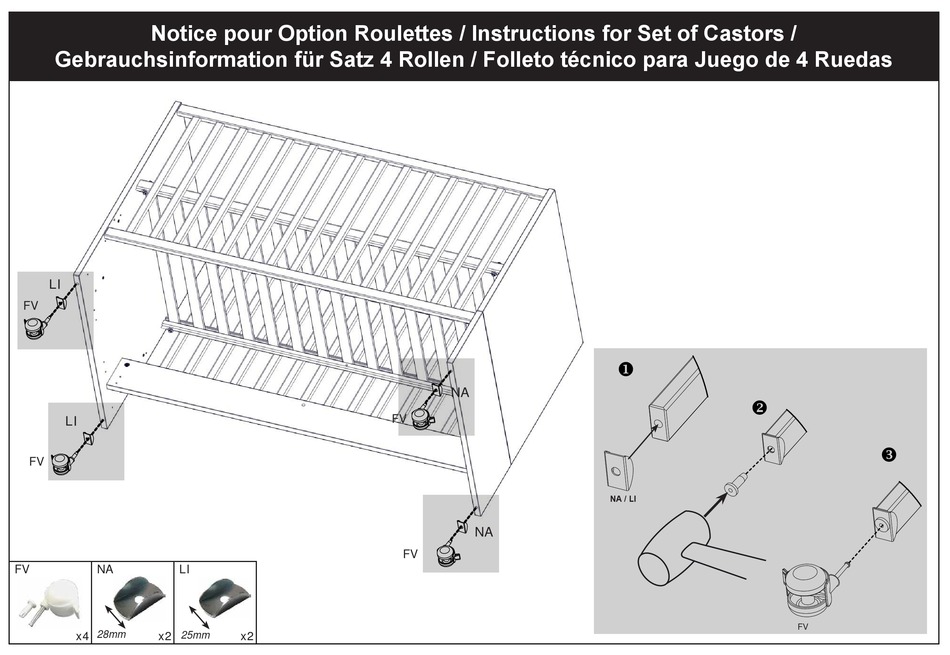 Notice pour Option Roulettes / Instructions for Set of Castors / Gebrauchsinformation für Satz 4 Rollen / Folleto técnico para Juego de 4 Ruedas

LI
FV

LI
FV

NA
FV

NA
FV

❶
NA / LI
❷
❸
FV

FV
x4

NA
28mm
x2

LI
25mm
x2