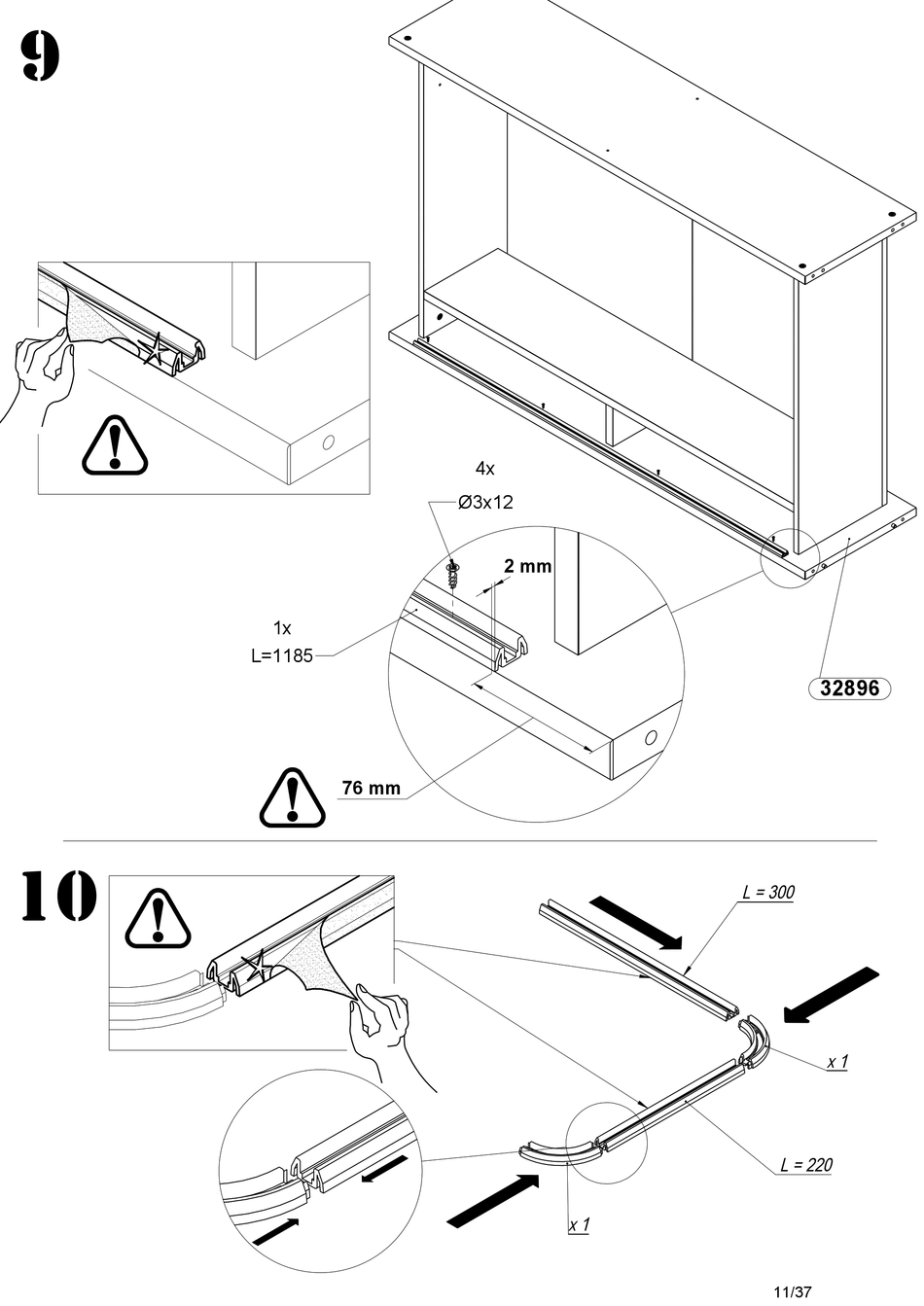 9

4x

Ø3x12

2 mm

1x

L=1185

32896

76 mm

10

L = 300

x 1

L = 220

x 1

11/37