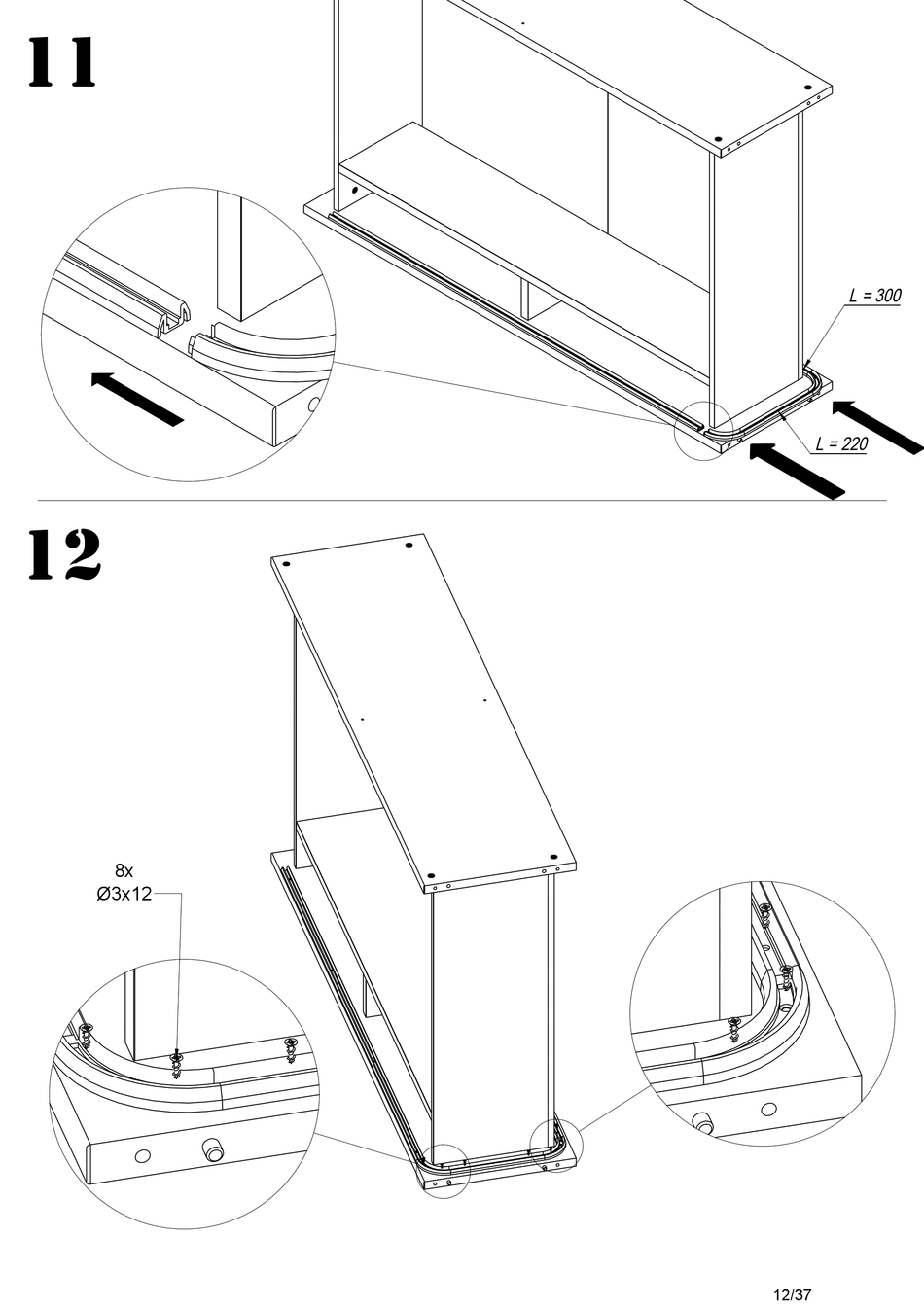 11

L = 300

L = 220

12

8x
Ø3x12

12/37