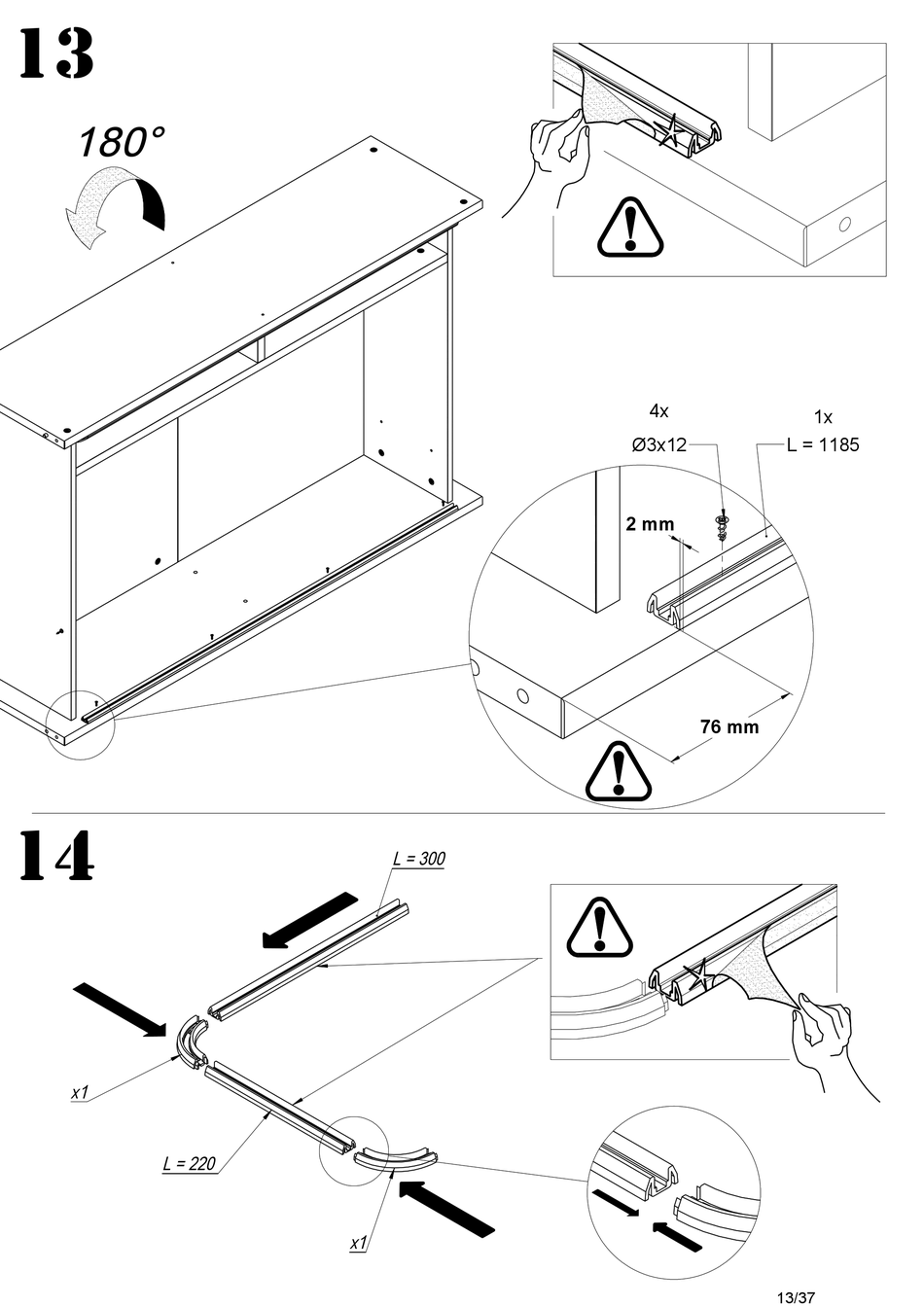 13

180°

4x
Ø3x12

1x
L = 1185

2 mm

76 mm

14

L = 300

x1

L = 220

x1

13/37