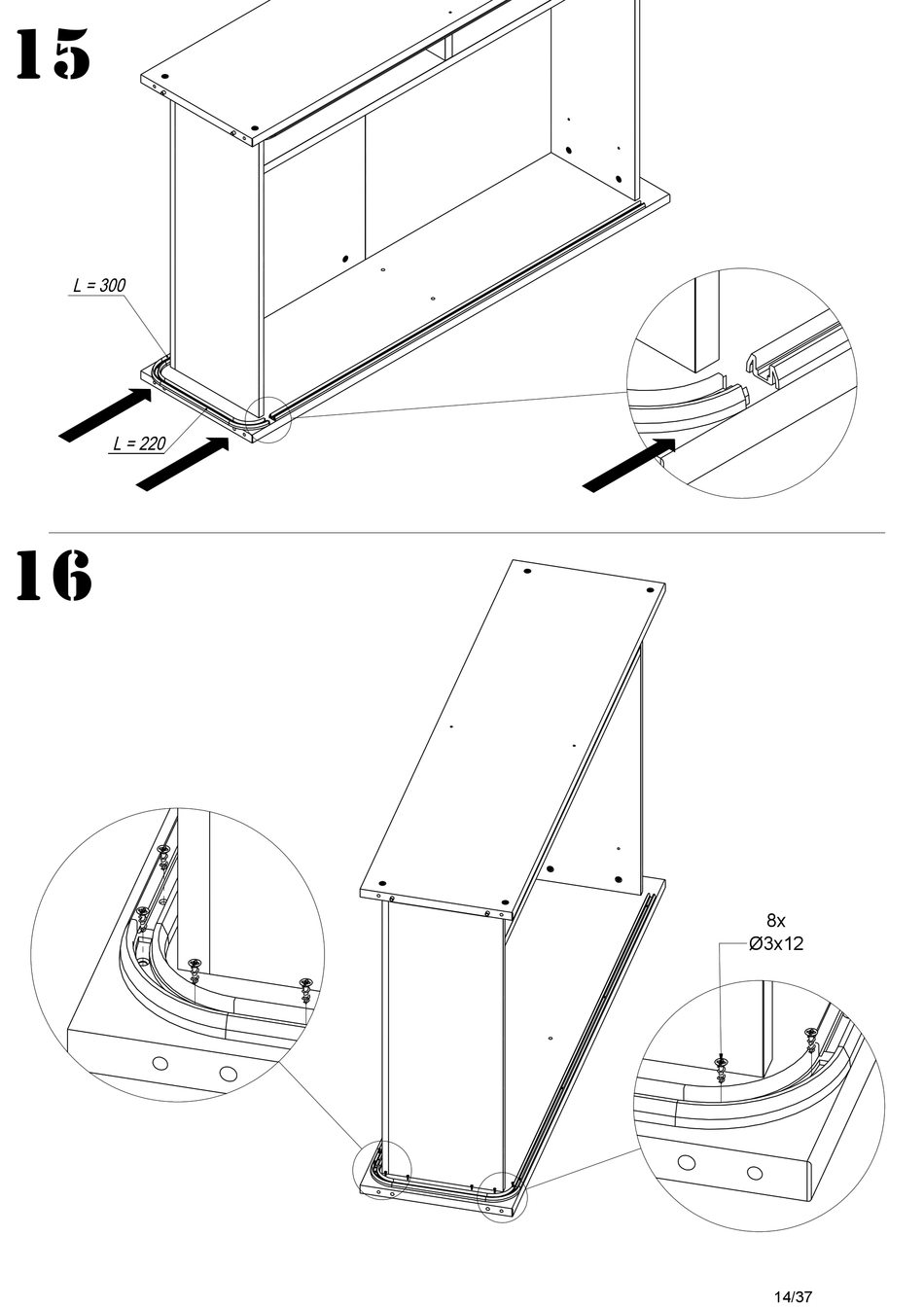 15

L = 300

L = 220

16

8x
Ø3x12

14/37