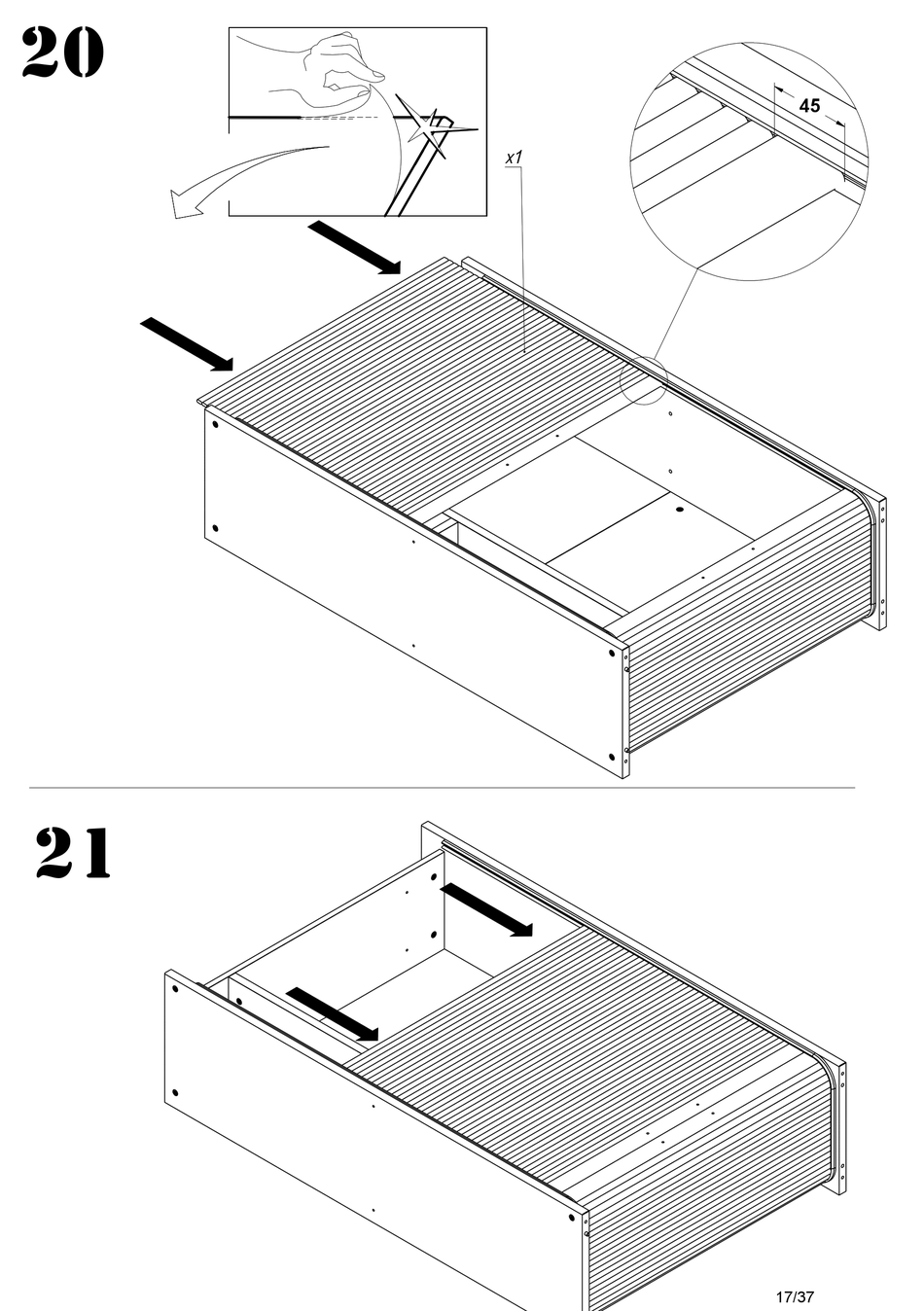 20

x1

45

21

17/37