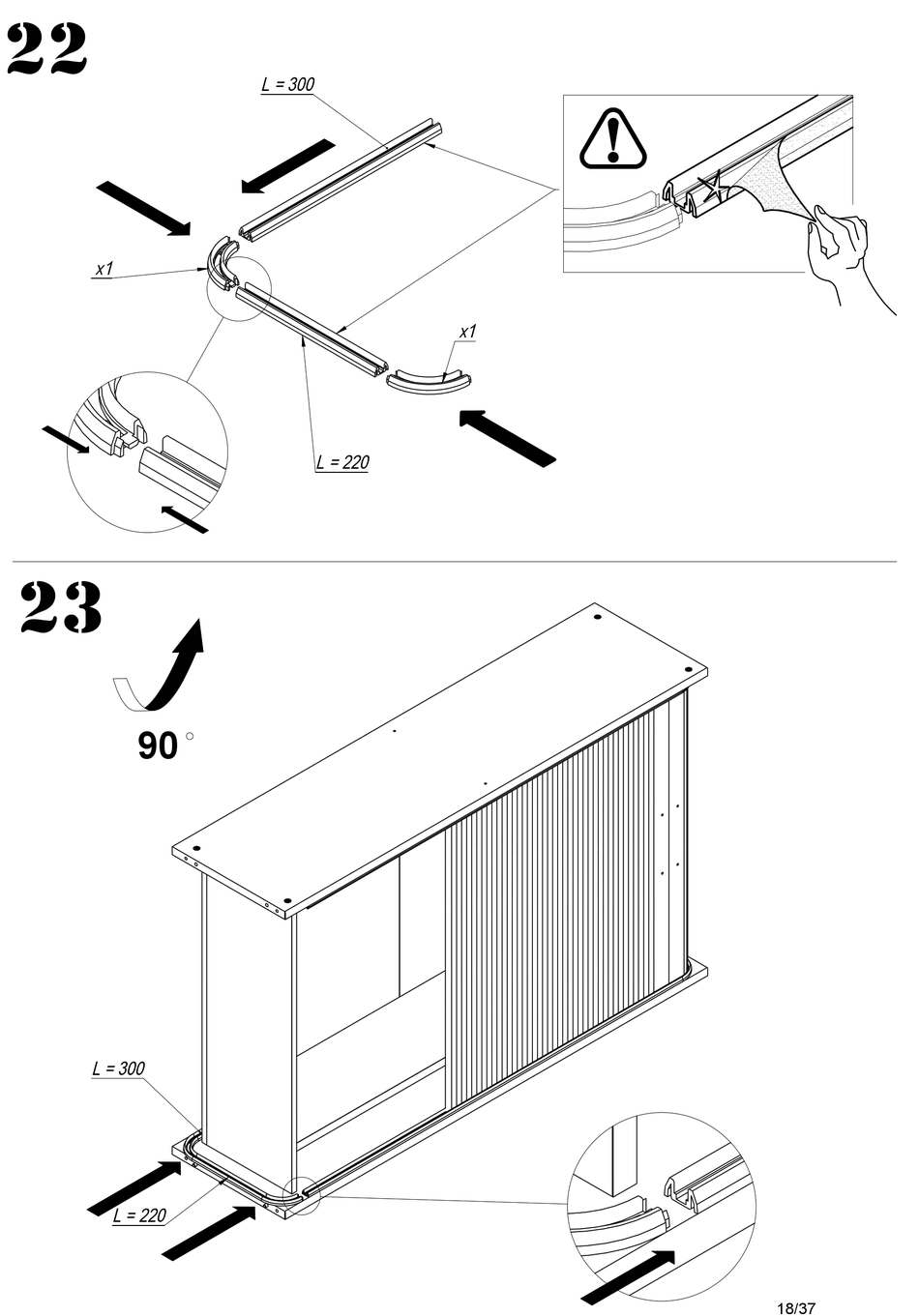 22

L = 300

x1

x1

L = 220

23

90 °

L = 300

L = 220

18/37