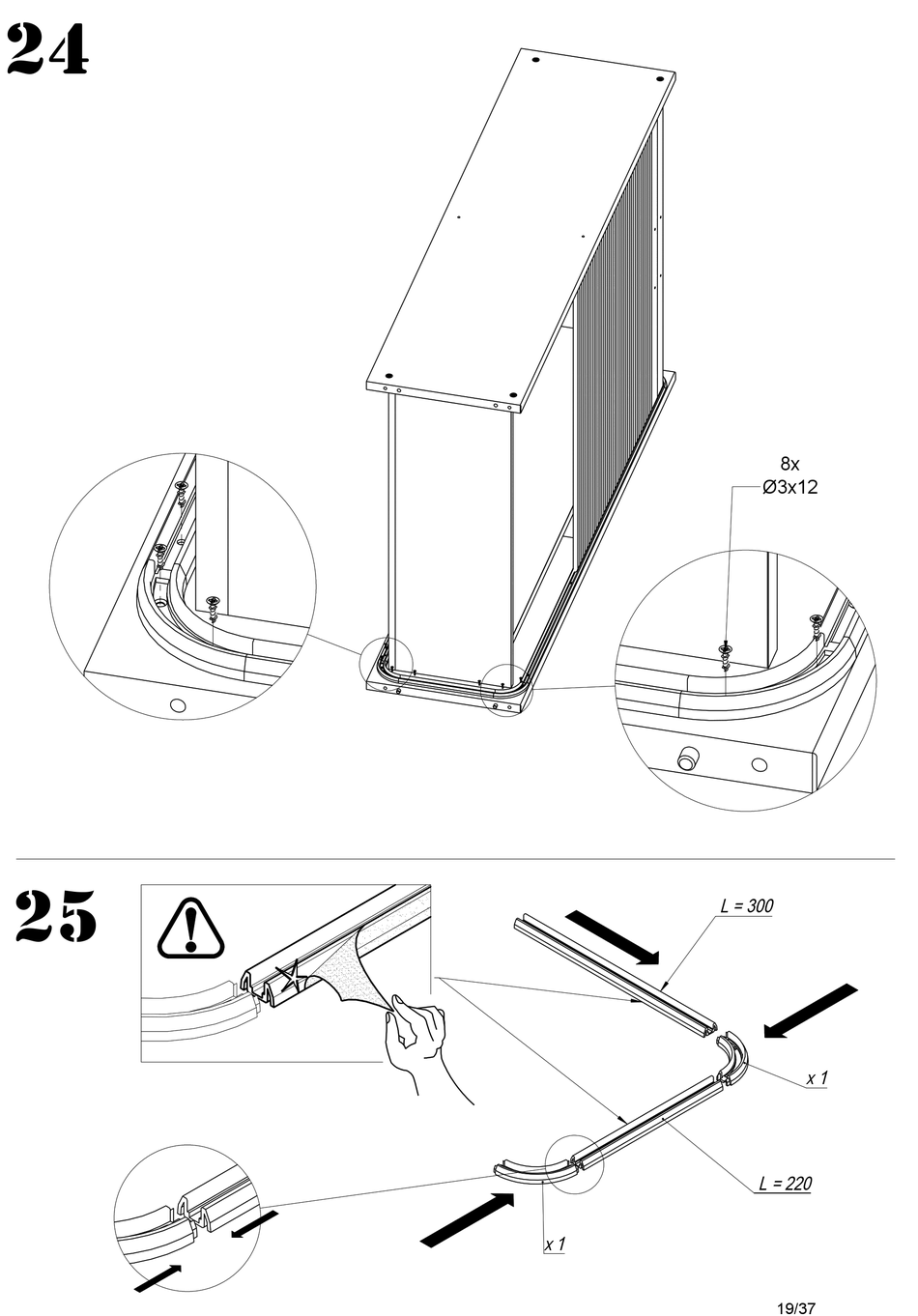 24

8x
Ø3x12

25

L = 300

x 1

L = 220

x 1

19/37