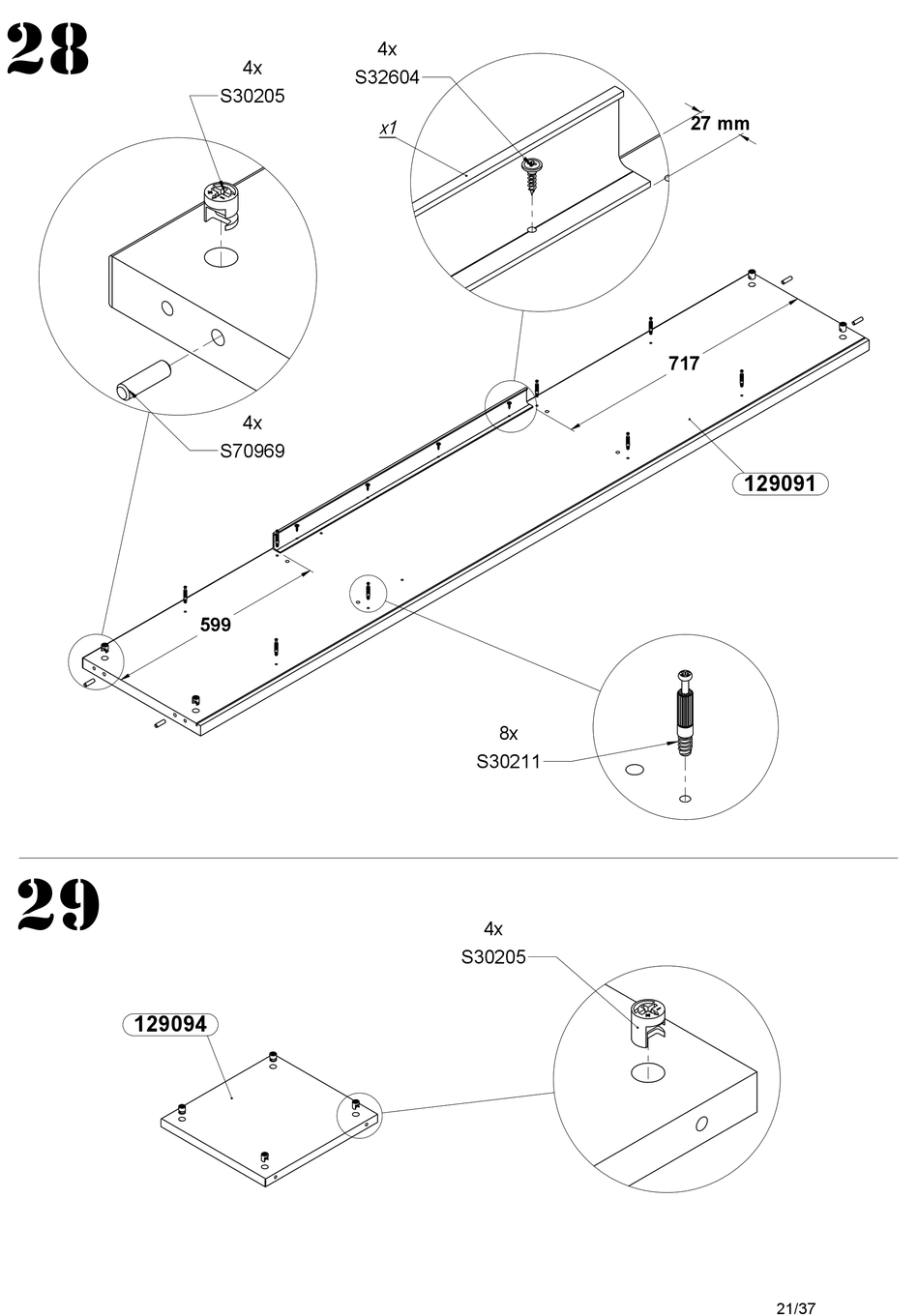 28

4x
S30205

4x
S32604

x1

27 mm

717

4x
S70969

129091

599

8x
S30211

29

4x
S30205

129094

21/37