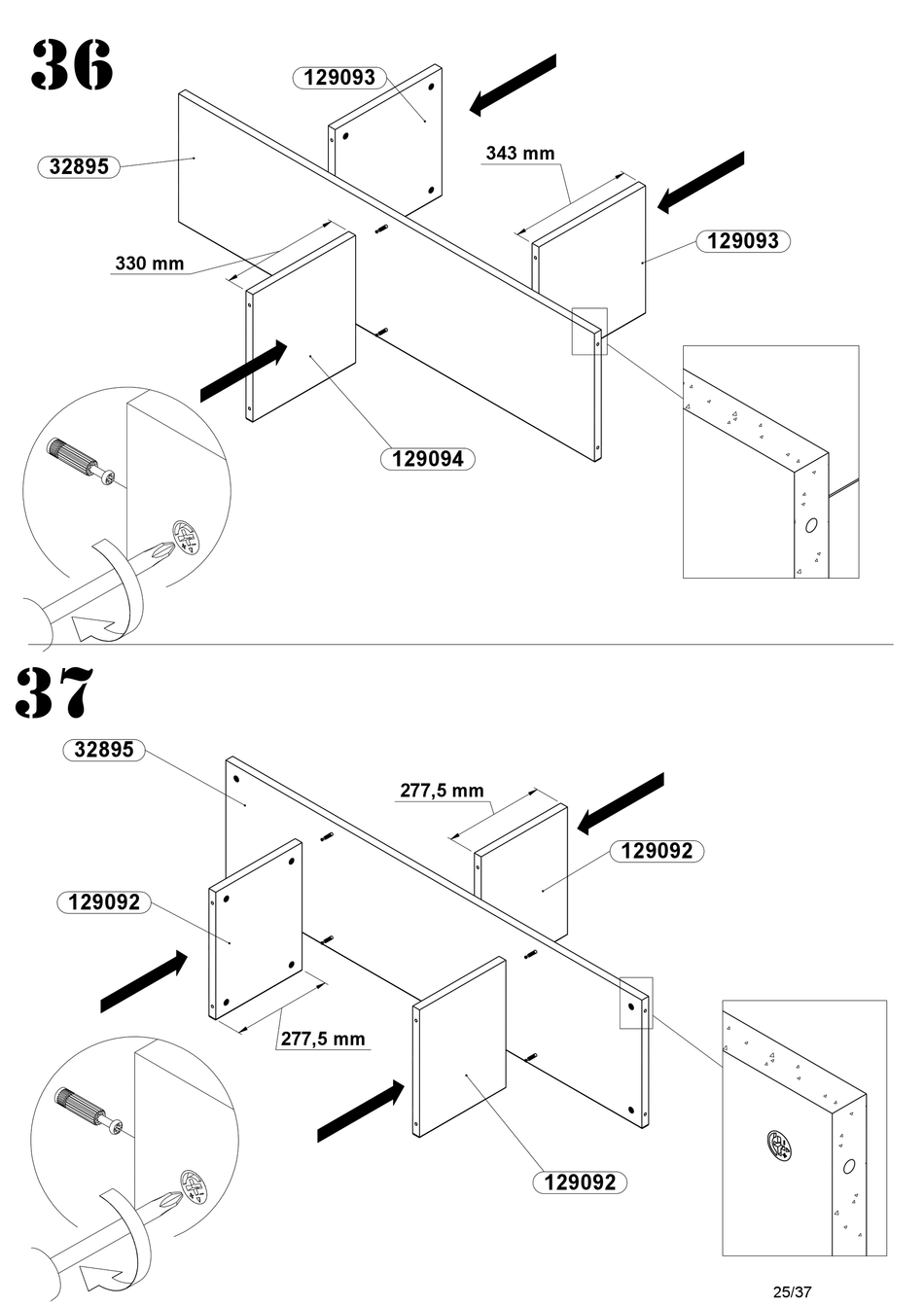 36

129093

32895

343 mm

129093

330 mm

129094

37

32895

277,5 mm

129092

129092

277,5 mm

129092

25/37