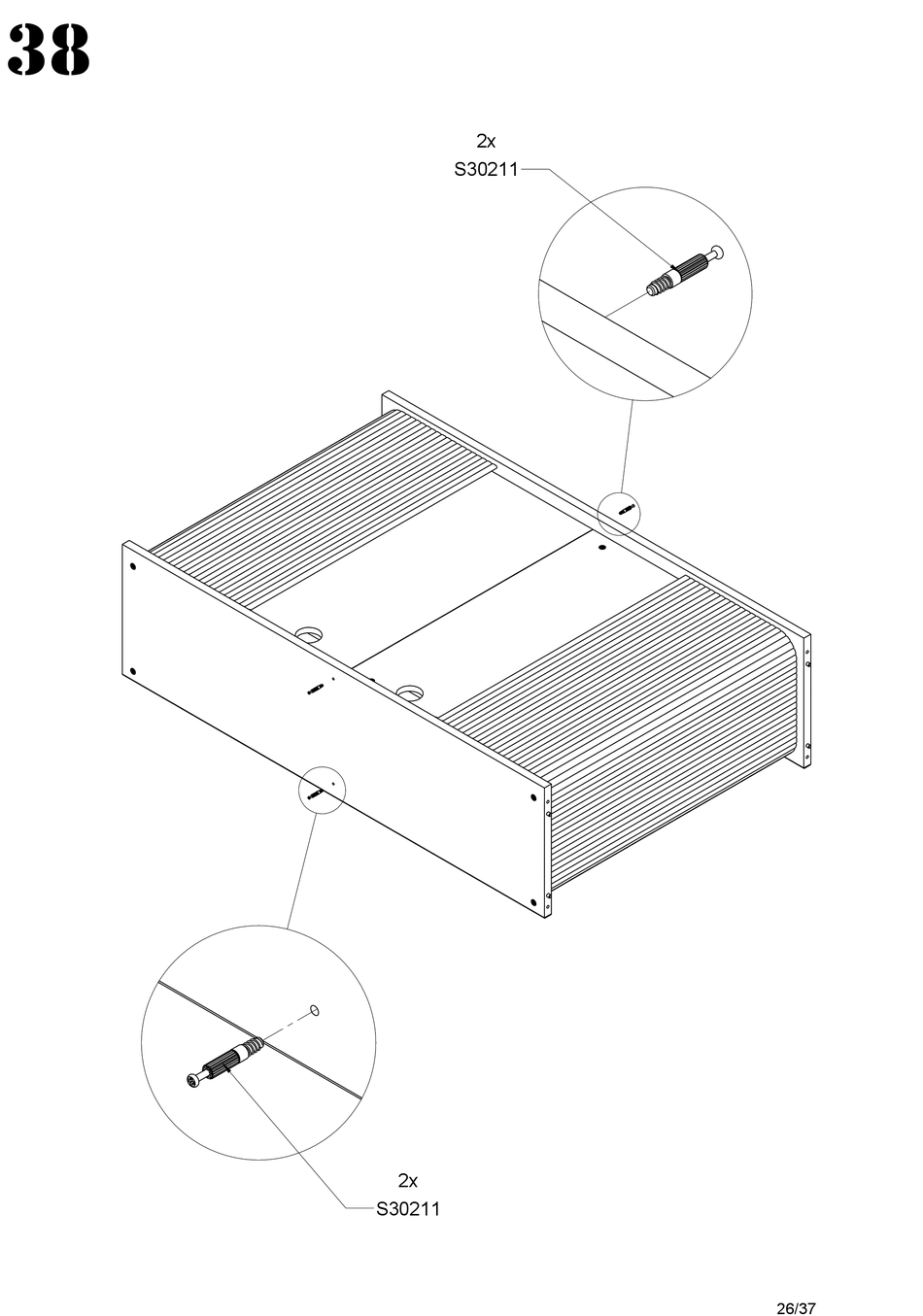 38

2x
S30211

2x
S30211

26/37