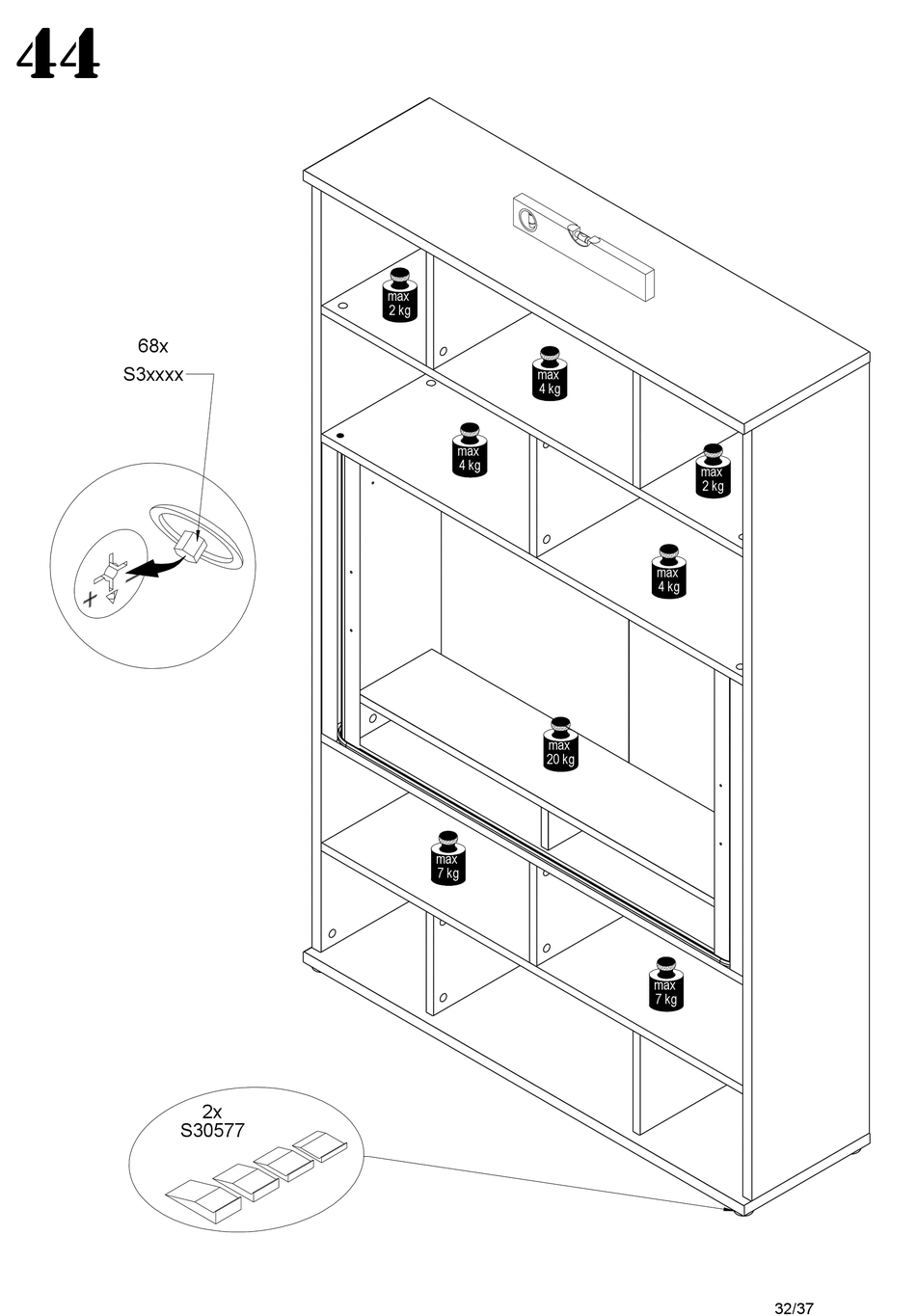 44

68x
S3xxxx

max
2 kg

max
4 kg

max
4 kg

max
2 kg

max
4 kg

max
20 kg

max
7 kg

max
7 kg

2x
S30577

32/37