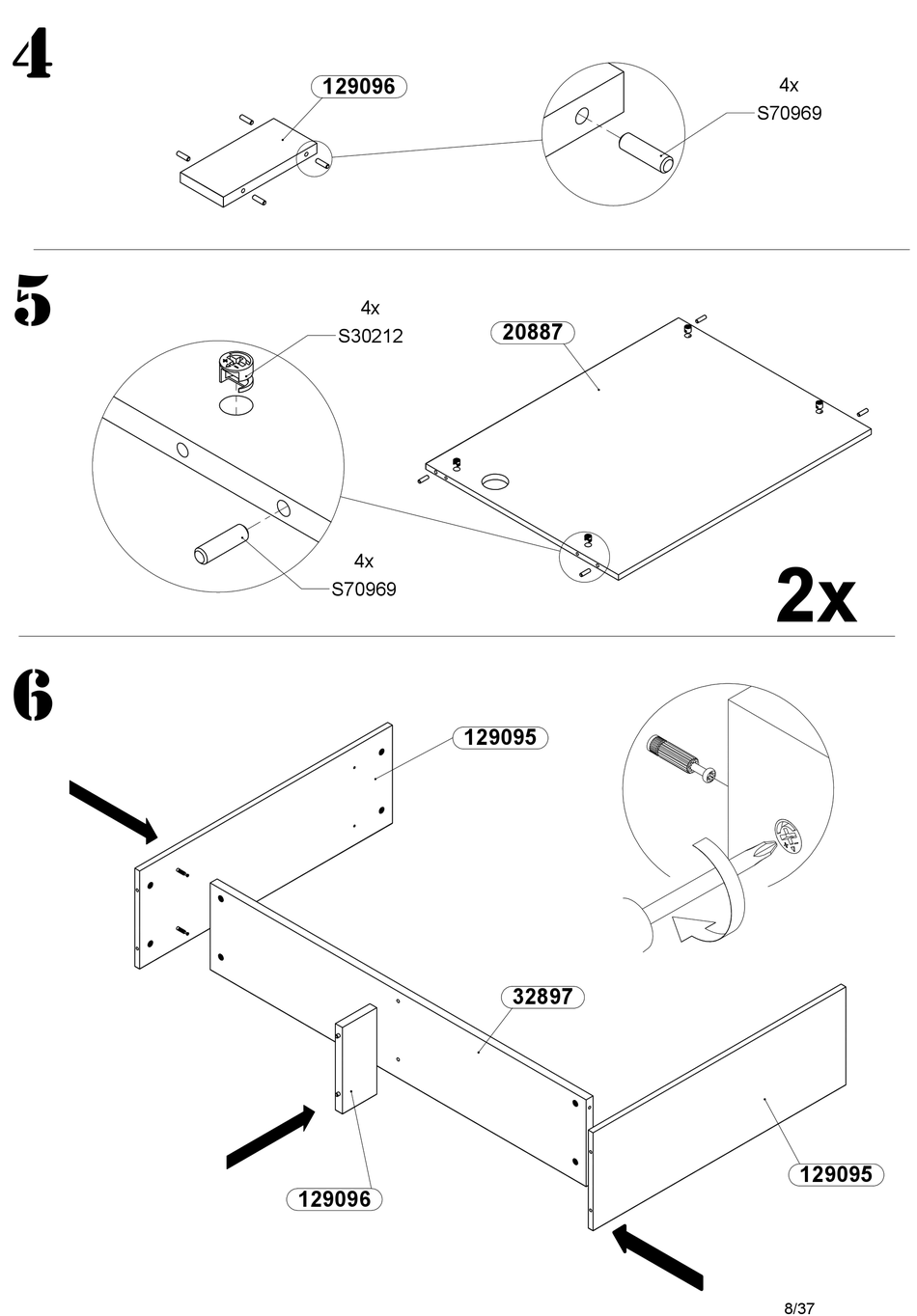 4

129096

4x
S70969

5

4x
S30212

20887

4x
S70969

2x

6

129095

32897

129096

129095

8/37